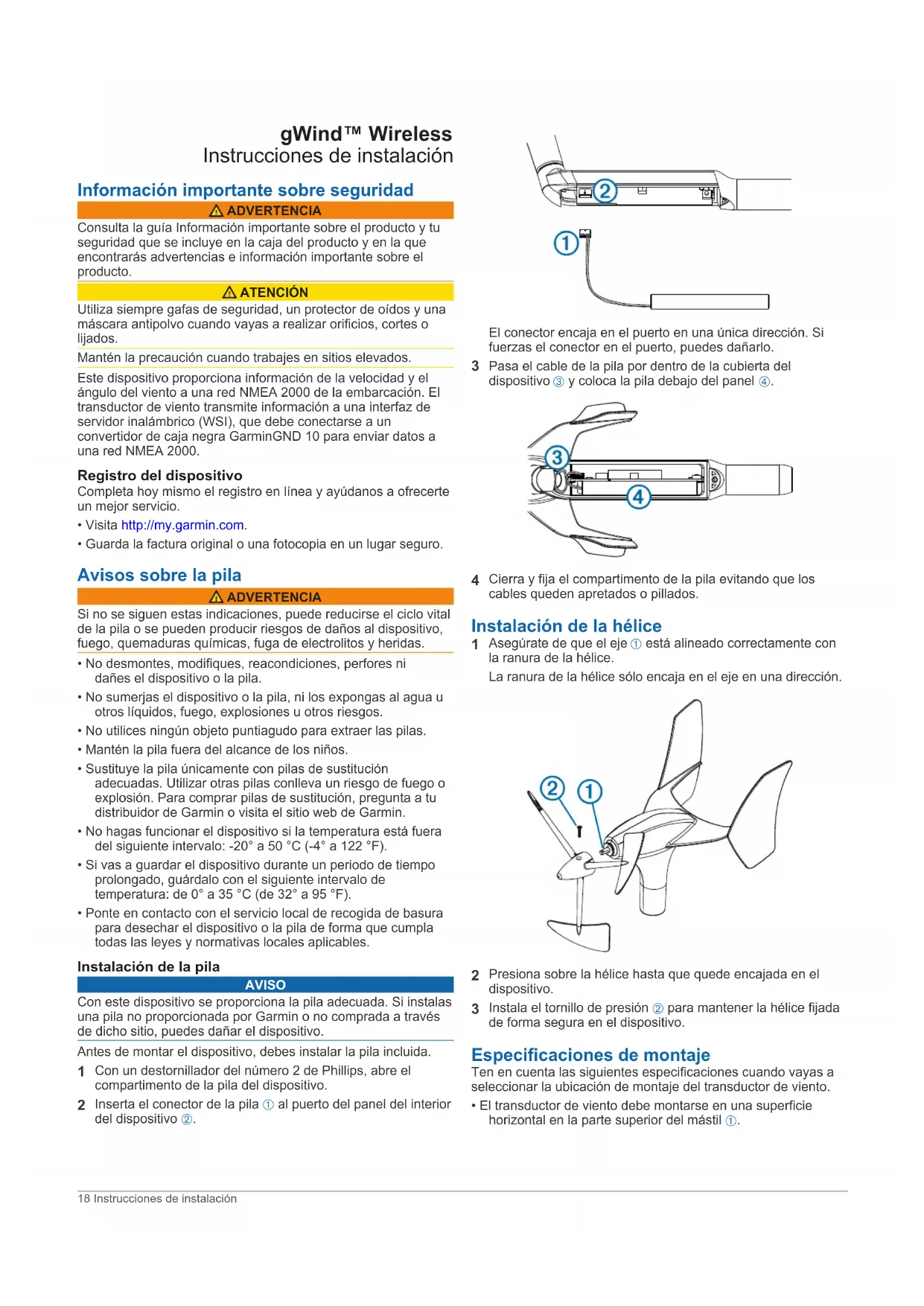 gWind™ Wireless
Instrucciones de instalación

Información importante sobre seguridad

⚠ ADVERTENCIA

Consulta la guía Información importante sobre el producto y tu seguridad que se incluye en la caja del producto y en la que encontrarás advertencias e información importante sobre el producto.

⚠ ATENCIÓN

Utiliza siempre gafas de seguridad, un protector de oídos y una máscara antipolvo cuando vayas a realizar orificios, cortes o lijados.

Mantén la precaución cuando trabajes en sitios elevados.

Este dispositivo proporciona información de la velocidad y el ángulo del viento a una red NMEA 2000 de la embarcación. El transductor de viento transmite información a una interfaz de servidor inalámbrico (WSI), que debe conectarse a un convertidor de caja negra GarminGND 10 para enviar datos a una red NMEA 2000.

Registro del dispositivo
Completa hoy mismo el registro en línea y ayúdanos a ofrecerte un mejor servicio.
• Visita http://my.garmin.com.
• Guarda la factura original o una fotocopia en un lugar seguro.

Avisos sobre la pila

⚠ ADVERTENCIA

Si no se siguen estas indicaciones, puede reducirse el ciclo vital de la pila o se pueden producir riesgos de daños al dispositivo, fuego, quemaduras químicas, fuga de electrolitos y heridas.

• No desmontes, modifiques, reacondiciones, perfores ni dañes el dispositivo o la pila.
• No sumerjas el dispositivo o la pila, ni los expongas al agua u otros líquidos, fuego, explosiones u otros riesgos.
• No utilices ningún objeto puntiagudo para extraer las pilas.
• Mantén la pila fuera del alcance de los niños.
• Sustituye la pila únicamente con pilas de sustitución adecuadas. Utilizar otras pilas conlleva un riesgo de fuego o explosión. Para comprar pilas de sustitución, pregunta a tu distribuidor de Garmin o visita el sitio web de Garmin.
• No hagas funcionar el dispositivo si la temperatura está fuera del siguiente intervalo: -20° a 50 °C (-4° a 122 °F).
• Si vas a guardar el dispositivo durante un periodo de tiempo prolongado, guárdalo con el siguiente intervalo de temperatura: de 0° a 35 °C (de 32° a 95 °F).
• Ponte en contacto con el servicio local de recogida de basura para desechar el dispositivo o la pila de forma que cumpla todas las leyes y normativas locales aplicables.

Instalación de la pila

AVISO

Con este dispositivo se proporciona la pila adecuada. Si instalas una pila no proporcionada por Garmin o no comprada a través de dicho sitio, puedes dañar el dispositivo.

Antes de montar el dispositivo, debes instalar la pila incluida.
1 Con un destornillador del número 2 de Phillips, abre el compartimento de la pila del dispositivo.
2 Inserta el conector de la pila ① al puerto del panel del interior del dispositivo ②.

②
①

El conector encaja en el puerto en una única dirección. Si fuerzas el conector en el puerto, puedes dañarlo.
3 Pasa el cable de la pila por dentro de la cubierta del dispositivo ③ y coloca la pila debajo del panel ④.

③
④

4 Cierra y fija el compartimento de la pila evitando que los cables queden apretados o pillados.

Instalación de la hélice
1 Asegúrate de que el eje ① está alineado correctamente con la ranura de la hélice.
La ranura de la hélice sólo encaja en el eje en una dirección.

②
①

2 Presiona sobre la hélice hasta que quede encajada en el dispositivo.
3 Instala el tornillo de presión ② para mantener la hélice fijada de forma segura en el dispositivo.

Especificaciones de montaje
Ten en cuenta las siguientes especificaciones cuando vayas a seleccionar la ubicación de montaje del transductor de viento.
• El transductor de viento debe montarse en una superficie horizontal en la parte superior del mástil ①.

18 Instrucciones de instalación