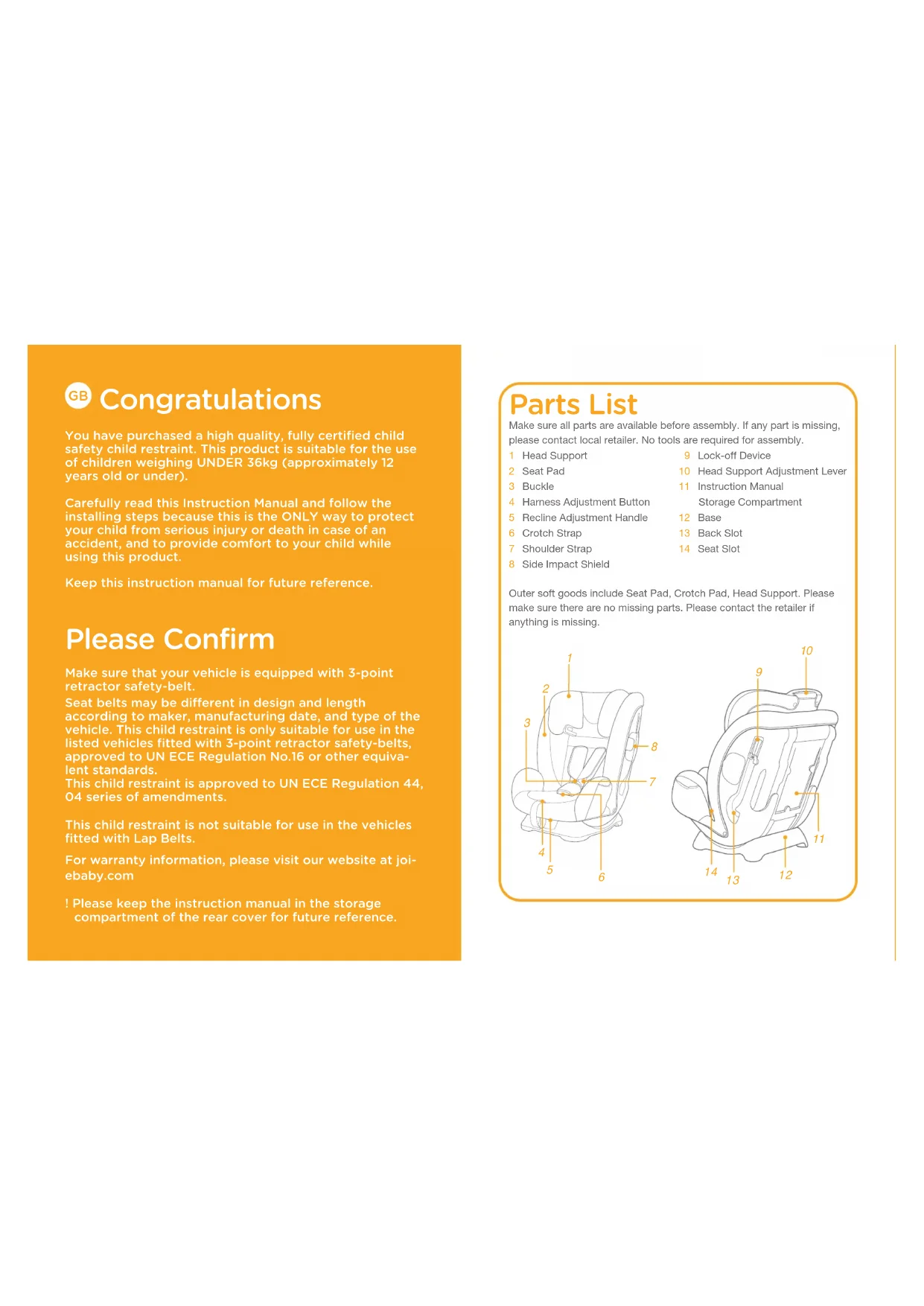 GB Congratulations

You have purchased a high quality, fully certified child safety child restraint. This product is suitable for the use of children weighing UNDER 36kg (approximately 12 years old or under).

Carefully read this Instruction Manual and follow the installing steps because this is the ONLY way to protect your child from serious injury or death in case of an accident, and to provide comfort to your child while using this product.

Keep this instruction manual for future reference.

Please Confirm

Make sure that your vehicle is equipped with 3-point retractor safety-belt.
Seat belts may be different in design and length according to maker, manufacturing date, and type of the vehicle. This child restraint is only suitable for use in the listed vehicles fitted with 3-point retractor safety-belts, approved to UN ECE Regulation No.16 or other equivalent standards.
This child restraint is approved to UN ECE Regulation 44, 04 series of amendments.

This child restraint is not suitable for use in the vehicles fitted with Lap Belts.

For warranty information, please visit our website at joiebaby.com

! Please keep the instruction manual in the storage compartment of the rear cover for future reference.

Parts List

Make sure all parts are available before assembly. If any part is missing, please contact local retailer. No tools are required for assembly.

1 Head Support
2 Seat Pad
3 Buckle
4 Harness Adjustment Button
5 Recline Adjustment Handle
6 Crotch Strap
7 Shoulder Strap
8 Side Impact Shield

9 Lock-off Device
10 Head Support Adjustment Lever
11 Instruction Manual Storage Compartment
12 Base
13 Back Slot
14 Seat Slot

Outer soft goods include Seat Pad, Crotch Pad, Head Support. Please make sure there are no missing parts. Please contact the retailer if anything is missing.

1
2
3
8
7
4
5
6
10
9
11
14
13
12