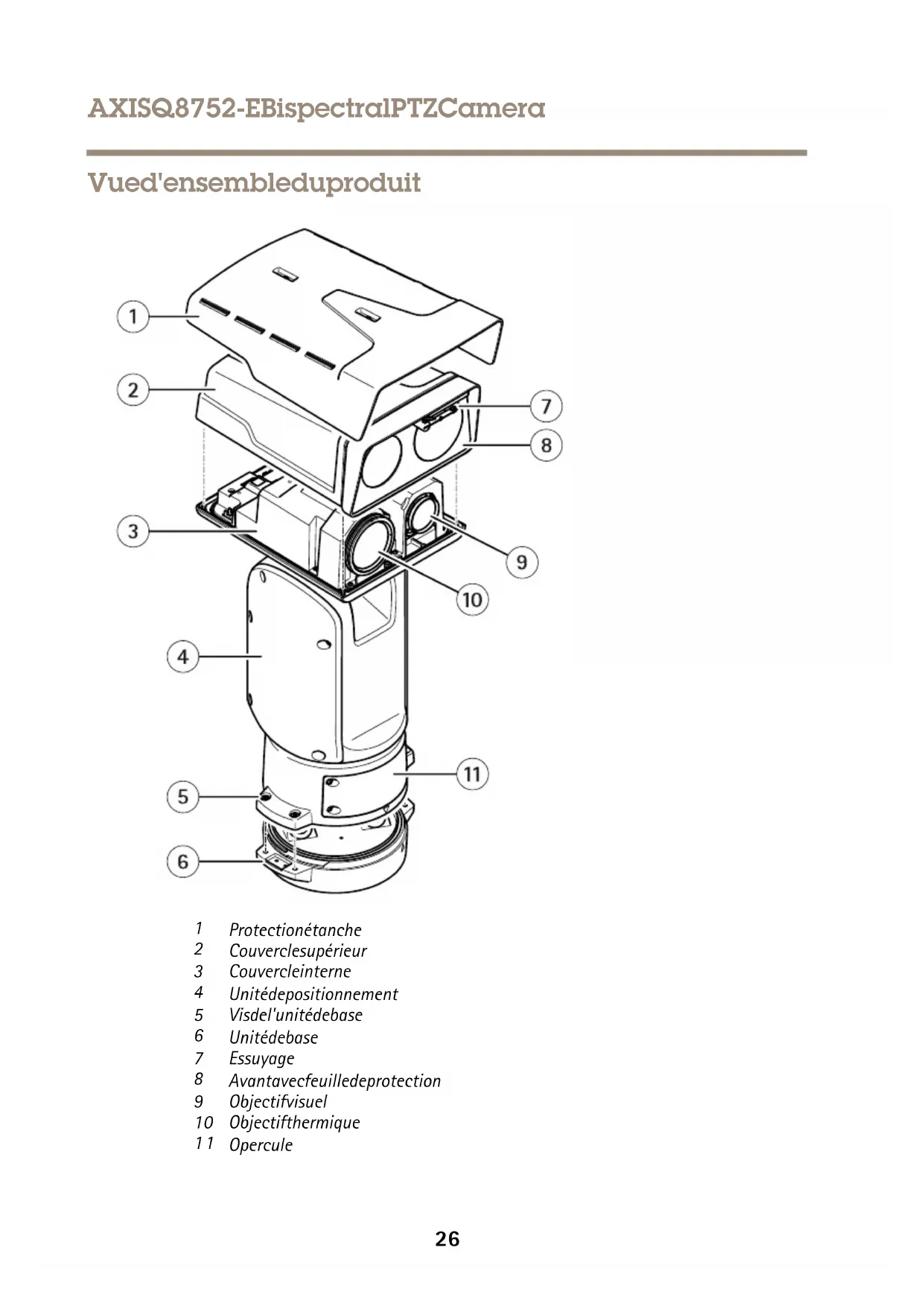 AXISQ8752-EBispectralPTZCamera

Vued'ensembleduproduit

1
2
7
8
3
9
10
4
11
5
6

1 Protectionétanche
2 Couverclesupérieur
3 Couvercleinterne
4 Unitédepositionnement
5 Visdel'unitédebase
6 Unitédebase
7 Essuyage
8 Avantavecfeuilledeprotection
9 Objectifvisuel
10 Objectifthermique
11 Opercule

26