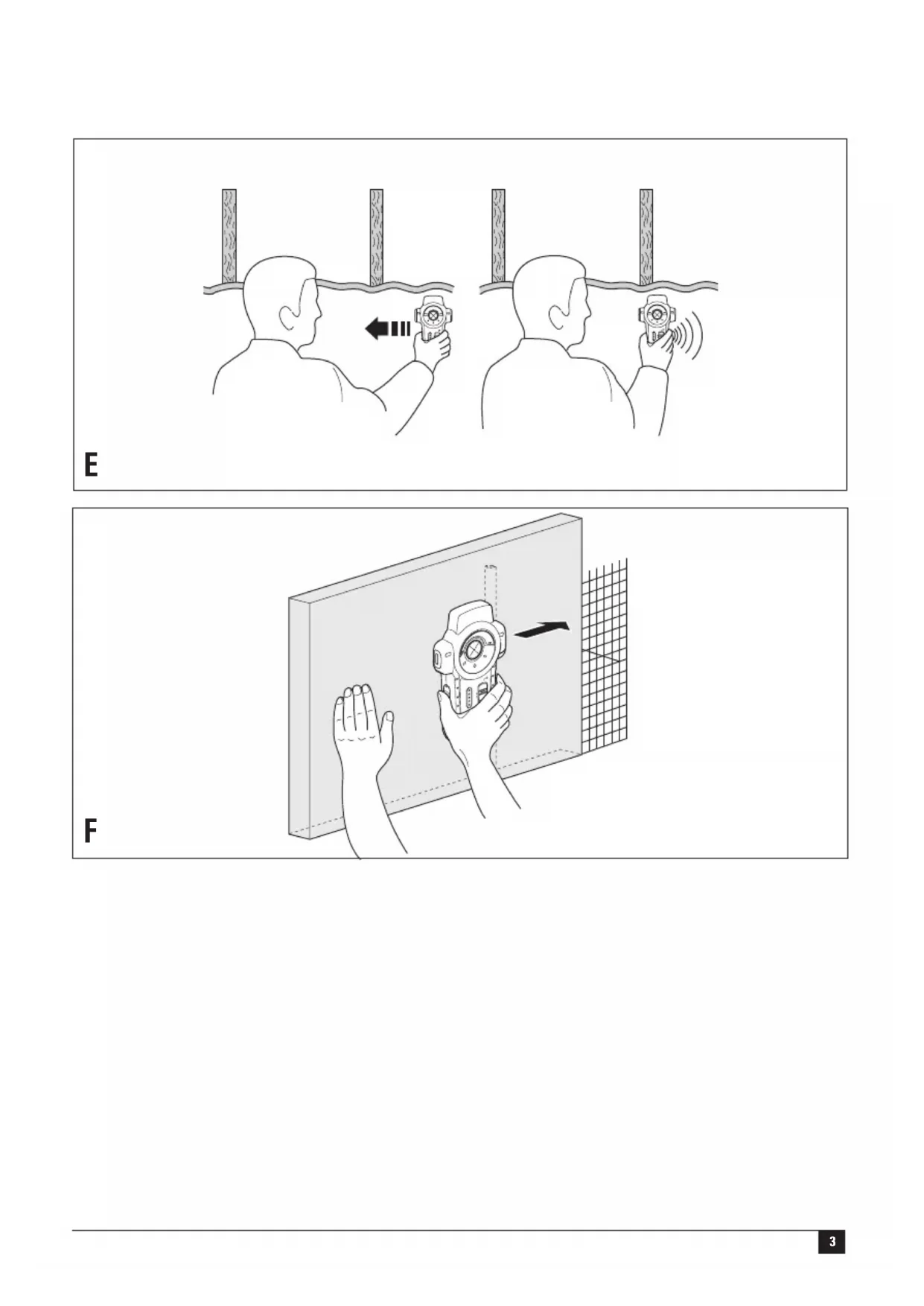 E

F

3