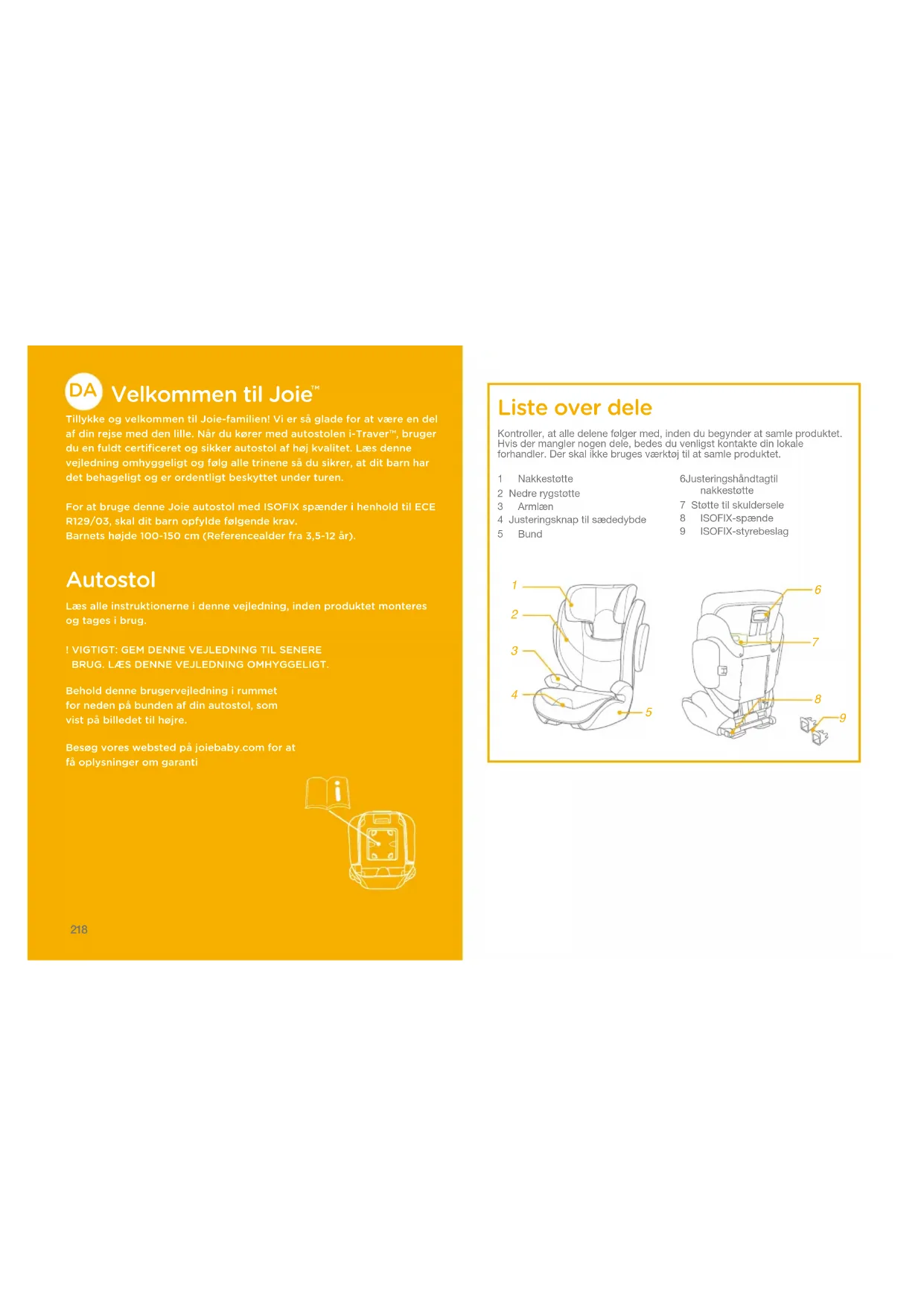 DA Velkommen til Joie™

Tillykke og velkommen til Joie-familien! Vi er så glade for at være en del af din rejse med den lille. Når du kører med autostolen i-Traver™, bruger du en fuldt certificeret og sikker autostol af høj kvalitet. Læs denne vejledning omhyggeligt og følg alle trinene så du sikrer, at dit barn har det behageligt og er ordentligt beskyttet under turen.

For at bruge denne Joie autostol med ISOFIX spænder i henhold til ECE R129/03, skal dit barn opfylde følgende krav.
Barnets højde 100-150 cm (Referencealder fra 3,5-12 år).

Autostol

Læs alle instruktionerne i denne vejledning, inden produktet monteres og tages i brug.

! VIGTIGT: GEM DENNE VEJLEDNING TIL SENERE BRUG. LÆS DENNE VEJLEDNING OMHYGGELIGT.

Behold denne brugervejledning i rummet for neden på bunden af din autostol, som vist på billedet til højre.

Besøg vores websted på joiebaby.com for at få oplysninger om garanti

218

Liste over dele

Kontroller, at alle delene følger med, inden du begynder at samle produktet. Hvis der mangler nogen dele, bedes du venligst kontakte din lokale forhandler. Der skal ikke bruges værktøj til at samle produktet.

1 Nakkestøtte
2 Nedre rygstøtte
3 Armlæn
4 Justeringsknap til sædedybde
5 Bund

6Justeringshåndtagtil nakkestøtte
7 Støtte til skuldersele
8 ISOFIX-spænde
9 ISOFIX-styrebeslag

1
2
3
4
5
6
7
8
9