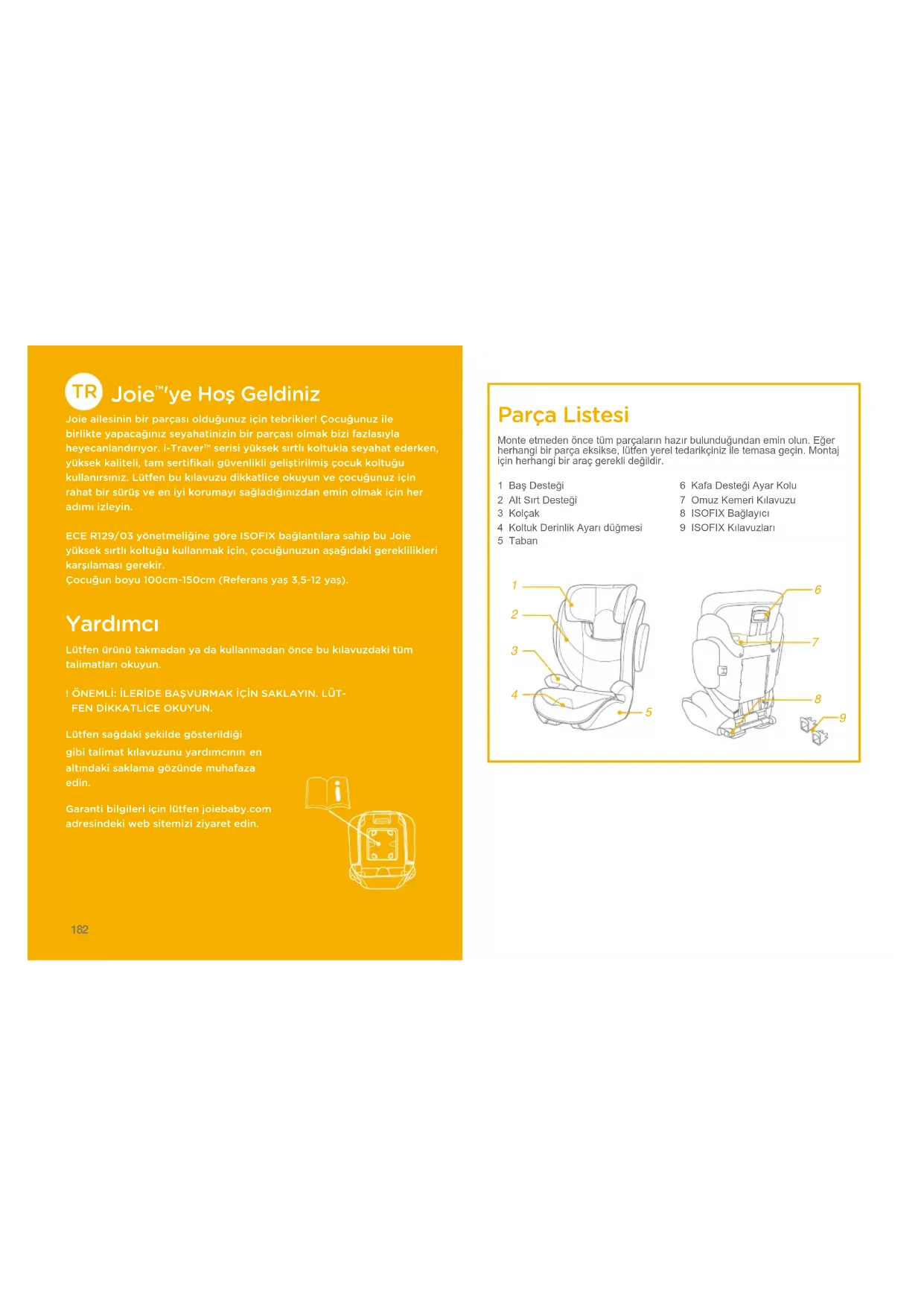 TR Joie™'ye Hoş Geldiniz

Joie ailesinin bir parçası olduğunuz için tebrikler! Çocuğunuz ile birlikte yapacağınız seyahatinizin bir parçası olmak bizi fazlasıyla heyecanlandırıyor. i-Traver™ serisi yüksek sırtlı koltukla seyahat ederken, yüksek kaliteli, tam sertifikalı güvenlikli geliştirilmiş çocuk koltuğu kullanırsınız. Lütfen bu kılavuzu dikkatlice okuyun ve çocuğunuz için rahat bir sürüş ve en iyi korumayı sağladığınızdan emin olmak için her adımı izleyin.

ECE R129/03 yönetmeliğine göre ISOFIX bağlantılara sahip bu Joie yüksek sırtlı koltuğu kullanmak için, çocuğunuzun aşağıdaki gereklilikleri karşılaması gerekir.
Çocuğun boyu 100cm-150cm (Referans yaş 3,5-12 yaş).

Yardımcı

Lütfen ürünü takmadan ya da kullanmadan önce bu kılavuzdaki tüm talimatları okuyun.

! ÖNEMLİ: İLERİDE BAŞVURMAK İÇİN SAKLAYIN. LÜTFEN DİKKATLİCE OKUYUN.

Lütfen sağdaki şekilde gösterildiği gibi talimat kılavuzunu yardımcının en altındaki saklama gözünde muhafaza edin.

Garanti bilgileri için lütfen joiebaby.com adresindeki web sitemizi ziyaret edin.

182

Parça Listesi

Monte etmeden önce tüm parçaların hazır bulunduğundan emin olun. Eğer herhangi bir parça eksikse, lütfen yerel tedarikçiniz ile temasa geçin. Montaj için herhangi bir araç gerekli değildir.

1 Baş Desteği
2 Alt Sırt Desteği
3 Kolçak
4 Koltuk Derinlik Ayarı düğmesi
5 Taban

6 Kafa Desteği Ayar Kolu
7 Omuz Kemeri Kılavuzu
8 ISOFIX Bağlayıcı
9 ISOFIX Kılavuzları

1
2
3
4
5
6
7
8
9