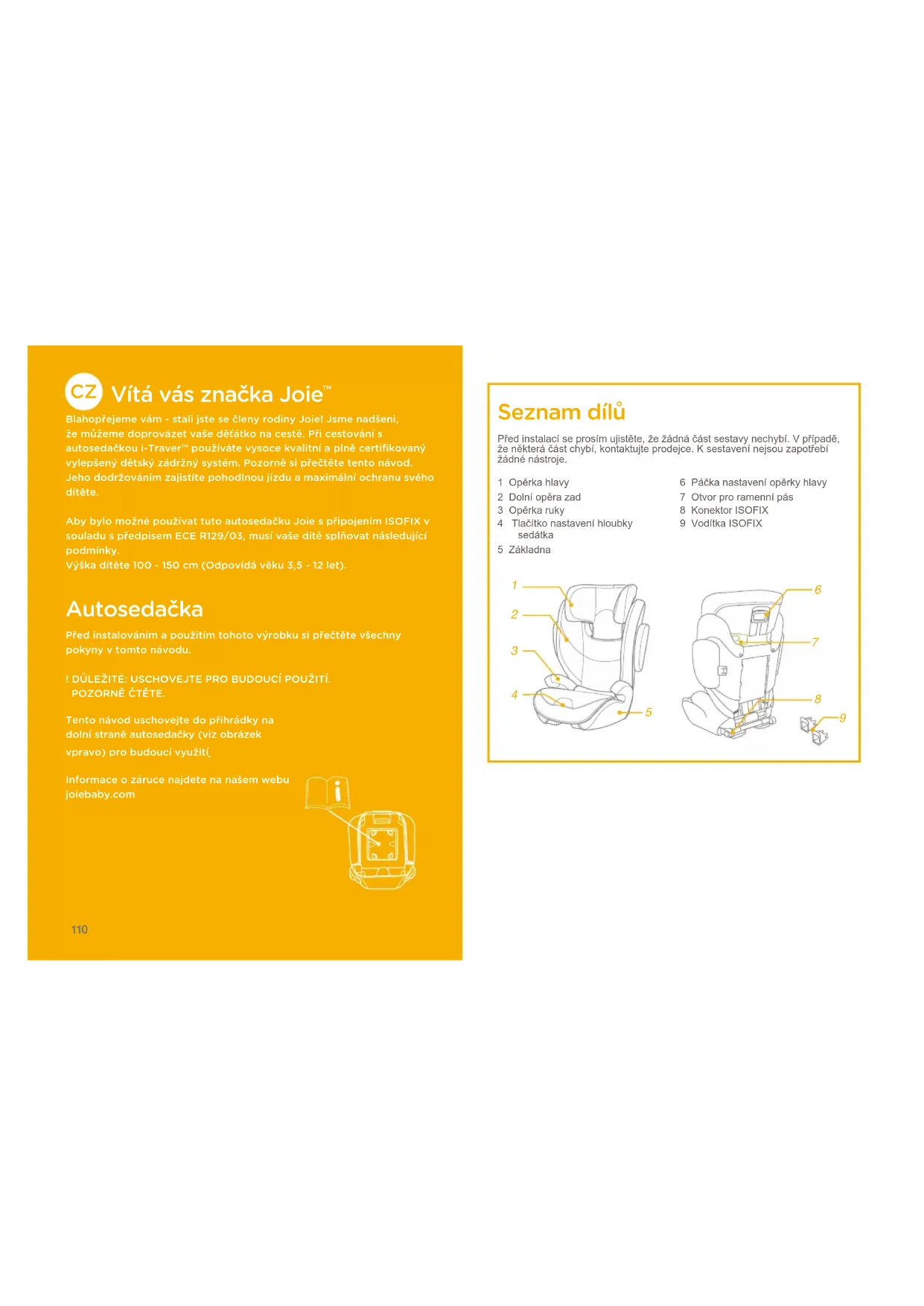 CZ Vítá vás značka Joie™

Blahopřejeme vám - stali jste se členy rodiny Joie! Jsme nadšeni, že můžeme doprovázet vaše děťátko na cestě. Při cestování s autosedačkou i-Traver™ používáte vysoce kvalitní a plně certifikovaný vylepšený dětský zádržný systém. Pozorně si přečtěte tento návod. Jeho dodržováním zajistíte pohodlnou jízdu a maximální ochranu svého dítěte.

Aby bylo možné používat tuto autosedačku Joie s připojením ISOFIX v souladu s předpisem ECE R129/03, musí vaše dítě splňovat následující podmínky.
Výška dítěte 100 - 150 cm (Odpovídá věku 3,5 - 12 let).

Autosedačka

Před instalováním a použitím tohoto výrobku si přečtěte všechny pokyny v tomto návodu.

! DŮLEŽITÉ: USCHOVEJTE PRO BUDOUCÍ POUŽITÍ.
POZORNĚ ČTĚTE.

Tento návod uschovejte do přihrádky na dolní straně autosedačky (viz obrázek vpravo) pro budoucí využití.

Informace o záruce najdete na našem webu joiebaby.com

110

Seznam dílů

Před instalací se prosím ujistěte, že žádná část sestavy nechybí. V případě, že některá část chybí, kontaktujte prodejce. K sestavení nejsou zapotřebí žádné nástroje.

1 Opěrka hlavy
2 Dolní opěra zad
3 Opěrka ruky
4 Tlačítko nastavení hloubky sedátka
5 Základna

6 Páčka nastavení opěrky hlavy
7 Otvor pro ramenní pás
8 Konektor ISOFIX
9 Vodítka ISOFIX

1
2
3
4
5
6
7
8
9