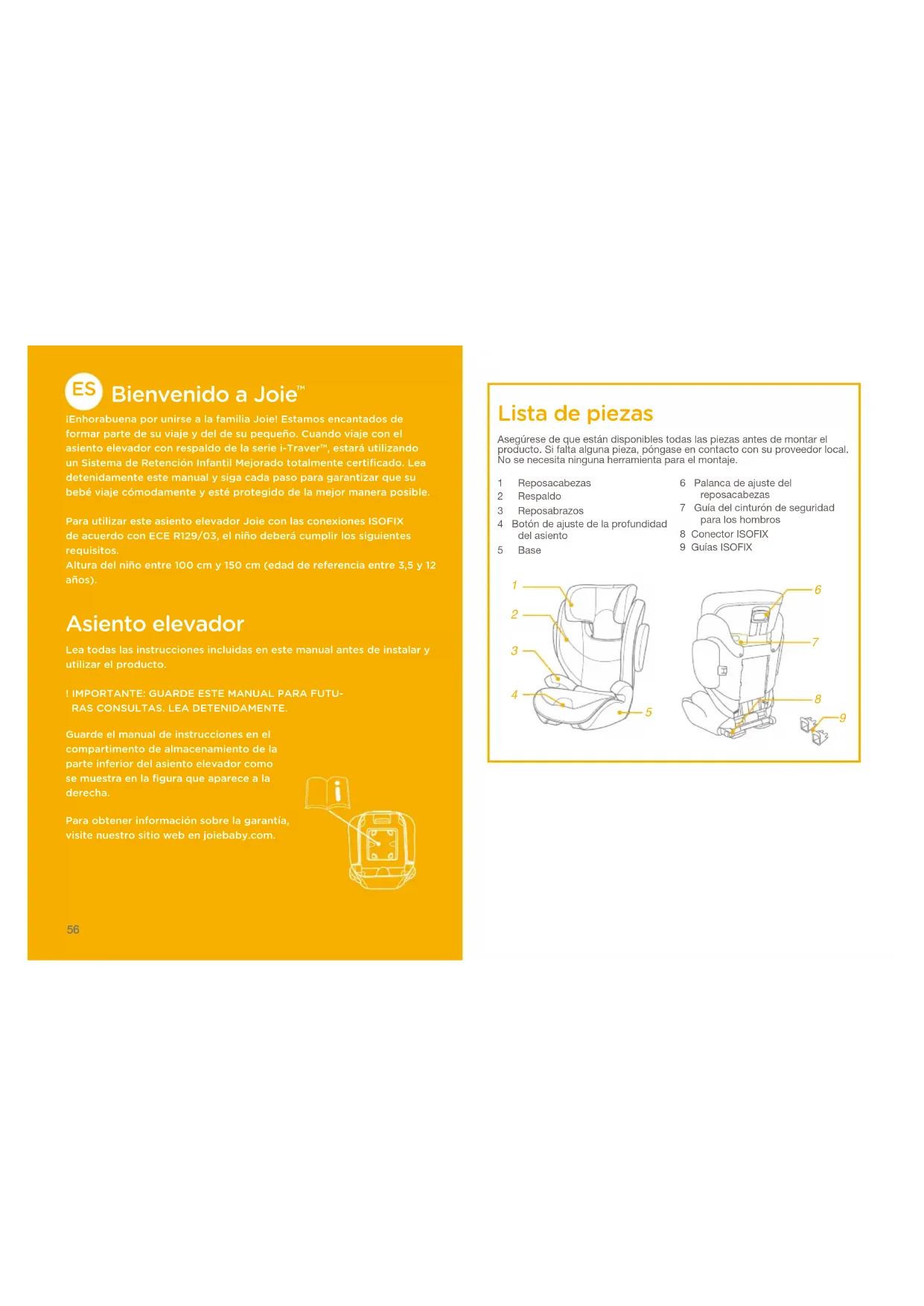 ES Bienvenido a Joie™

¡Enhorabuena por unirse a la familia Joie! Estamos encantados de formar parte de su viaje y del de su pequeño. Cuando viaje con el asiento elevador con respaldo de la serie i-Traver™, estará utilizando un Sistema de Retención Infantil Mejorado totalmente certificado. Lea detenidamente este manual y siga cada paso para garantizar que su bebé viaje cómodamente y esté protegido de la mejor manera posible.

Para utilizar este asiento elevador Joie con las conexiones ISOFIX de acuerdo con ECE R129/03, el niño deberá cumplir los siguientes requisitos.
Altura del niño entre 100 cm y 150 cm (edad de referencia entre 3,5 y 12 años).

Asiento elevador

Lea todas las instrucciones incluidas en este manual antes de instalar y utilizar el producto.

! IMPORTANTE: GUARDE ESTE MANUAL PARA FUTURAS CONSULTAS. LEA DETENIDAMENTE.

Guarde el manual de instrucciones en el compartimento de almacenamiento de la parte inferior del asiento elevador como se muestra en la figura que aparece a la derecha.

Para obtener información sobre la garantía, visite nuestro sitio web en joiebaby.com.

56

Lista de piezas

Asegúrese de que están disponibles todas las piezas antes de montar el producto. Si falta alguna pieza, póngase en contacto con su proveedor local. No se necesita ninguna herramienta para el montaje.

1 Reposacabezas
2 Respaldo
3 Reposabrazos
4 Botón de ajuste de la profundidad del asiento
5 Base
6 Palanca de ajuste del reposacabezas
7 Guía del cinturón de seguridad para los hombros
8 Conector ISOFIX
9 Guías ISOFIX

1
2
3
4
5
6
7
8
9