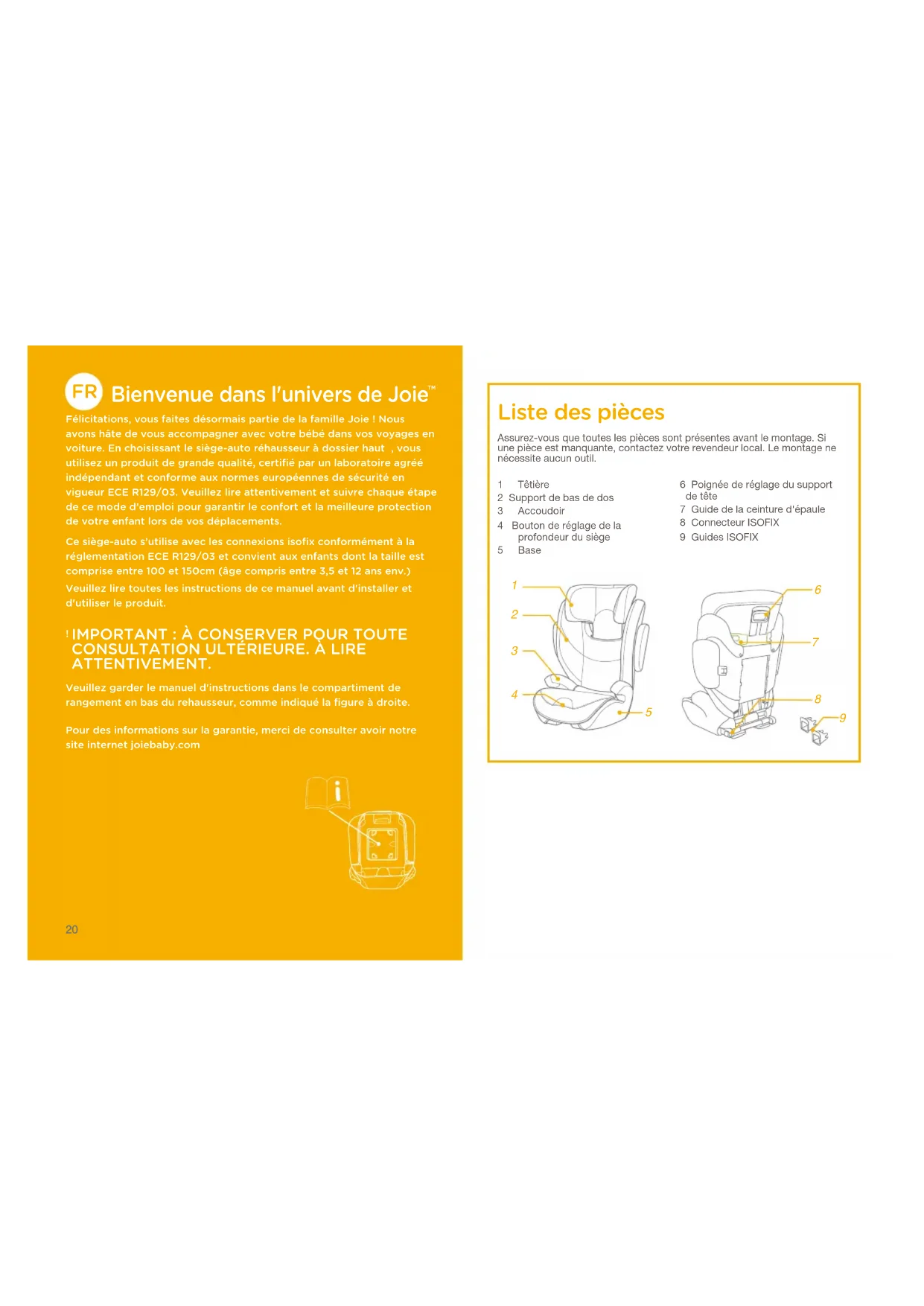 FR Bienvenue dans l'univers de Joie™

Félicitations, vous faites désormais partie de la famille Joie ! Nous avons hâte de vous accompagner avec votre bébé dans vos voyages en voiture. En choisissant le siège-auto réhausseur à dossier haut , vous utilisez un produit de grande qualité, certifié par un laboratoire agréé indépendant et conforme aux normes européennes de sécurité en vigueur ECE R129/03. Veuillez lire attentivement et suivre chaque étape de ce mode d'emploi pour garantir le confort et la meilleure protection de votre enfant lors de vos déplacements.

Ce siège-auto s'utilise avec les connexions isofix conformément à la réglementation ECE R129/03 et convient aux enfants dont la taille est comprise entre 100 et 150cm (âge compris entre 3,5 et 12 ans env.)

Veuillez lire toutes les instructions de ce manuel avant d'installer et d'utiliser le produit.

! IMPORTANT : À CONSERVER POUR TOUTE CONSULTATION ULTÉRIEURE. À LIRE ATTENTIVEMENT.

Veuillez garder le manuel d'instructions dans le compartiment de rangement en bas du rehausseur, comme indiqué la figure à droite.

Pour des informations sur la garantie, merci de consulter avoir notre site internet joiebaby.com

20

Liste des pièces

Assurez-vous que toutes les pièces sont présentes avant le montage. Si une pièce est manquante, contactez votre revendeur local. Le montage ne nécessite aucun outil.

1 Têtière
2 Support de bas de dos
3 Accoudoir
4 Bouton de réglage de la profondeur du siège
5 Base

6 Poignée de réglage du support de tête
7 Guide de la ceinture d'épaule
8 Connecteur ISOFIX
9 Guides ISOFIX

1
2
3
4
5
6
7
8
9