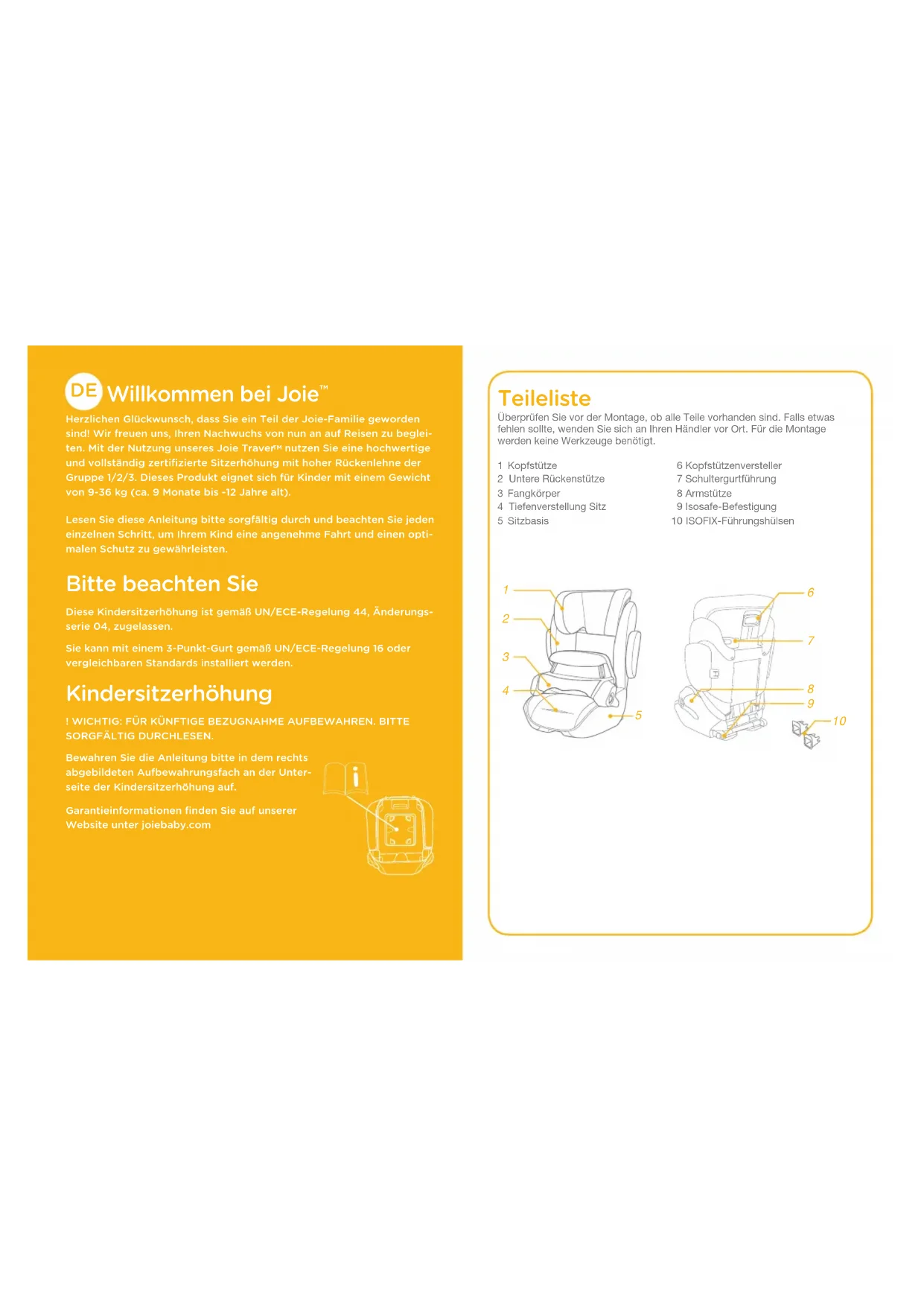 DE Willkommen bei Joie™

Herzlichen Glückwunsch, dass Sie ein Teil der Joie-Familie geworden sind! Wir freuen uns, Ihren Nachwuchs von nun an auf Reisen zu begleiten. Mit der Nutzung unseres Joie Traver™ nutzen Sie eine hochwertige und vollständig zertifizierte Sitzerhöhung mit hoher Rückenlehne der Gruppe 1/2/3. Dieses Produkt eignet sich für Kinder mit einem Gewicht von 9-36 kg (ca. 9 Monate bis -12 Jahre alt).

Lesen Sie diese Anleitung bitte sorgfältig durch und beachten Sie jeden einzelnen Schritt, um Ihrem Kind eine angenehme Fahrt und einen optimalen Schutz zu gewährleisten.

Bitte beachten Sie

Diese Kindersitzerhöhung ist gemäß UN/ECE-Regelung 44, Änderungsserie 04, zugelassen.

Sie kann mit einem 3-Punkt-Gurt gemäß UN/ECE-Regelung 16 oder vergleichbaren Standards installiert werden.

Kindersitzerhöhung

! WICHTIG: FÜR KÜNFTIGE BEZUGNAHME AUFBEWAHREN. BITTE SORGFÄLTIG DURCHLESEN.

Bewahren Sie die Anleitung bitte in dem rechts abgebildeten Aufbewahrungsfach an der Unterseite der Kindersitzerhöhung auf.

Garantieinformationen finden Sie auf unserer Website unter joiebaby.com

i

Teileliste

Überprüfen Sie vor der Montage, ob alle Teile vorhanden sind. Falls etwas fehlen sollte, wenden Sie sich an Ihren Händler vor Ort. Für die Montage werden keine Werkzeuge benötigt.

1 Kopfstütze
2 Untere Rückenstütze
3 Fangkörper
4 Tiefenverstellung Sitz
5 Sitzbasis

6 Kopfstützenversteller
7 Schultergurtführung
8 Armstütze
9 Isosafe-Befestigung
10 ISOFIX-Führungshülsen

1
2
3
4
5
6
7
8
9
10