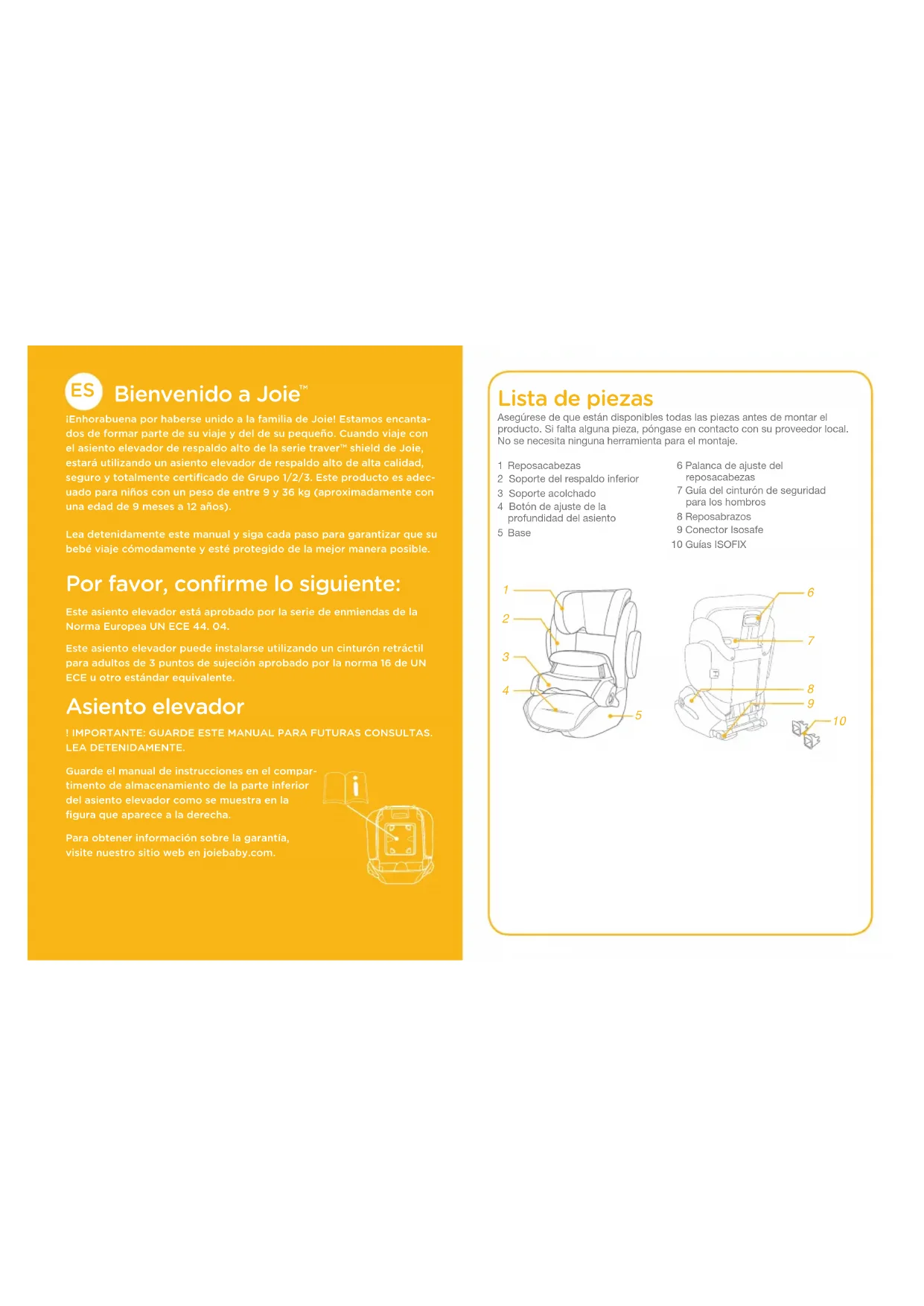 ES Bienvenido a Joie™

¡Enhorabuena por haberse unido a la familia de Joie! Estamos encantados de formar parte de su viaje y del de su pequeño. Cuando viaje con el asiento elevador de respaldo alto de la serie traver™ shield de Joie, estará utilizando un asiento elevador de respaldo alto de alta calidad, seguro y totalmente certificado de Grupo 1/2/3. Este producto es adecuado para niños con un peso de entre 9 y 36 kg (aproximadamente con una edad de 9 meses a 12 años).

Lea detenidamente este manual y siga cada paso para garantizar que su bebé viaje cómodamente y esté protegido de la mejor manera posible.

Por favor, confirme lo siguiente:

Este asiento elevador está aprobado por la serie de enmiendas de la Norma Europea UN ECE 44. 04.

Este asiento elevador puede instalarse utilizando un cinturón retráctil para adultos de 3 puntos de sujeción aprobado por la norma 16 de UN ECE u otro estándar equivalente.

Asiento elevador

! IMPORTANTE: GUARDE ESTE MANUAL PARA FUTURAS CONSULTAS. LEA DETENIDAMENTE.

Guarde el manual de instrucciones en el compartimento de almacenamiento de la parte inferior del asiento elevador como se muestra en la figura que aparece a la derecha.

Para obtener información sobre la garantía, visite nuestro sitio web en joiebaby.com.

i

Lista de piezas

Asegúrese de que están disponibles todas las piezas antes de montar el producto. Si falta alguna pieza, póngase en contacto con su proveedor local. No se necesita ninguna herramienta para el montaje.

1 Reposacabezas
2 Soporte del respaldo inferior
3 Soporte acolchado
4 Botón de ajuste de la profundidad del asiento
5 Base
6 Palanca de ajuste del reposacabezas
7 Guía del cinturón de seguridad para los hombros
8 Reposabrazos
9 Conector Isosafe
10 Guías ISOFIX

1
2
3
4
5
6
7
8
9
10