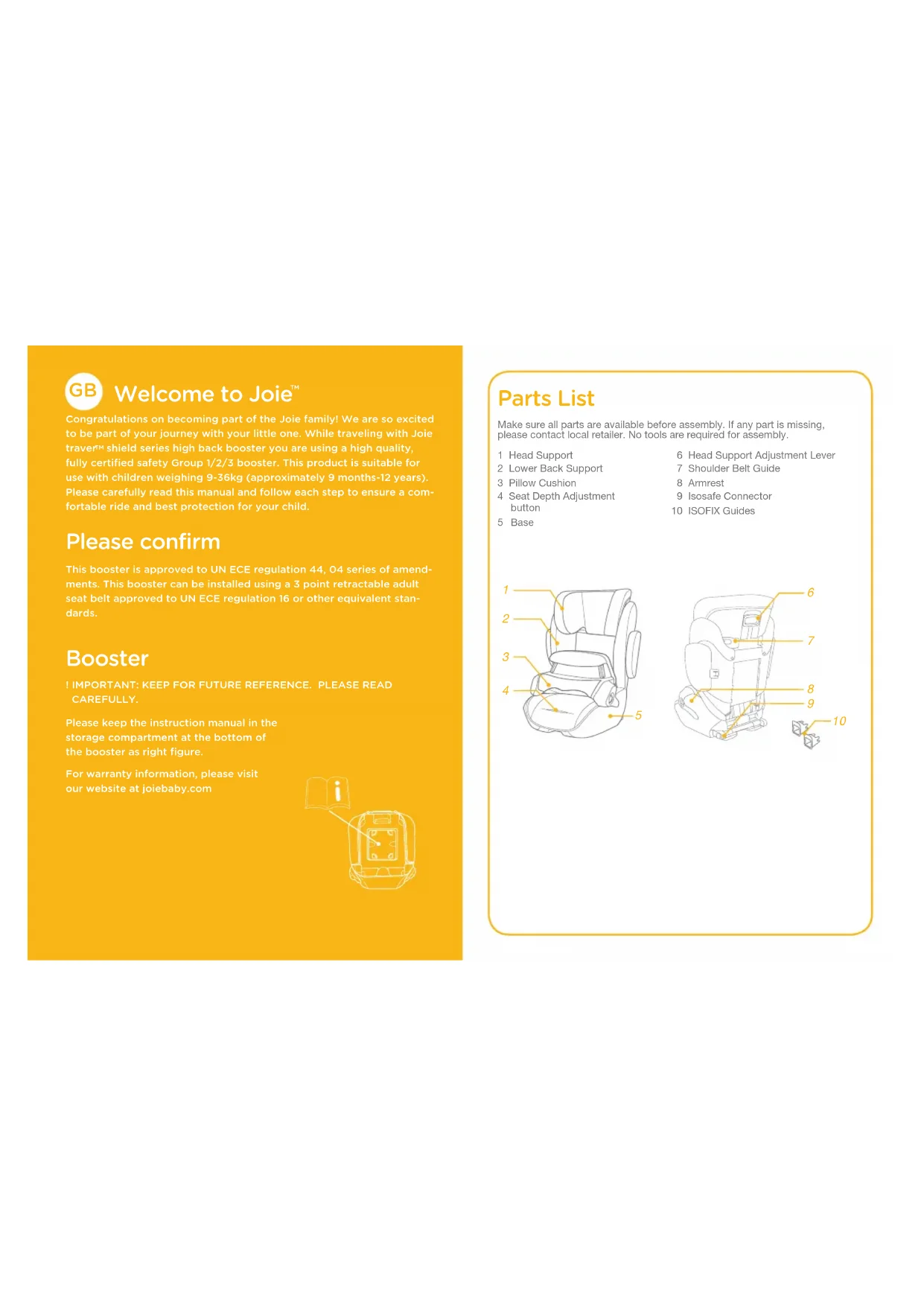 GB Welcome to Joie™

Congratulations on becoming part of the Joie family! We are so excited to be part of your journey with your little one. While traveling with Joie traver™ shield series high back booster you are using a high quality, fully certified safety Group 1/2/3 booster. This product is suitable for use with children weighing 9-36kg (approximately 9 months-12 years). Please carefully read this manual and follow each step to ensure a comfortable ride and best protection for your child.

Please confirm

This booster is approved to UN ECE regulation 44, 04 series of amendments. This booster can be installed using a 3 point retractable adult seat belt approved to UN ECE regulation 16 or other equivalent standards.

Booster

! IMPORTANT: KEEP FOR FUTURE REFERENCE. PLEASE READ CAREFULLY.

Please keep the instruction manual in the storage compartment at the bottom of the booster as right figure.

For warranty information, please visit our website at joiebaby.com

Parts List

Make sure all parts are available before assembly. If any part is missing, please contact local retailer. No tools are required for assembly.

1 Head Support
2 Lower Back Support
3 Pillow Cushion
4 Seat Depth Adjustment button
5 Base

6 Head Support Adjustment Lever
7 Shoulder Belt Guide
8 Armrest
9 Isosafe Connector
10 ISOFIX Guides

1
2
3
4
5
6
7
8
9
10