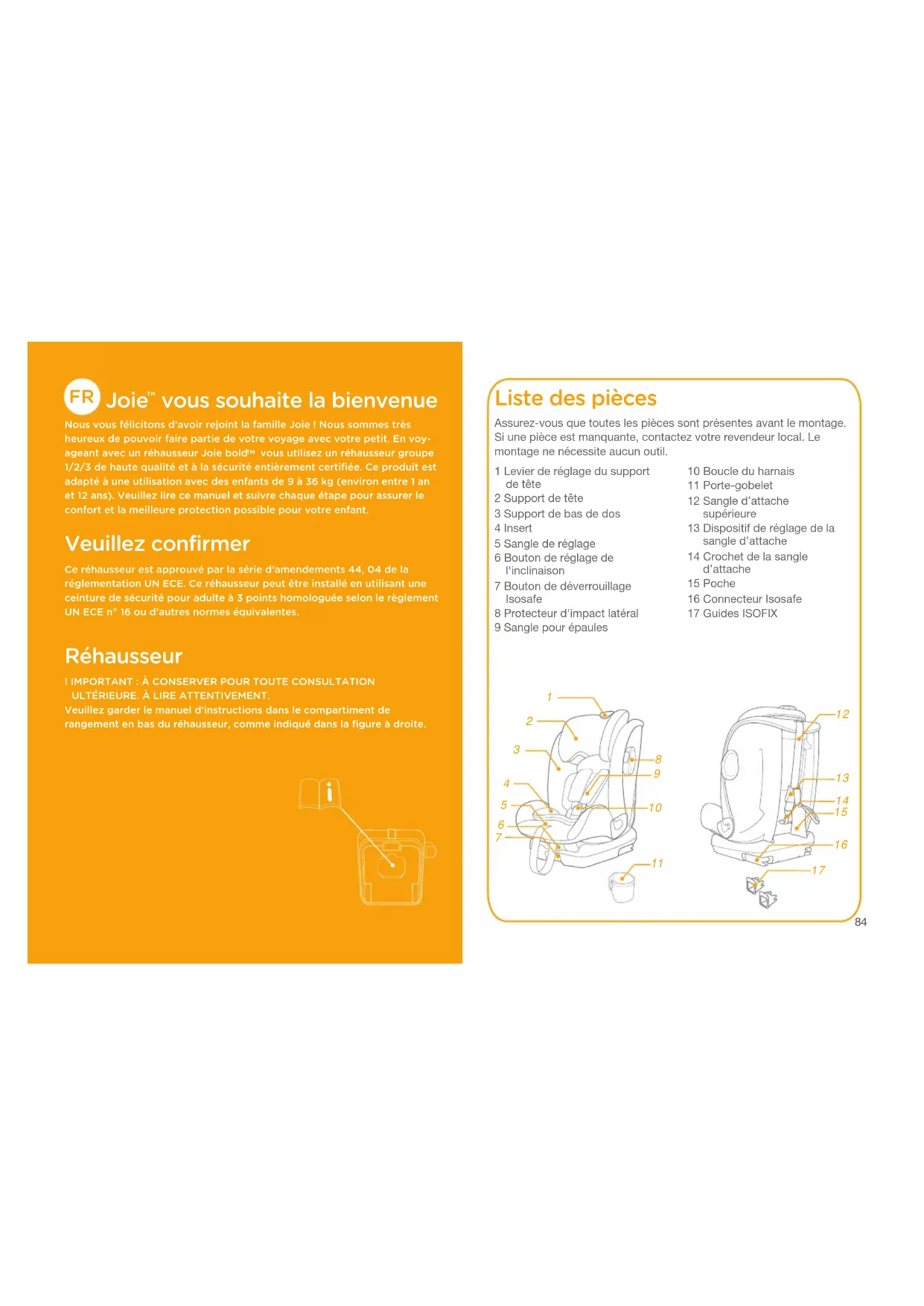 FR Joie™ vous souhaite la bienvenue

Nous vous félicitons d'avoir rejoint la famille Joie ! Nous sommes très heureux de pouvoir faire partie de votre voyage avec votre petit. En voyageant avec un réhausseur Joie bold™ vous utilisez un réhausseur groupe 1/2/3 de haute qualité et à la sécurité entièrement certifiée. Ce produit est adapté à une utilisation avec des enfants de 9 à 36 kg (environ entre 1 an et 12 ans). Veuillez lire ce manuel et suivre chaque étape pour assurer le confort et la meilleure protection possible pour votre enfant.

Veuillez confirmer

Ce réhausseur est approuvé par la série d'amendements 44, 04 de la réglementation UN ECE. Ce réhausseur peut être installé en utilisant une ceinture de sécurité pour adulte à 3 points homologuée selon le règlement UN ECE n° 16 ou d'autres normes équivalentes.

Réhausseur

! IMPORTANT : À CONSERVER POUR TOUTE CONSULTATION ULTÉRIEURE. À LIRE ATTENTIVEMENT.
Veuillez garder le manuel d'instructions dans le compartiment de rangement en bas du réhausseur, comme indiqué dans la figure à droite.

Liste des pièces

Assurez-vous que toutes les pièces sont présentes avant le montage. Si une pièce est manquante, contactez votre revendeur local. Le montage ne nécessite aucun outil.

1 Levier de réglage du support de tête
2 Support de tête
3 Support de bas de dos
4 Insert
5 Sangle de réglage
6 Bouton de réglage de l'inclinaison
7 Bouton de déverrouillage Isosafe
8 Protecteur d'impact latéral
9 Sangle pour épaules

10 Boucle du harnais
11 Porte-gobelet
12 Sangle d'attache supérieure
13 Dispositif de réglage de la sangle d'attache
14 Crochet de la sangle d'attache
15 Poche
16 Connecteur Isosafe
17 Guides ISOFIX

1
2
3
4
5
6
7
8
9
10
11
12
13
14
15
16
17

84