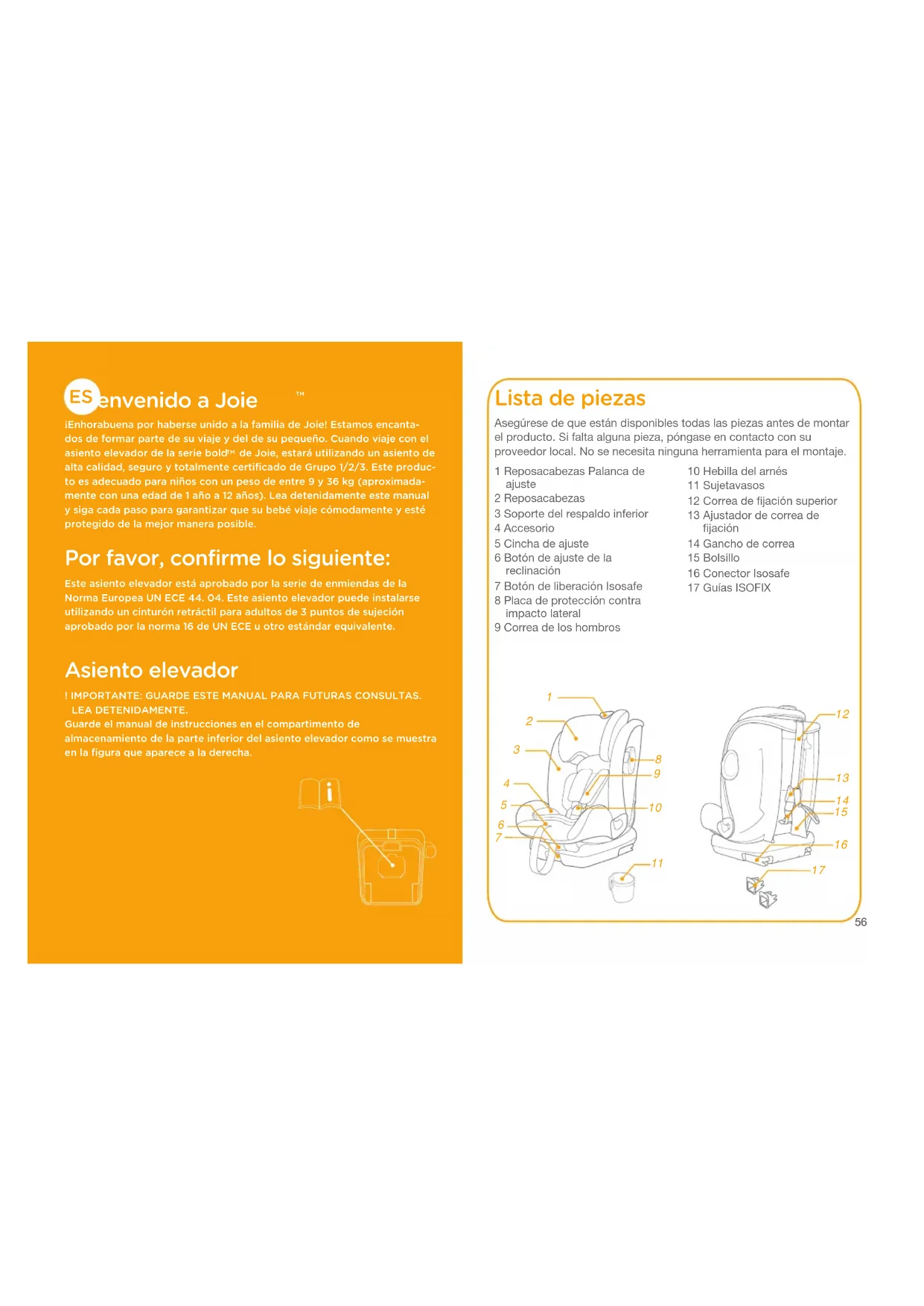 ES envenido a Joie ™

¡Enhorabuena por haberse unido a la familia de Joie! Estamos encantados de formar parte de su viaje y del de su pequeño. Cuando viaje con el asiento elevador de la serie bold™ de Joie, estará utilizando un asiento de alta calidad, seguro y totalmente certificado de Grupo 1/2/3. Este producto es adecuado para niños con un peso de entre 9 y 36 kg (aproximadamente con una edad de 1 año a 12 años). Lea detenidamente este manual y siga cada paso para garantizar que su bebé viaje cómodamente y esté protegido de la mejor manera posible.

Por favor, confirme lo siguiente:

Este asiento elevador está aprobado por la serie de enmiendas de la Norma Europea UN ECE 44. 04. Este asiento elevador puede instalarse utilizando un cinturón retráctil para adultos de 3 puntos de sujeción aprobado por la norma 16 de UN ECE u otro estándar equivalente.

Asiento elevador

! IMPORTANTE: GUARDE ESTE MANUAL PARA FUTURAS CONSULTAS. LEA DETENIDAMENTE.
Guarde el manual de instrucciones en el compartimento de almacenamiento de la parte inferior del asiento elevador como se muestra en la figura que aparece a la derecha.

Lista de piezas

Asegúrese de que están disponibles todas las piezas antes de montar el producto. Si falta alguna pieza, póngase en contacto con su proveedor local. No se necesita ninguna herramienta para el montaje.

1 Reposacabezas Palanca de ajuste
2 Reposacabezas
3 Soporte del respaldo inferior
4 Accesorio
5 Cincha de ajuste
6 Botón de ajuste de la reclinación
7 Botón de liberación Isosafe
8 Placa de protección contra impacto lateral
9 Correa de los hombros

10 Hebilla del arnés
11 Sujetavasos
12 Correa de fijación superior
13 Ajustador de correa de fijación
14 Gancho de correa
15 Bolsillo
16 Conector Isosafe
17 Guías ISOFIX

1
2
3
4
5
6
7
8
9
10
11
12
13
14
15
16
17

56