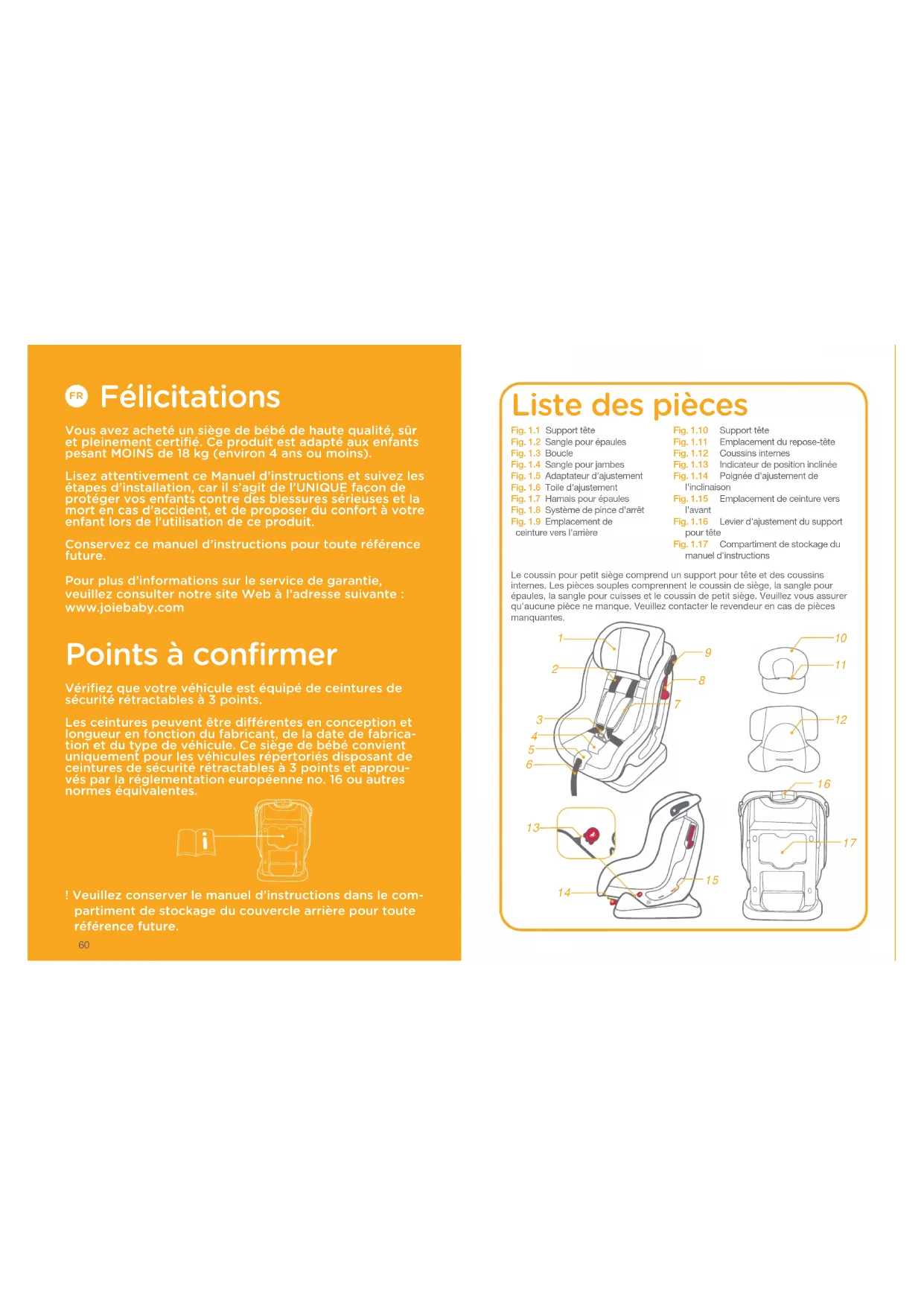 FR Félicitations

Vous avez acheté un siège de bébé de haute qualité, sûr et pleinement certifié. Ce produit est adapté aux enfants pesant MOINS de 18 kg (environ 4 ans ou moins).

Lisez attentivement ce Manuel d'instructions et suivez les étapes d'installation, car il s'agit de l'UNIQUE façon de protéger vos enfants contre des blessures sérieuses et la mort en cas d'accident, et de proposer du confort à votre enfant lors de l'utilisation de ce produit.

Conservez ce manuel d'instructions pour toute référence future.

Pour plus d'informations sur le service de garantie, veuillez consulter notre site Web à l'adresse suivante : www.joiebaby.com

Points à confirmer

Vérifiez que votre véhicule est équipé de ceintures de sécurité rétractables à 3 points.

Les ceintures peuvent être différentes en conception et longueur en fonction du fabricant, de la date de fabrication et du type de véhicule. Ce siège de bébé convient uniquement pour les véhicules répertoriés disposant de ceintures de sécurité rétractables à 3 points et approuvés par la réglementation européenne no. 16 ou autres normes équivalentes.

! Veuillez conserver le manuel d'instructions dans le compartiment de stockage du couvercle arrière pour toute référence future.

60

Liste des pièces

Fig. 1.1 Support tête
Fig. 1.2 Sangle pour épaules
Fig. 1.3 Boucle
Fig. 1.4 Sangle pour jambes
Fig. 1.5 Adaptateur d'ajustement
Fig. 1.6 Toile d'ajustement
Fig. 1.7 Harnais pour épaules
Fig. 1.8 Système de pince d'arrêt
Fig. 1.9 Emplacement de ceinture vers l'arrière

Fig. 1.10 Support tête
Fig. 1.11 Emplacement du repose-tête
Fig. 1.12 Coussins internes
Fig. 1.13 Indicateur de position inclinée
Fig. 1.14 Poignée d'ajustement de l'inclinaison
Fig. 1.15 Emplacement de ceinture vers l'avant
Fig. 1.16 Levier d'ajustement du support pour tête
Fig. 1.17 Compartiment de stockage du manuel d'instructions

Le coussin pour petit siège comprend un support pour tête et des coussins internes. Les pièces souples comprennent le coussin de siège, la sangle pour épaules, la sangle pour cuisses et le coussin de petit siège. Veuillez vous assurer qu'aucune pièce ne manque. Veuillez contacter le revendeur en cas de pièces manquantes.

1
2
3
4
5
6
7
8
9
10
11
12
13
14
15
16
17