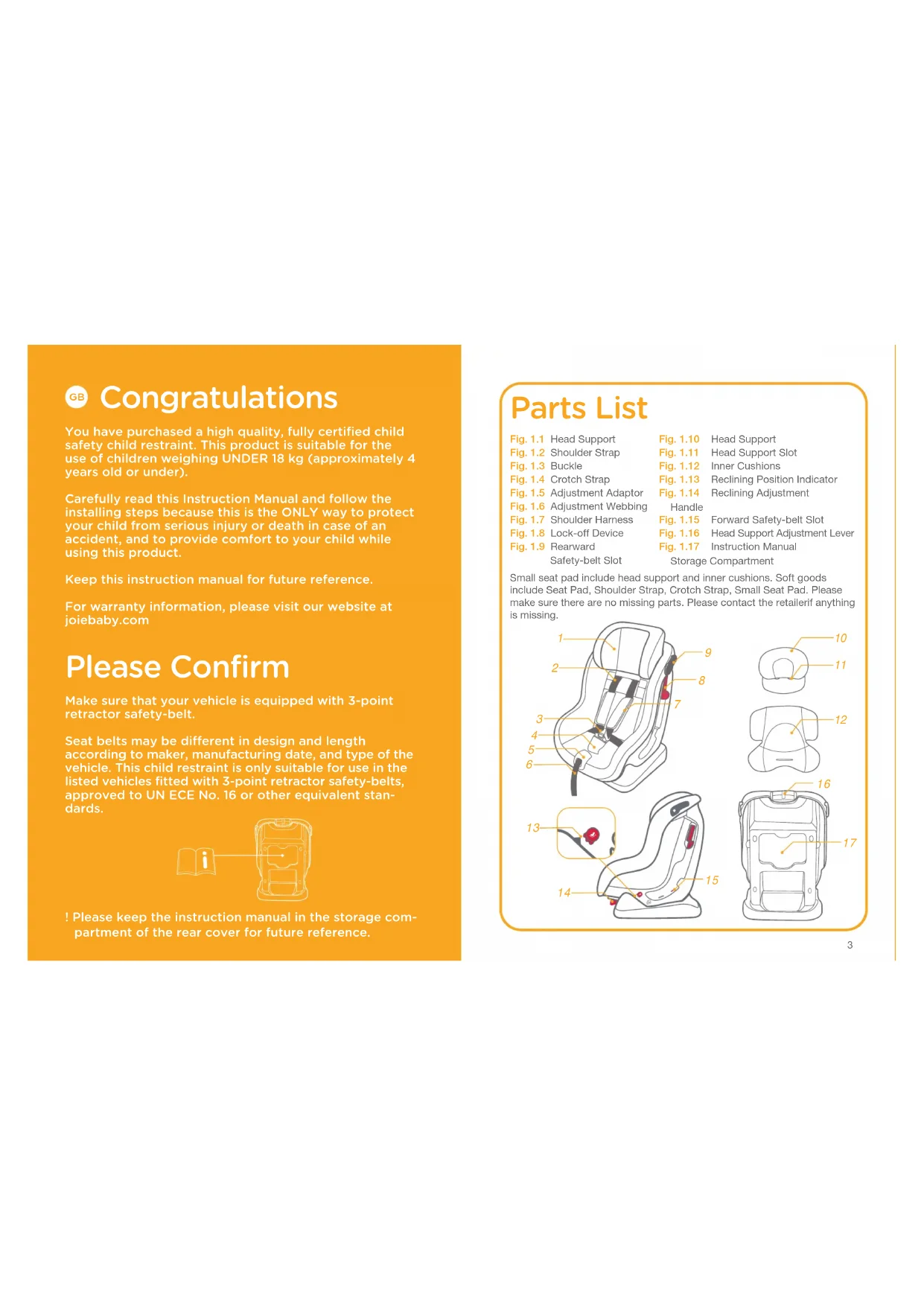 GB Congratulations

You have purchased a high quality, fully certified child safety child restraint. This product is suitable for the use of children weighing UNDER 18 kg (approximately 4 years old or under).

Carefully read this Instruction Manual and follow the installing steps because this is the ONLY way to protect your child from serious injury or death in case of an accident, and to provide comfort to your child while using this product.

Keep this instruction manual for future reference.

For warranty information, please visit our website at joiebaby.com

Please Confirm

Make sure that your vehicle is equipped with 3-point retractor safety-belt.

Seat belts may be different in design and length according to maker, manufacturing date, and type of the vehicle. This child restraint is only suitable for use in the listed vehicles fitted with 3-point retractor safety-belts, approved to UN ECE No. 16 or other equivalent standards.

! Please keep the instruction manual in the storage compartment of the rear cover for future reference.

Parts List

Fig. 1.1 Head Support
Fig. 1.2 Shoulder Strap
Fig. 1.3 Buckle
Fig. 1.4 Crotch Strap
Fig. 1.5 Adjustment Adaptor
Fig. 1.6 Adjustment Webbing
Fig. 1.7 Shoulder Harness
Fig. 1.8 Lock-off Device
Fig. 1.9 Rearward Safety-belt Slot
Fig. 1.10 Head Support
Fig. 1.11 Head Support Slot
Fig. 1.12 Inner Cushions
Fig. 1.13 Reclining Position Indicator
Fig. 1.14 Reclining Adjustment Handle
Fig. 1.15 Forward Safety-belt Slot
Fig. 1.16 Head Support Adjustment Lever
Fig. 1.17 Instruction Manual Storage Compartment

Small seat pad include head support and inner cushions. Soft goods include Seat Pad, Shoulder Strap, Crotch Strap, Small Seat Pad. Please make sure there are no missing parts. Please contact the retailerif anything is missing.

1
2
3
4
5
6
7
8
9
10
11
12
13
14
15
16
17

3