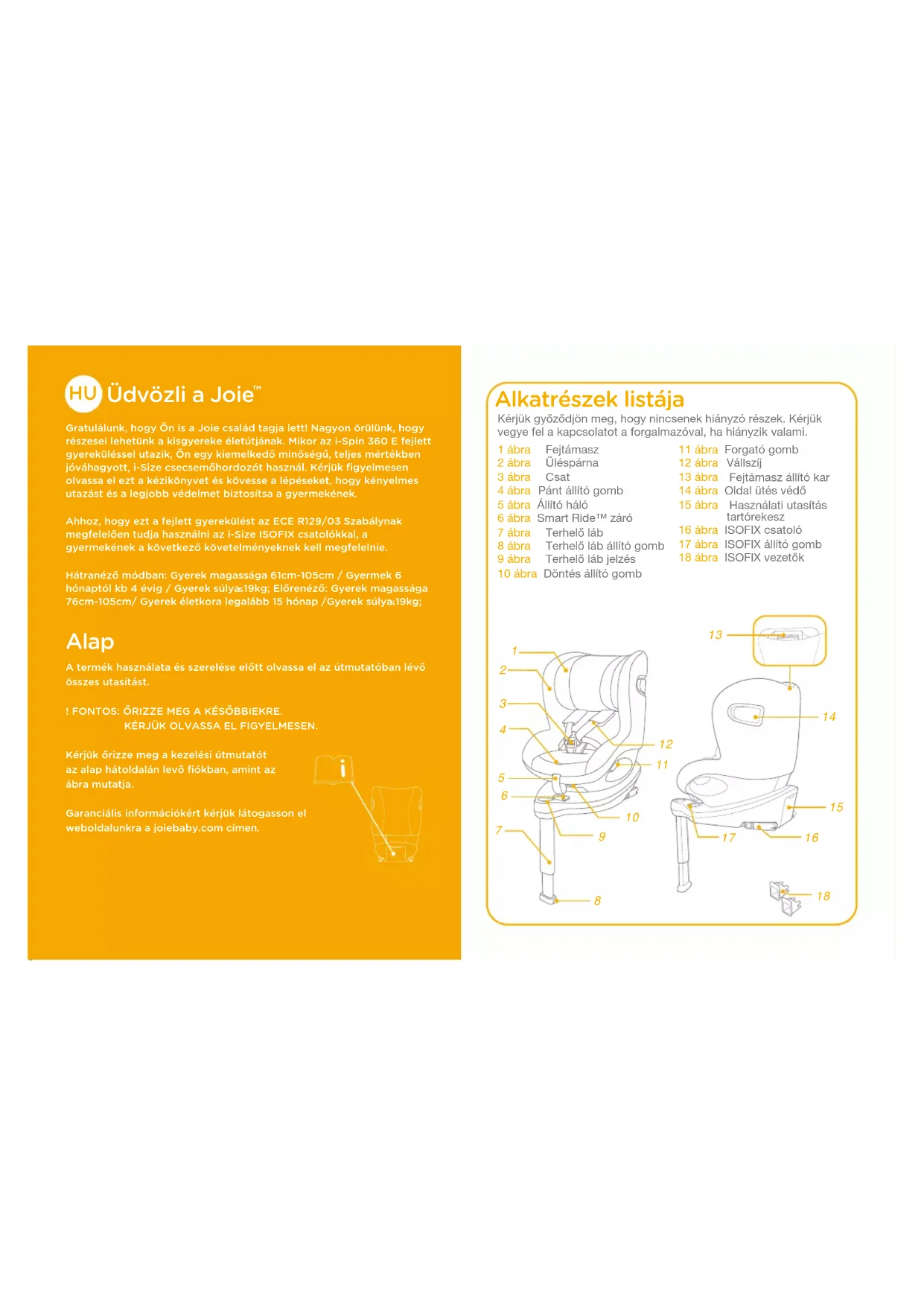 HU Üdvözli a Joie™

Gratulálunk, hogy Ön is a Joie család tagja lett! Nagyon örülünk, hogy részesei lehetünk a kisgyereke életútjának. Mikor az i-Spin 360 E fejlett gyereküléssel utazik, Ön egy kiemelkedő minőségű, teljes mértékben jóváhagyott, i-Size csecsemőhordozót használ. Kérjük figyelmesen olvassa el ezt a kézikönyvet és kövesse a lépéseket, hogy kényelmes utazást és a legjobb védelmet biztosítsa a gyermekének.

Ahhoz, hogy ezt a fejlett gyerekülést az ECE R129/03 Szabálynak megfelelően tudja használni az i-Size ISOFIX csatolókkal, a gyermekének a következő követelményeknek kell megfelelnie.

Hátranéző módban: Gyerek magassága 61cm-105cm / Gyermek 6 hónaptól kb 4 évig / Gyerek súlya≤19kg; Előrenéző: Gyerek magassága 76cm-105cm/ Gyerek életkora legalább 15 hónap /Gyerek súlya≤19kg;

Alap

A termék használata és szerelése előtt olvassa el az útmutatóban lévő összes utasítást.

! FONTOS: ŐRIZZE MEG A KÉSŐBBIEKRE.
KÉRJÜK OLVASSA EL FIGYELMESEN.

Kérjük őrizze meg a kezelési útmutatót az alap hátoldalán levő fiókban, amint az ábra mutatja.

Garanciális információkért kérjük látogasson el weboldalunkra a joiebaby.com címen.

Alkatrészek listája

Kérjük győződjön meg, hogy nincsenek hiányzó részek. Kérjük vegye fel a kapcsolatot a forgalmazóval, ha hiányzik valami.

1 ábra Fejtámasz
2 ábra Üléspárna
3 ábra Csat
4 ábra Pánt állító gomb
5 ábra Állító háló
6 ábra Smart Ride™ záró
7 ábra Terhelő láb
8 ábra Terhelő láb állító gomb
9 ábra Terhelő láb jelzés
10 ábra Döntés állító gomb

11 ábra Forgató gomb
12 ábra Vállszíj
13 ábra Fejtámasz állító kar
14 ábra Oldal ütés védő
15 ábra Használati utasítás tartórekesz
16 ábra ISOFIX csatoló
17 ábra ISOFIX állító gomb
18 ábra ISOFIX vezetők

1 2 3 4 5 6 7 8 9 10 11 12 13 14 15 16 17 18