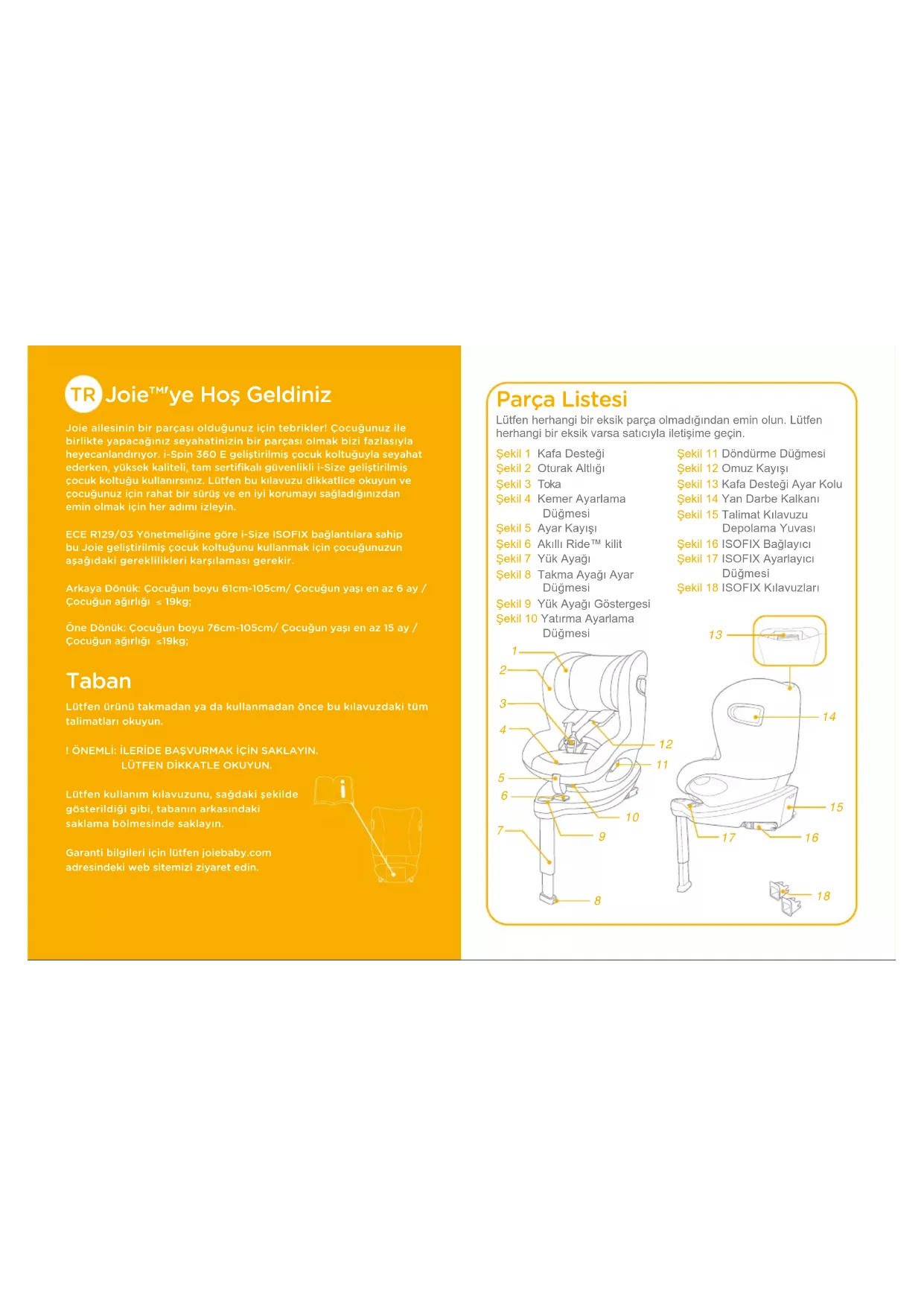 TR Joie™'ye Hoş Geldiniz

Joie ailesinin bir parçası olduğunuz için tebrikler! Çocuğunuz ile birlikte yapacağınız seyahatinizin bir parçası olmak bizi fazlasıyla heyecanlandırıyor. i-Spin 360 E geliştirilmiş çocuk koltuğuyla seyahat ederken, yüksek kaliteli, tam sertifikalı güvenlikli i-Size geliştirilmiş çocuk koltuğu kullanırsınız. Lütfen bu kılavuzu dikkatlice okuyun ve çocuğunuz için rahat bir sürüş ve en iyi korumayı sağladığınızdan emin olmak için her adımı izleyin.

ECE R129/03 Yönetmeliğine göre i-Size ISOFIX bağlantılara sahip bu Joie geliştirilmiş çocuk koltuğunu kullanmak için çocuğunuzun aşağıdaki gereklilikleri karşılaması gerekir.

Arkaya Dönük: Çocuğun boyu 61cm-105cm/ Çocuğun yaşı en az 6 ay / Çocuğun ağırlığı ≤ 19kg;

Öne Dönük: Çocuğun boyu 76cm-105cm/ Çocuğun yaşı en az 15 ay / Çocuğun ağırlığı ≤19kg;

Taban

Lütfen ürünü takmadan ya da kullanmadan önce bu kılavuzdaki tüm talimatları okuyun.

! ÖNEMLİ: İLERİDE BAŞVURMAK İÇİN SAKLAYIN. LÜTFEN DİKKATLE OKUYUN.

Lütfen kullanım kılavuzunu, sağdaki şekilde gösterildiği gibi, tabanın arkasındaki saklama bölmesinde saklayın.

Garanti bilgileri için lütfen joiebaby.com adresindeki web sitemizi ziyaret edin.

Parça Listesi

Lütfen herhangi bir eksik parça olmadığından emin olun. Lütfen herhangi bir eksik varsa satıcıyla iletişime geçin.

Şekil 1 Kafa Desteği
Şekil 2 Oturak Altlığı
Şekil 3 Toka
Şekil 4 Kemer Ayarlama Düğmesi
Şekil 5 Ayar Kayışı
Şekil 6 Akıllı Ride™ kilit
Şekil 7 Yük Ayağı
Şekil 8 Takma Ayağı Ayar Düğmesi
Şekil 9 Yük Ayağı Göstergesi
Şekil 10 Yatırma Ayarlama Düğmesi

Şekil 11 Döndürme Düğmesi
Şekil 12 Omuz Kayışı
Şekil 13 Kafa Desteği Ayar Kolu
Şekil 14 Yan Darbe Kalkanı
Şekil 15 Talimat Kılavuzu Depolama Yuvası
Şekil 16 ISOFIX Bağlayıcı
Şekil 17 ISOFIX Ayarlayıcı Düğmesi
Şekil 18 ISOFIX Kılavuzları

1 2 3 4 5 6 7 8 9 10 11 12 13 14 15 16 17 18