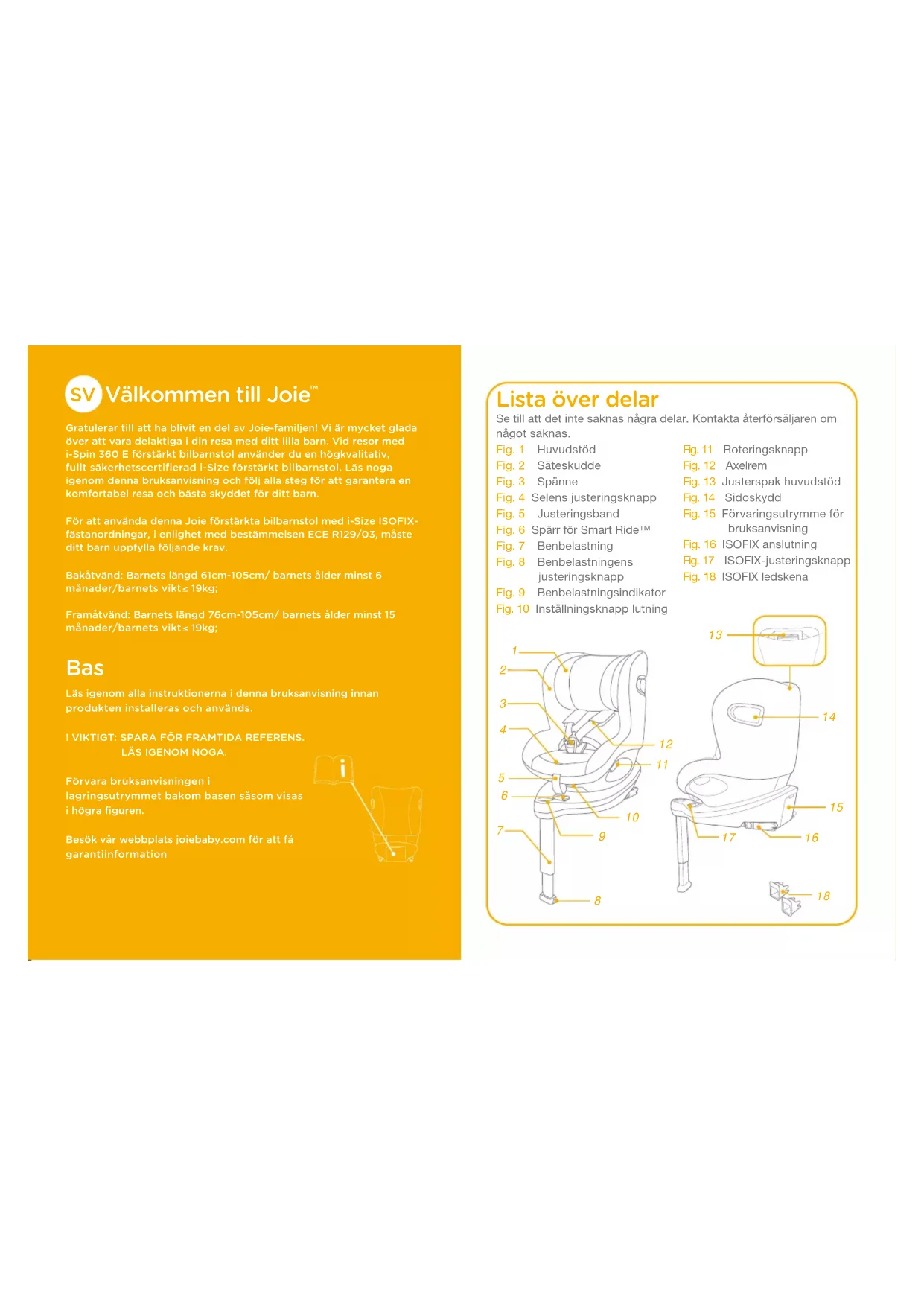 SV Välkommen till Joie™

Gratulerar till att ha blivit en del av Joie-familjen! Vi är mycket glada över att vara delaktiga i din resa med ditt lilla barn. Vid resor med i-Spin 360 E förstärkt bilbarnstol använder du en högkvalitativ, fullt säkerhetscertifierad i-Size förstärkt bilbarnstol. Läs noga igenom denna bruksanvisning och följ alla steg för att garantera en komfortabel resa och bästa skyddet för ditt barn.

För att använda denna Joie förstärkta bilbarnstol med i-Size ISOFIX-fästanordningar, i enlighet med bestämmelsen ECE R129/03, måste ditt barn uppfylla följande krav.

Bakåtvänd: Barnets längd 61cm-105cm/ barnets ålder minst 6 månader/barnets vikt ≤ 19kg;

Framåtvänd: Barnets längd 76cm-105cm/ barnets ålder minst 15 månader/barnets vikt ≤ 19kg;

Bas

Läs igenom alla instruktionerna i denna bruksanvisning innan produkten installeras och används.

! VIKTIGT: SPARA FÖR FRAMTIDA REFERENS. LÄS IGENOM NOGA.

Förvara bruksanvisningen i lagringsutrymmet bakom basen såsom visas i högra figuren.

Besök vår webbplats joiebaby.com för att få garantiinformation

Lista över delar

Se till att det inte saknas några delar. Kontakta återförsäljaren om något saknas.

Fig. 1 Huvudstöd
Fig. 2 Säteskudde
Fig. 3 Spänne
Fig. 4 Selens justeringsknapp
Fig. 5 Justeringsband
Fig. 6 Spärr för Smart Ride™
Fig. 7 Benbelastning
Fig. 8 Benbelastningens justeringsknapp
Fig. 9 Benbelastningsindikator
Fig. 10 Inställningsknapp lutning
Fig. 11 Roteringsknapp
Fig. 12 Axelrem
Fig. 13 Justerspak huvudstöd
Fig. 14 Sidoskydd
Fig. 15 Förvaringsutrymme för bruksanvisning
Fig. 16 ISOFIX anslutning
Fig. 17 ISOFIX-justeringsknapp
Fig. 18 ISOFIX ledskena

1 2 3 4 5 6 7 8 9 10 11 12 13 14 15 16 17 18