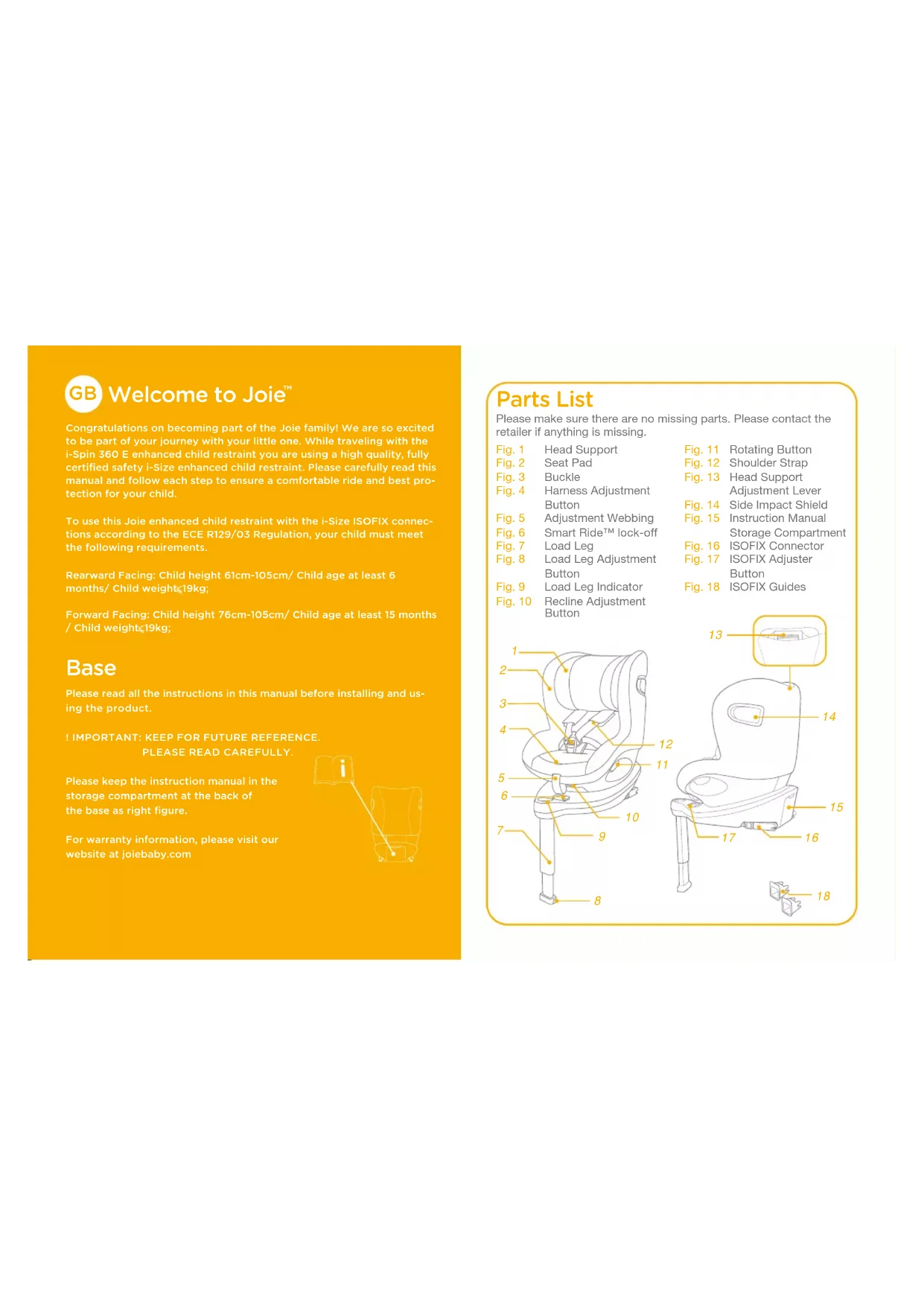 GB Welcome to Joie™

Congratulations on becoming part of the Joie family! We are so excited to be part of your journey with your little one. While traveling with the i-Spin 360 E enhanced child restraint you are using a high quality, fully certified safety i-Size enhanced child restraint. Please carefully read this manual and follow each step to ensure a comfortable ride and best protection for your child.

To use this Joie enhanced child restraint with the i-Size ISOFIX connections according to the ECE R129/03 Regulation, your child must meet the following requirements.

Rearward Facing: Child height 61cm-105cm/ Child age at least 6 months/ Child weight≤19kg;

Forward Facing: Child height 76cm-105cm/ Child age at least 15 months / Child weight≤19kg;

Base

Please read all the instructions in this manual before installing and using the product.

! IMPORTANT: KEEP FOR FUTURE REFERENCE. PLEASE READ CAREFULLY.

Please keep the instruction manual in the storage compartment at the back of the base as right figure.

For warranty information, please visit our website at joiebaby.com

Parts List

Please make sure there are no missing parts. Please contact the retailer if anything is missing.

Fig. 1 Head Support
Fig. 2 Seat Pad
Fig. 3 Buckle
Fig. 4 Harness Adjustment Button
Fig. 5 Adjustment Webbing
Fig. 6 Smart Ride™ lock-off
Fig. 7 Load Leg
Fig. 8 Load Leg Adjustment Button
Fig. 9 Load Leg Indicator
Fig. 10 Recline Adjustment Button
Fig. 11 Rotating Button
Fig. 12 Shoulder Strap
Fig. 13 Head Support Adjustment Lever
Fig. 14 Side Impact Shield
Fig. 15 Instruction Manual Storage Compartment
Fig. 16 ISOFIX Connector
Fig. 17 ISOFIX Adjuster Button
Fig. 18 ISOFIX Guides

1 2 3 4 5 6 7 8 9 10 11 12 13 14 15 16 17 18