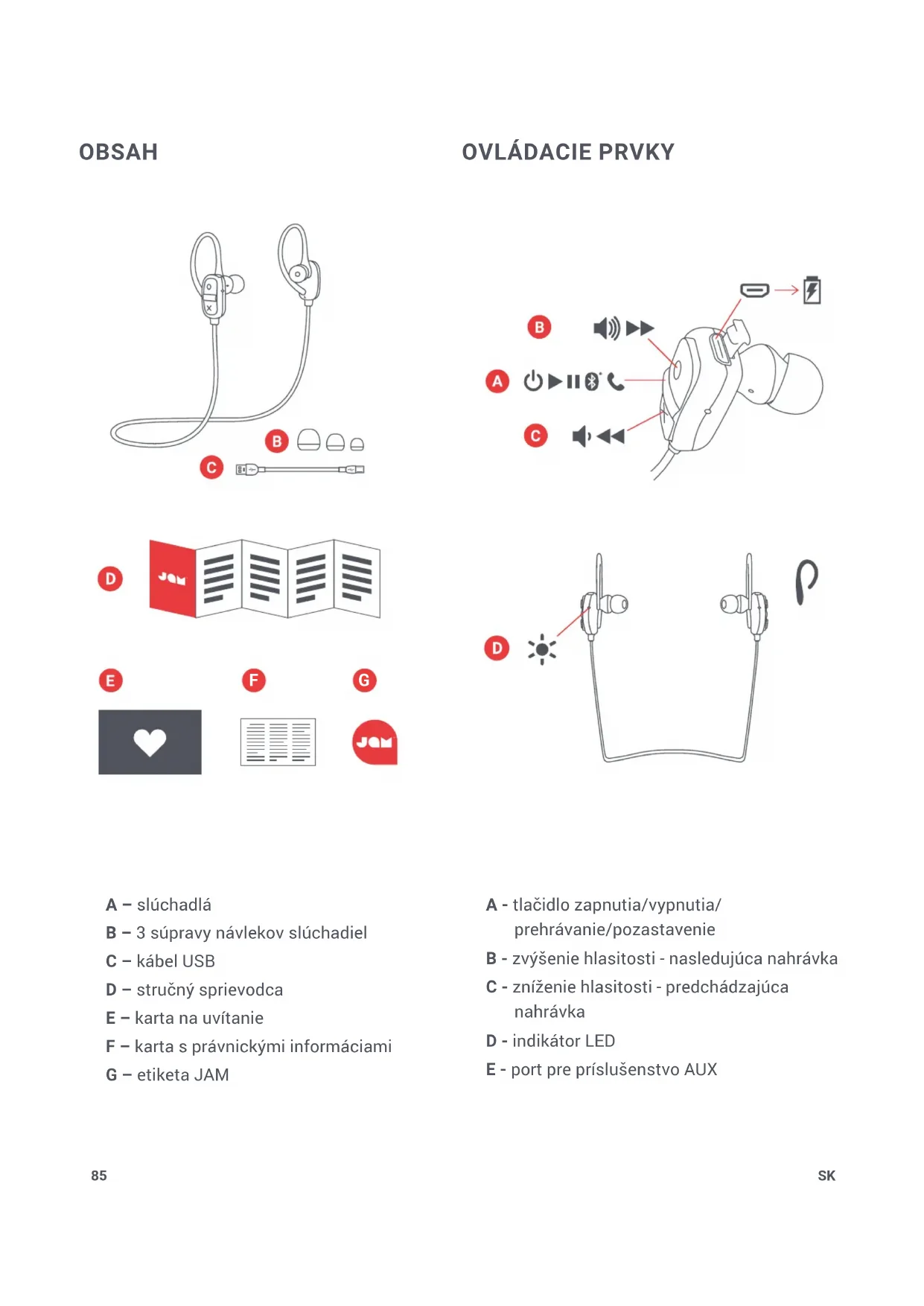 OBSAH

B

C

D

JAM

E

F

G

JAM

A – slúchadlá
B – 3 súpravy návlekov slúchadiel
C – kábel USB
D – stručný sprievodca
E – karta na uvítanie
F – karta s právnickými informáciami
G – etiketa JAM

OVLÁDACIE PRVKY

B

A

C

D

A - tlačidlo zapnutia/vypnutia/ prehrávanie/pozastavenie
B - zvýšenie hlasitosti - nasledujúca nahrávka
C - zníženie hlasitosti - predchádzajúca nahrávka
D - indikátor LED
E - port pre príslušenstvo AUX

85

SK