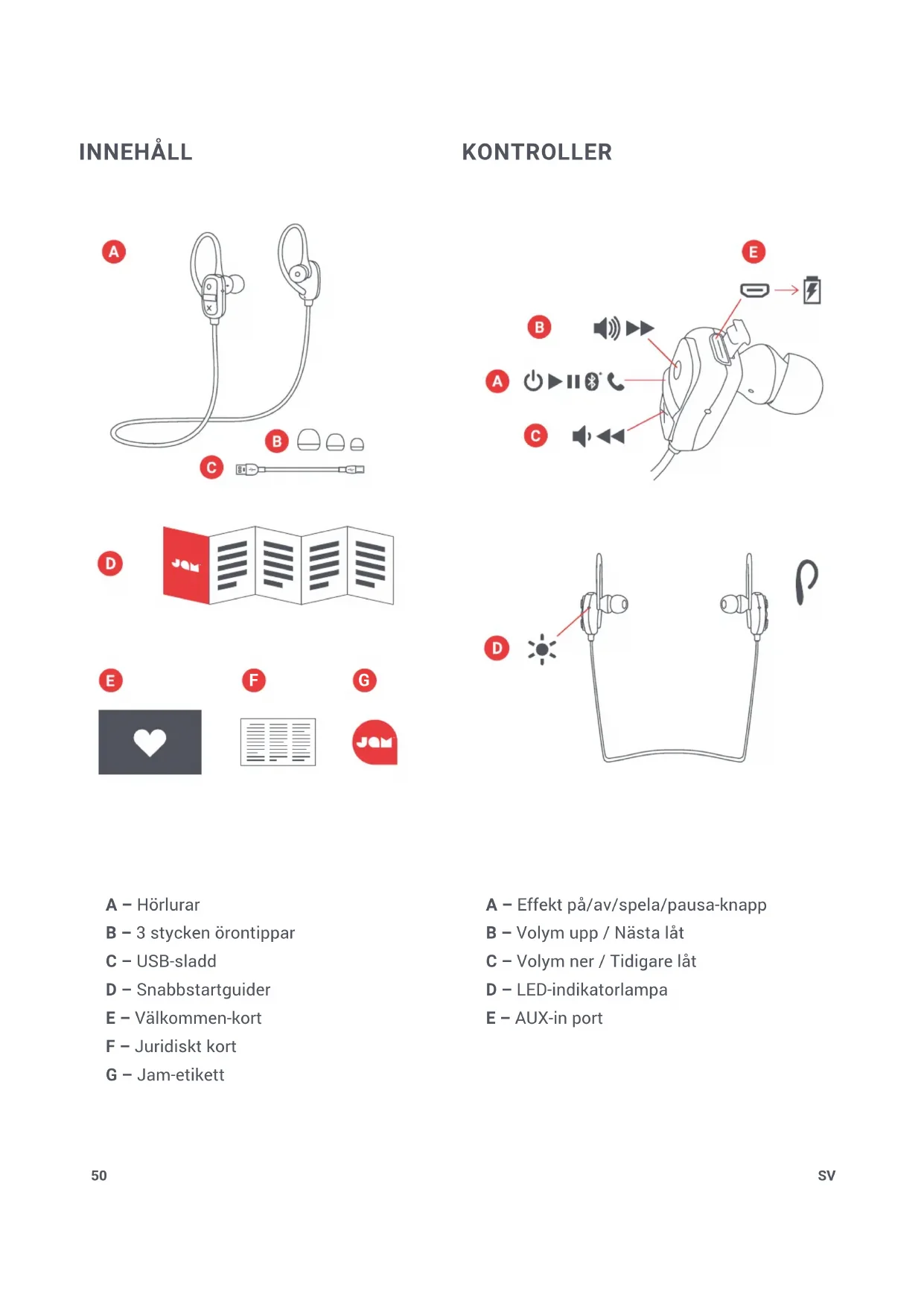 INNEHÅLL

A

B

C

D

JAM

E

F

G

JAM

A – Hörlurar
B – 3 stycken örontippar
C – USB-sladd
D – Snabbstartguider
E – Välkommen-kort
F – Juridiskt kort
G – Jam-etikett

KONTROLLER

E

B

A

C

D

A – Effekt på/av/spela/pausa-knapp
B – Volym upp / Nästa låt
C – Volym ner / Tidigare låt
D – LED-indikatorlampa
E – AUX-in port

50

SV