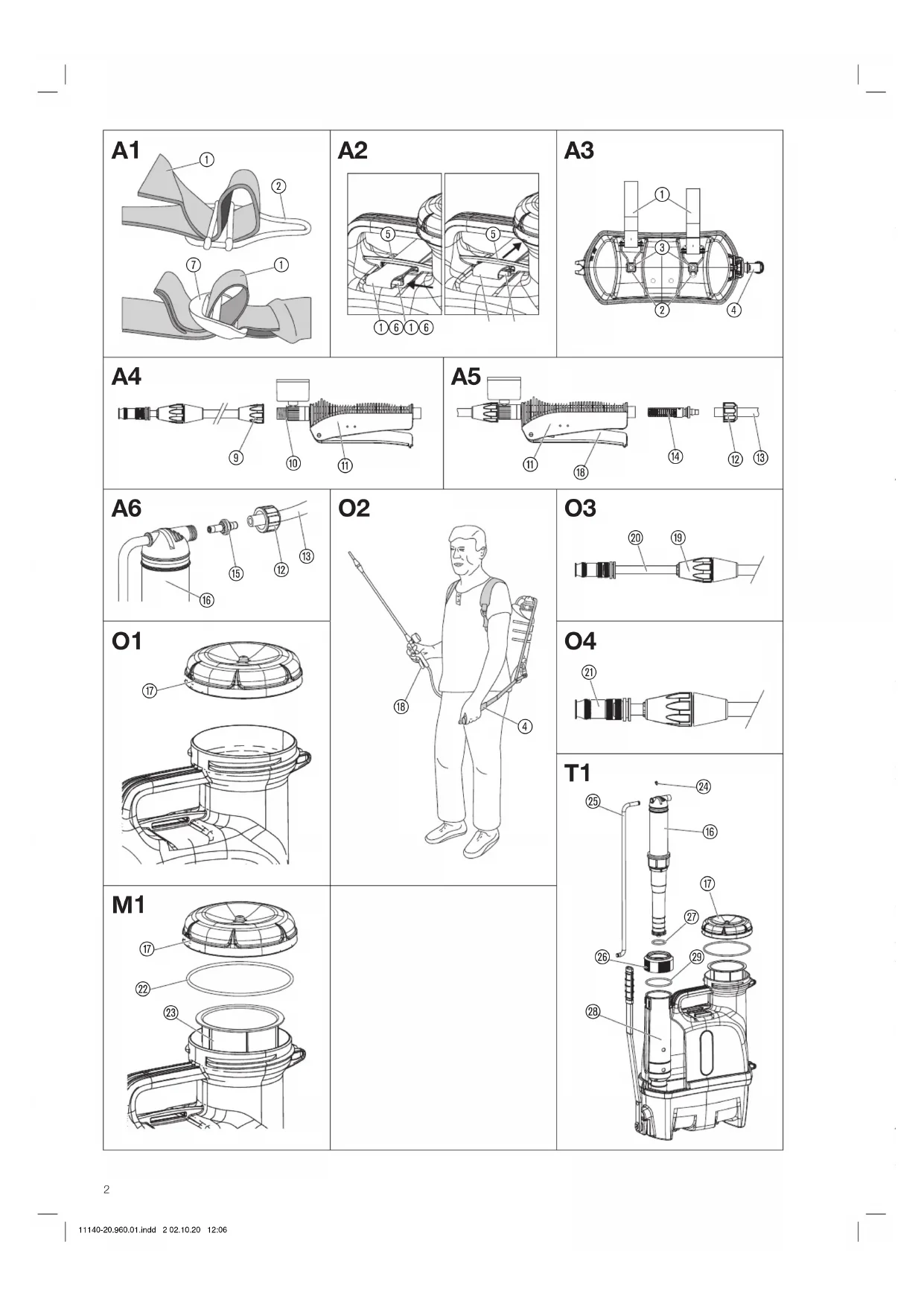 A1
①
②
⑦
①

A2
⑤
⑤
① ⑥ ① ⑥

A3
①
③
②
④

A4
⑨
⑩
⑪

A5
⑪
⑱
⑭
⑫
⑬

A6
⑮
⑫
⑬
⑯

O2
⑱
④

O3
⑳
⑲

O1
⑰

O4
㉑

T1
㉔
㉕
⑯
⑰
㉗
㉖
㉙
㉘

M1
⑰
㉒
㉓

2

11140-20.960.01.indd 2 02.10.20 12:06