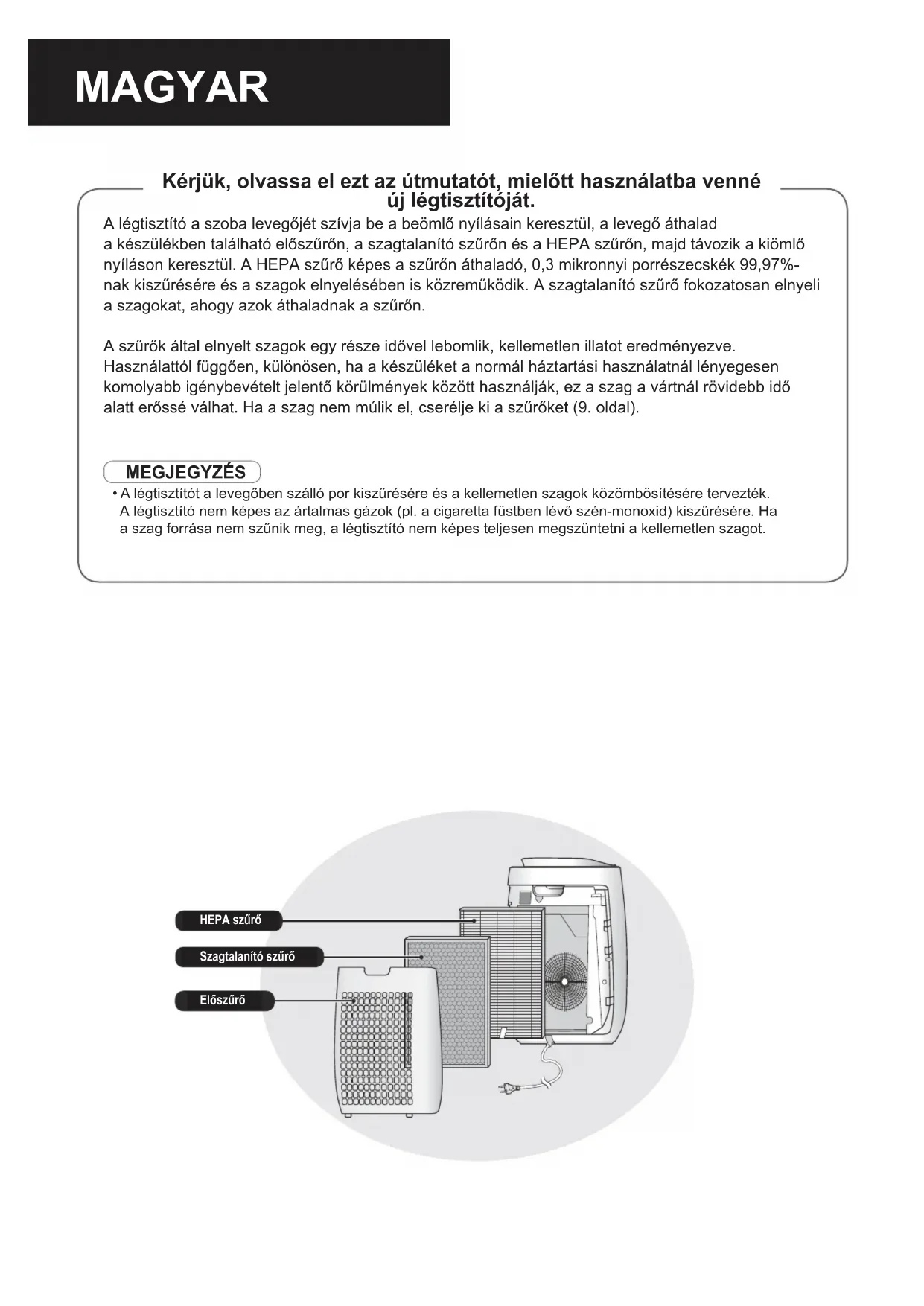 MAGYAR

Kérjük, olvassa el ezt az útmutatót, mielőtt használatba venné új légtisztítóját.

A légtisztító a szoba levegőjét szívja be a beömlő nyílásain keresztül, a levegő áthalad a készülékben található előszűrőn, a szagtalanító szűrőn és a HEPA szűrőn, majd távozik a kiömlő nyíláson keresztül. A HEPA szűrő képes a szűrőn áthaladó, 0,3 mikronnyi porrészecskék 99,97%-nak kiszűrésére és a szagok elnyelésében is közreműködik. A szagtalanító szűrő fokozatosan elnyeli a szagokat, ahogy azok áthaladnak a szűrőn.

A szűrők által elnyelt szagok egy része idővel lebomlik, kellemetlen illatot eredményezve. Használattól függően, különösen, ha a készüléket a normál háztartási használatnál lényegesen komolyabb igénybevételt jelentő körülmények között használják, ez a szag a vártnál rövidebb idő alatt erőssé válhat. Ha a szag nem múlik el, cserélje ki a szűrőket (9. oldal).

MEGJEGYZÉS
• A légtisztítót a levegőben szálló por kiszűrésére és a kellemetlen szagok közömbösítésére tervezték. A légtisztító nem képes az ártalmas gázok (pl. a cigaretta füstben lévő szén-monoxid) kiszűrésére. Ha a szag forrása nem szűnik meg, a légtisztító nem képes teljesen megszüntetni a kellemetlen szagot.

HEPA szűrő
Szagtalanító szűrő
Előszűrő