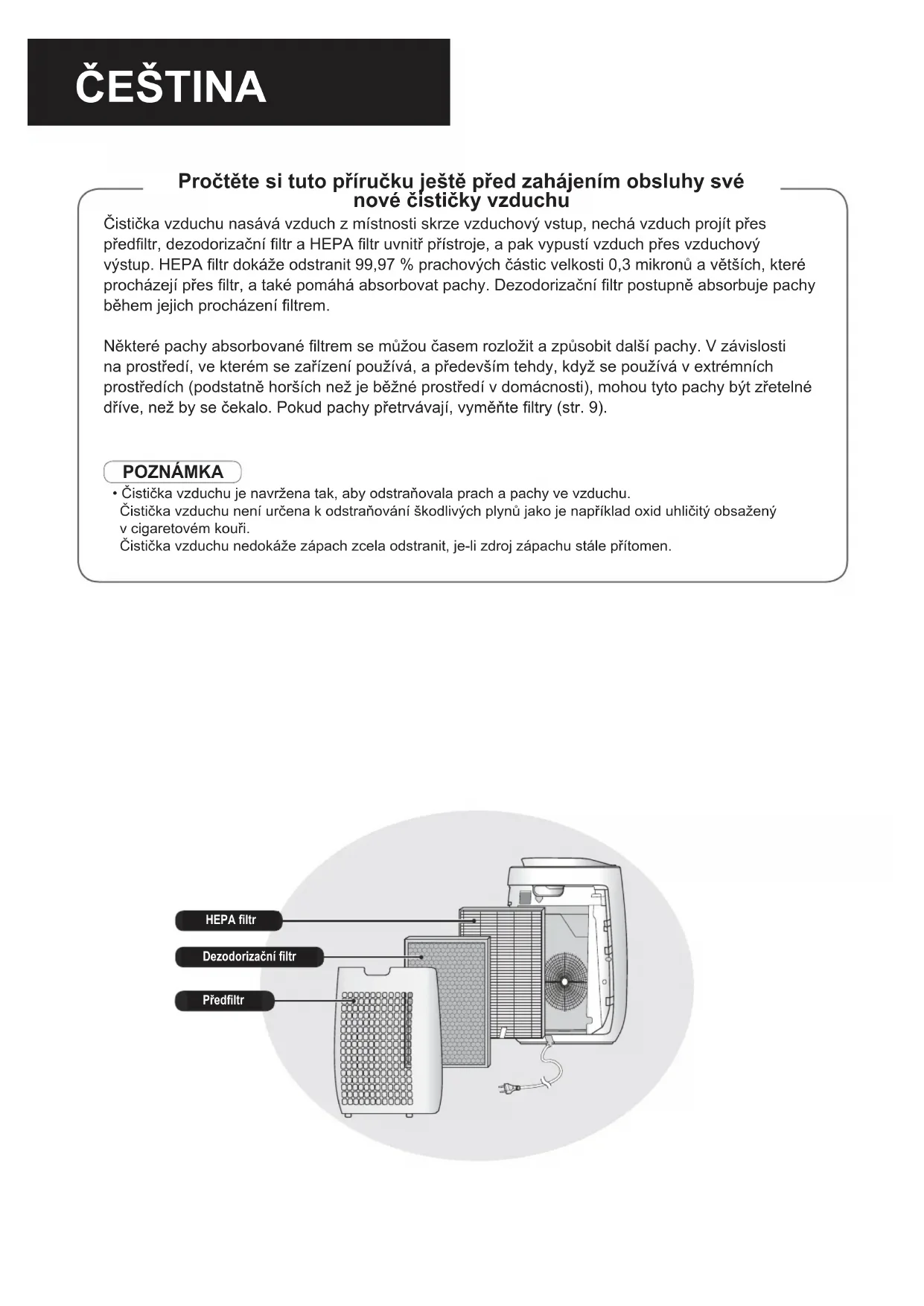 ČEŠTINA

Pročtěte si tuto příručku ještě před zahájením obsluhy své nové čističky vzduchu

Čistička vzduchu nasává vzduch z místnosti skrze vzduchový vstup, nechá vzduch projít přes předfiltr, dezodorizační filtr a HEPA filtr uvnitř přístroje, a pak vypustí vzduch přes vzduchový výstup. HEPA filtr dokáže odstranit 99,97 % prachových částic velkosti 0,3 mikronů a větších, které procházejí přes filtr, a také pomáhá absorbovat pachy. Dezodorizační filtr postupně absorbuje pachy během jejich procházení filtrem.

Některé pachy absorbované filtrem se můžou časem rozložit a způsobit další pachy. V závislosti na prostředí, ve kterém se zařízení používá, a především tehdy, když se používá v extrémních prostředích (podstatně horších než je běžné prostředí v domácnosti), mohou tyto pachy být zřetelné dříve, než by se čekalo. Pokud pachy přetrvávají, vyměňte filtry (str. 9).

POZNÁMKA
• Čistička vzduchu je navržena tak, aby odstraňovala prach a pachy ve vzduchu.
Čistička vzduchu není určena k odstraňování škodlivých plynů jako je například oxid uhličitý obsažený v cigaretovém kouři.
Čistička vzduchu nedokáže zápach zcela odstranit, je-li zdroj zápachu stále přítomen.

HEPA filtr
Dezodorizační filtr
Předfiltr