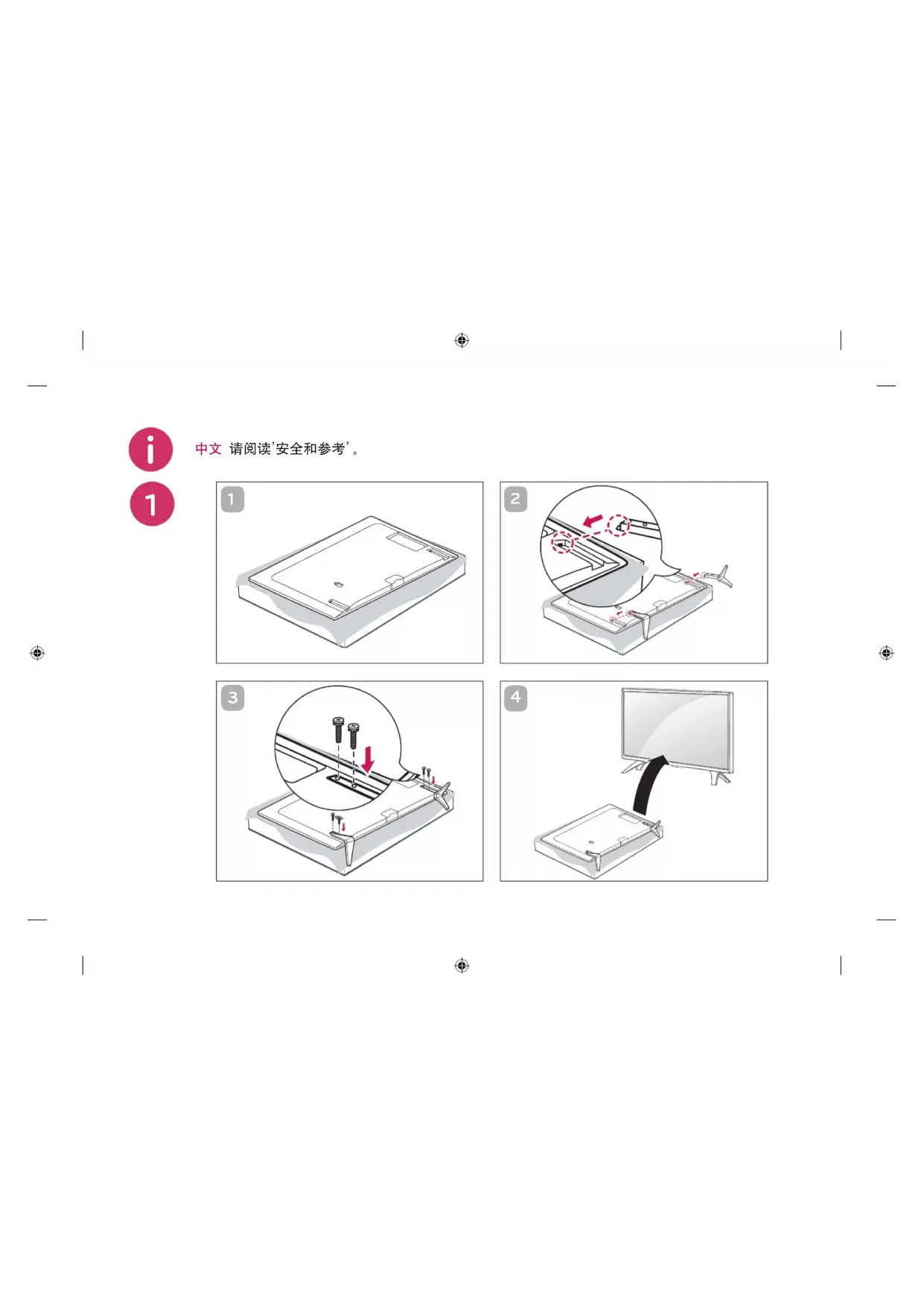 i

中文 请阅读'安全和参考'。

1

1

2

3

4