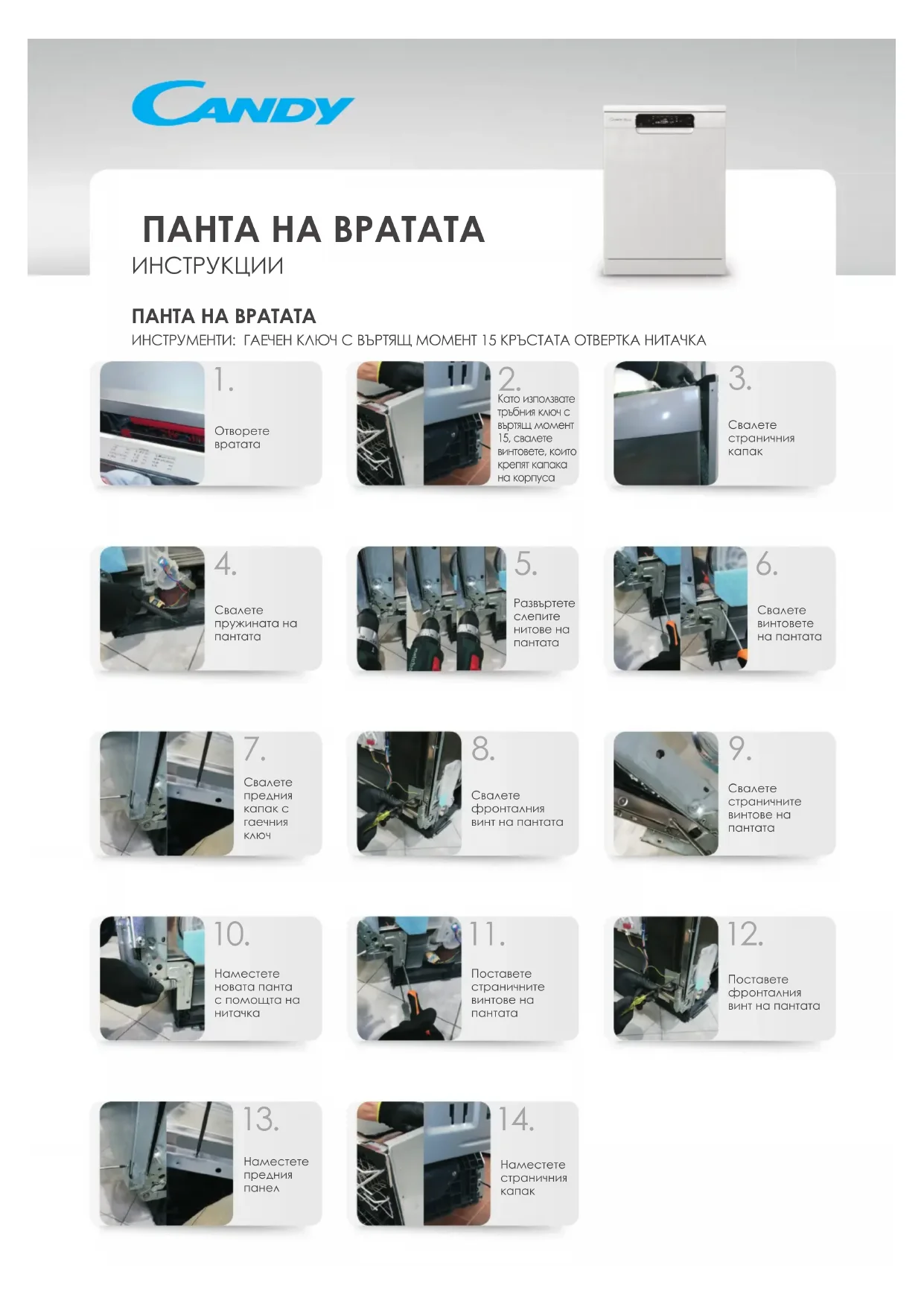 CANDY

ПАНТА НА ВРАТАТА
ИНСТРУКЦИИ

ПАНТА НА ВРАТАТА
ИНСТРУМЕНТИ: ГАЕЧЕН КЛЮЧ С ВЪРТЯЩ МОМЕНТ 15 КРЪСТАТА ОТВЕРТКА НИТАЧКА

1.
Отворете вратата

2.
Като използвате тръбния ключ с въртящ момент 15, свалете винтовете, които крепят капака на корпуса

3.
Свалете страничния капак

4.
Свалете пружината на пантата

5.
Развъртете слепите нитове на пантата

6.
Свалете винтовете на пантата

7.
Свалете предния капак с гаечния ключ

8.
Свалете фронталния винт на пантата

9.
Свалете страничните винтове на пантата

10.
Наместете новата панта с помощта на нитачка

11.
Поставете страничните винтове на пантата

12.
Поставете фронталния винт на пантата

13.
Наместете предния панел

14.
Наместете страничния капак