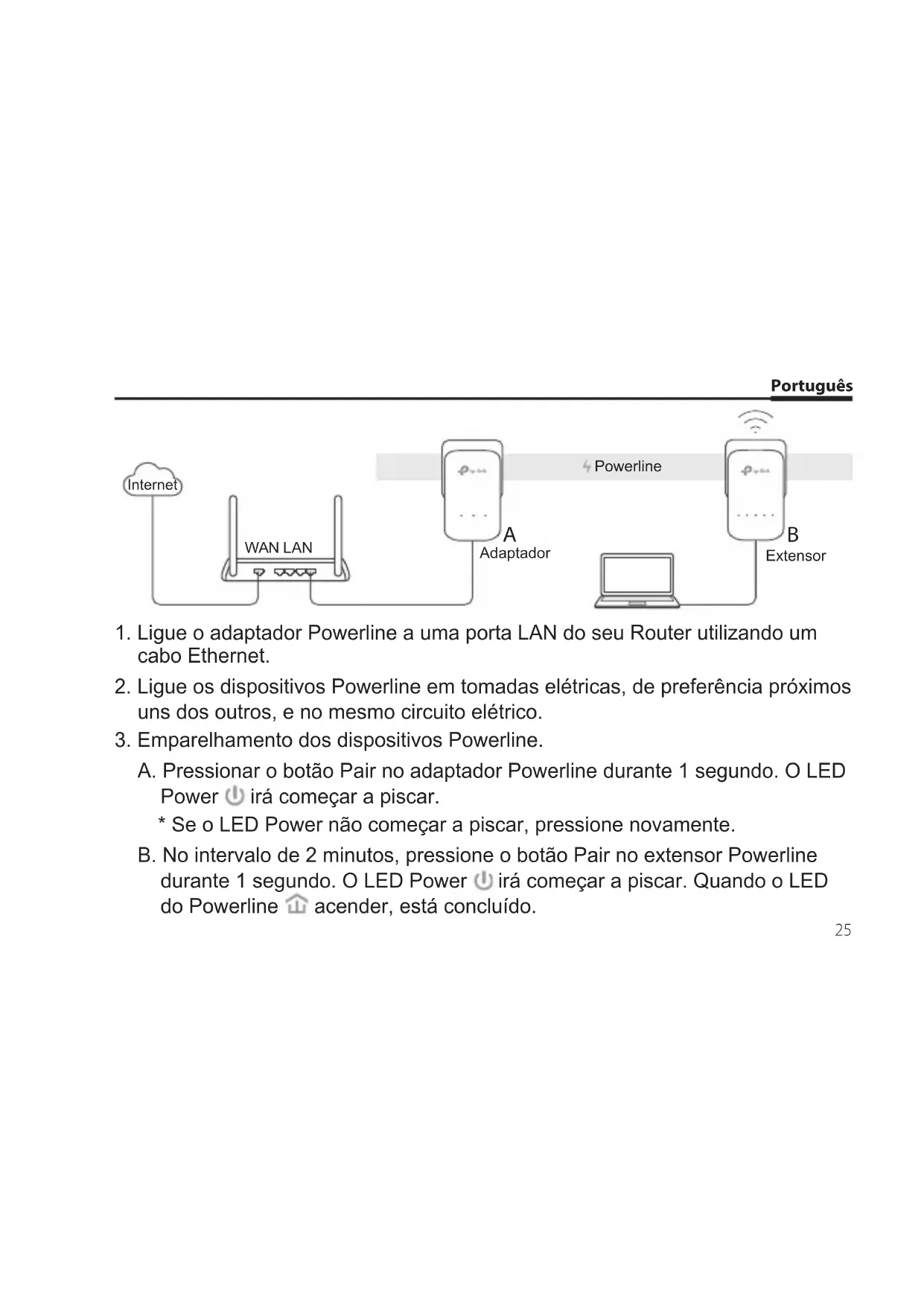 Português

Internet

WAN LAN

Powerline

A
Adaptador

B
Extensor

1. Ligue o adaptador Powerline a uma porta LAN do seu Router utilizando um cabo Ethernet.

2. Ligue os dispositivos Powerline em tomadas elétricas, de preferência próximos uns dos outros, e no mesmo circuito elétrico.

3. Emparelhamento dos dispositivos Powerline.

A. Pressionar o botão Pair no adaptador Powerline durante 1 segundo. O LED Power irá começar a piscar.

* Se o LED Power não começar a piscar, pressione novamente.

B. No intervalo de 2 minutos, pressione o botão Pair no extensor Powerline durante 1 segundo. O LED Power irá começar a piscar. Quando o LED do Powerline acender, está concluído.

25