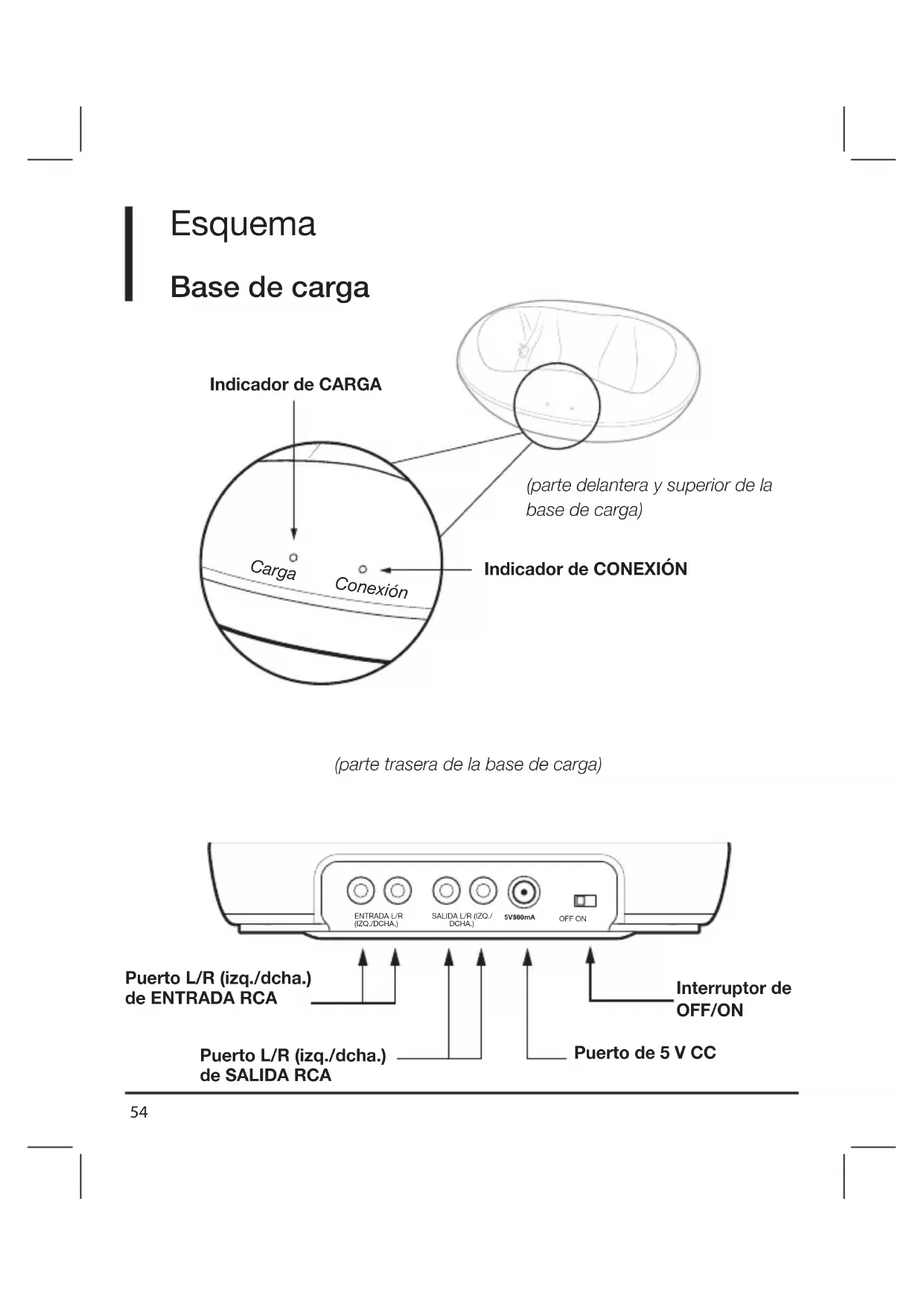 Esquema

Base de carga

Indicador de CARGA

(parte delantera y superior de la base de carga)

Carga

Conexión

Indicador de CONEXIÓN

(parte trasera de la base de carga)

ENTRADA L/R (IZQ./DCHA.)

SALIDA L/R (IZQ./ DCHA.)

5V500mA

OFF ON

Puerto L/R (izq./dcha.) de ENTRADA RCA

Interruptor de OFF/ON

Puerto L/R (izq./dcha.) de SALIDA RCA

Puerto de 5 V CC

54