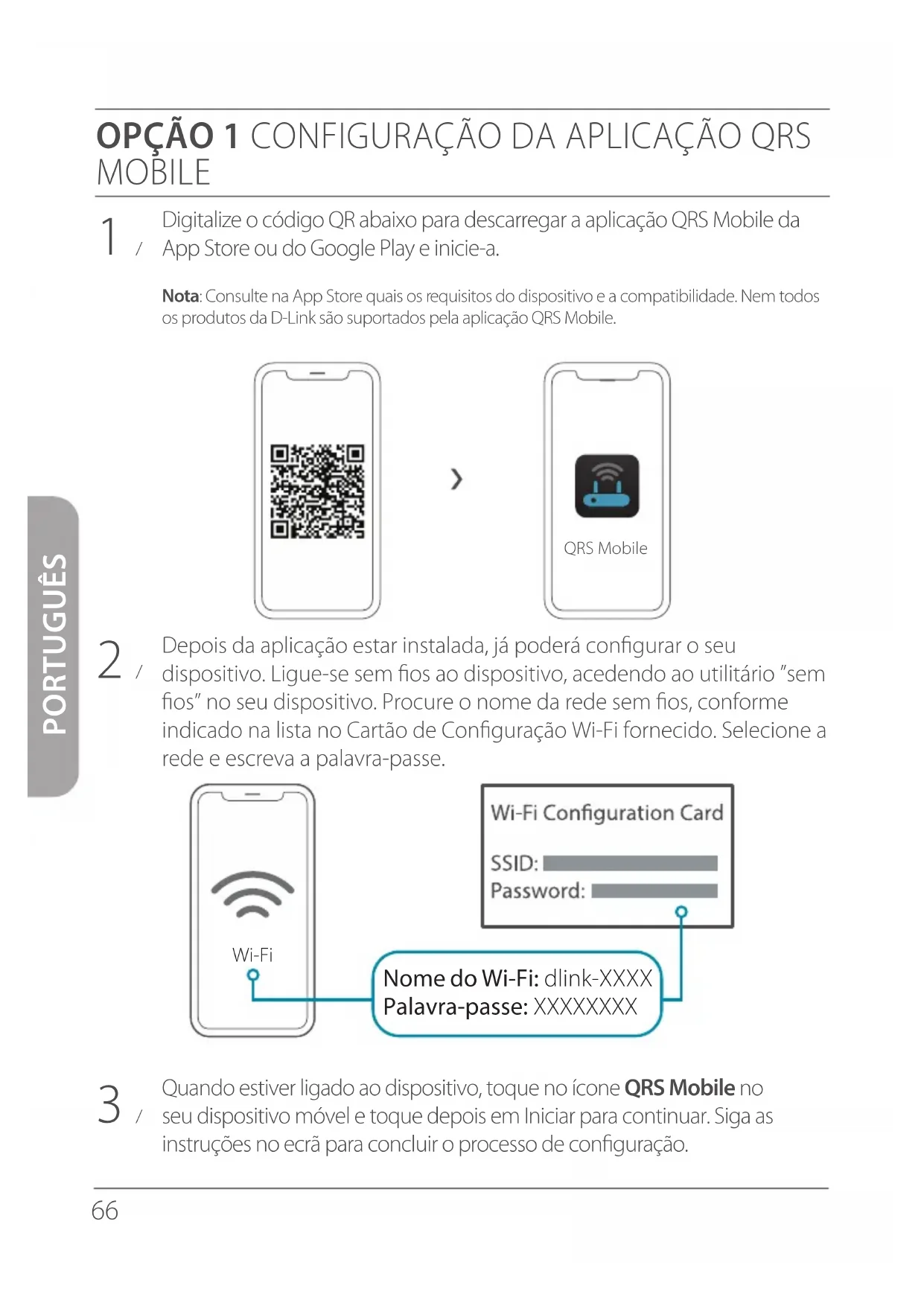 OPÇÃO 1 CONFIGURAÇÃO DA APLICAÇÃO QRS MOBILE

1 / Digitalize o código QR abaixo para descarregar a aplicação QRS Mobile da App Store ou do Google Play e inicie-a.

Nota: Consulte na App Store quais os requisitos do dispositivo e a compatibilidade. Nem todos os produtos da D-Link são suportados pela aplicação QRS Mobile.

QRS Mobile

PORTUGUÊS

2 / Depois da aplicação estar instalada, já poderá configurar o seu dispositivo. Ligue-se sem fios ao dispositivo, acedendo ao utilitário "sem fios" no seu dispositivo. Procure o nome da rede sem fios, conforme indicado na lista no Cartão de Configuração Wi-Fi fornecido. Selecione a rede e escreva a palavra-passe.

Wi-Fi

Wi-Fi Configuration Card
SSID:
Password:

Nome do Wi-Fi: dlink-XXXX
Palavra-passe: XXXXXXXX

3 / Quando estiver ligado ao dispositivo, toque no ícone QRS Mobile no seu dispositivo móvel e toque depois em Iniciar para continuar. Siga as instruções no ecrã para concluir o processo de configuração.

66