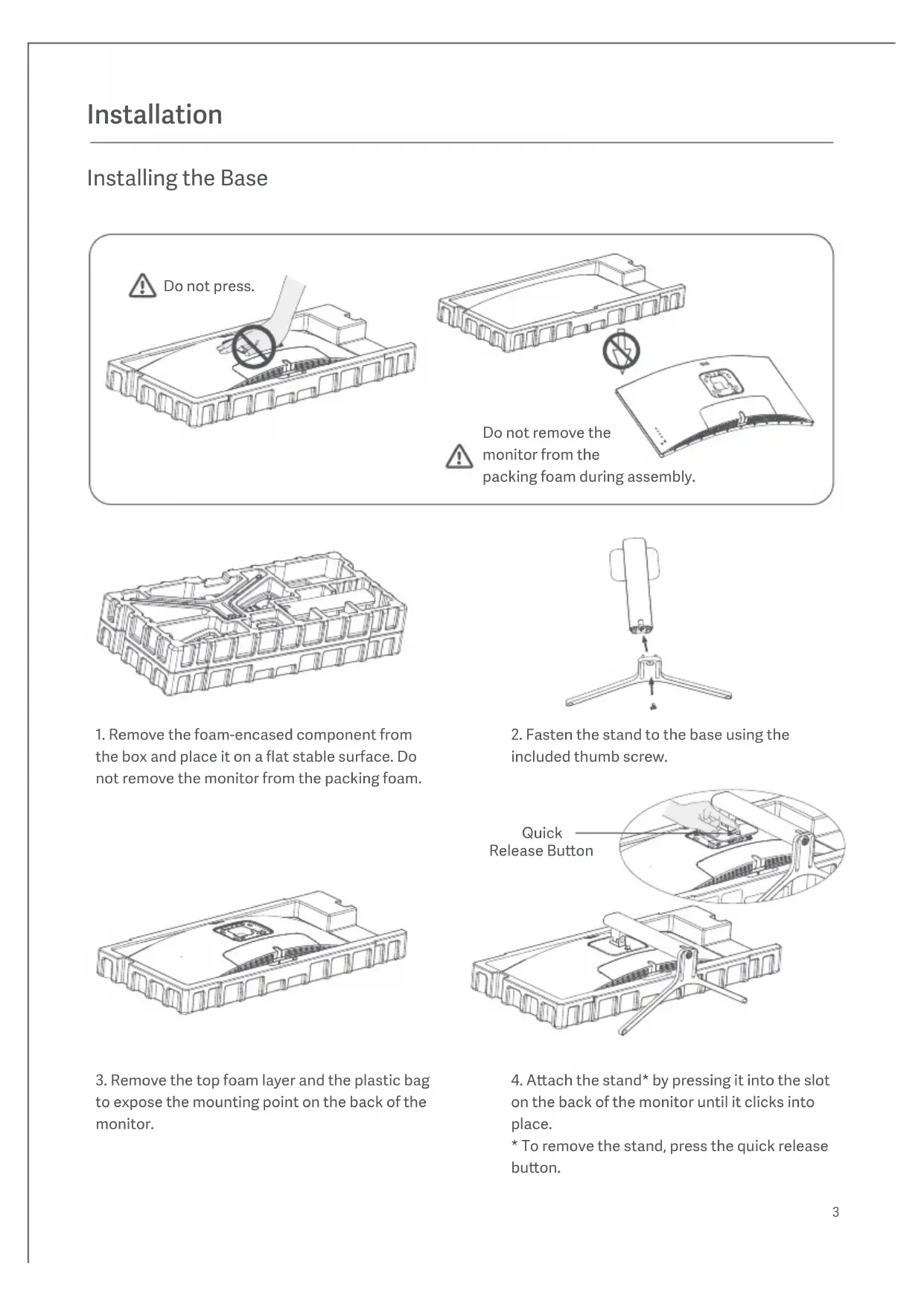 Installation

Installing the Base

Do not press.

Do not remove the monitor from the packing foam during assembly.

1. Remove the foam-encased component from the box and place it on a flat stable surface. Do not remove the monitor from the packing foam.

2. Fasten the stand to the base using the included thumb screw.

Quick Release Button

3. Remove the top foam layer and the plastic bag to expose the mounting point on the back of the monitor.

4. Attach the stand* by pressing it into the slot on the back of the monitor until it clicks into place.
* To remove the stand, press the quick release button.

3