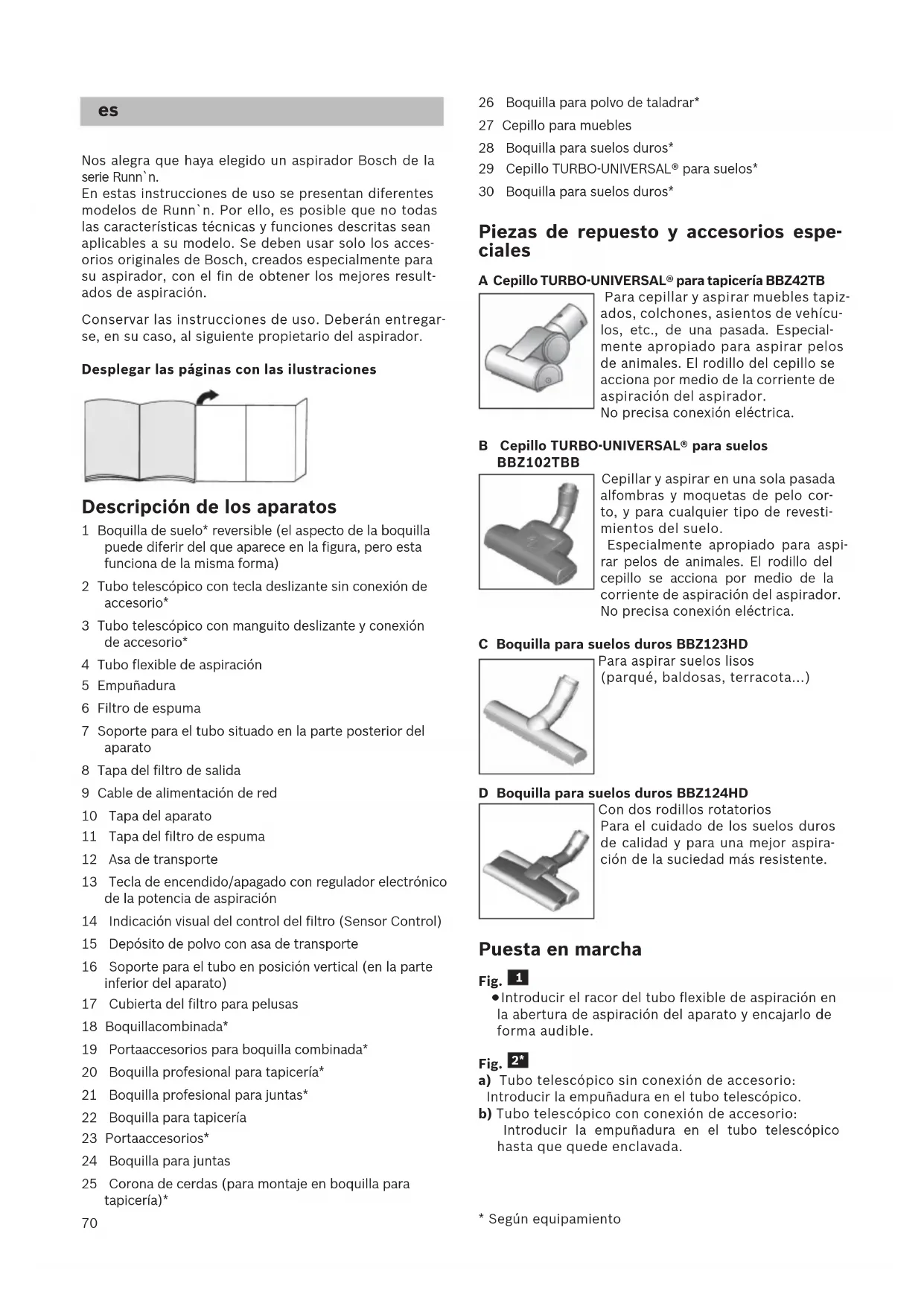 es

Nos alegra que haya elegido un aspirador Bosch de la serie Runn`n.
En estas instrucciones de uso se presentan diferentes modelos de Runn`n. Por ello, es posible que no todas las características técnicas y funciones descritas sean aplicables a su modelo. Se deben usar solo los accesorios originales de Bosch, creados especialmente para su aspirador, con el fin de obtener los mejores resultados de aspiración.

Conservar las instrucciones de uso. Deberán entregarse, en su caso, al siguiente propietario del aspirador.

Desplegar las páginas con las ilustraciones

Descripción de los aparatos

1 Boquilla de suelo* reversible (el aspecto de la boquilla puede diferir del que aparece en la figura, pero esta funciona de la misma forma)
2 Tubo telescópico con tecla deslizante sin conexión de accesorio*
3 Tubo telescópico con manguito deslizante y conexión de accesorio*
4 Tubo flexible de aspiración
5 Empuñadura
6 Filtro de espuma
7 Soporte para el tubo situado en la parte posterior del aparato
8 Tapa del filtro de salida
9 Cable de alimentación de red
10 Tapa del aparato
11 Tapa del filtro de espuma
12 Asa de transporte
13 Tecla de encendido/apagado con regulador electrónico de la potencia de aspiración
14 Indicación visual del control del filtro (Sensor Control)
15 Depósito de polvo con asa de transporte
16 Soporte para el tubo en posición vertical (en la parte inferior del aparato)
17 Cubierta del filtro para pelusas
18 Boquillacombinada*
19 Portaaccesorios para boquilla combinada*
20 Boquilla profesional para tapicería*
21 Boquilla profesional para juntas*
22 Boquilla para tapicería
23 Portaaccesorios*
24 Boquilla para juntas
25 Corona de cerdas (para montaje en boquilla para tapicería)*

70

26 Boquilla para polvo de taladrar*
27 Cepillo para muebles
28 Boquilla para suelos duros*
29 Cepillo TURBO-UNIVERSAL® para suelos*
30 Boquilla para suelos duros*

Piezas de repuesto y accesorios especiales

A Cepillo TURBO-UNIVERSAL® para tapicería BBZ42TB
Para cepillar y aspirar muebles tapizados, colchones, asientos de vehículos, etc., de una pasada. Especialmente apropiado para aspirar pelos de animales. El rodillo del cepillo se acciona por medio de la corriente de aspiración del aspirador.
No precisa conexión eléctrica.

B Cepillo TURBO-UNIVERSAL® para suelos BBZ102TBB
Cepillar y aspirar en una sola pasada alfombras y moquetas de pelo corto, y para cualquier tipo de revestimientos del suelo.
Especialmente apropiado para aspirar pelos de animales. El rodillo del cepillo se acciona por medio de la corriente de aspiración del aspirador.
No precisa conexión eléctrica.

C Boquilla para suelos duros BBZ123HD
Para aspirar suelos lisos (parqué, baldosas, terracota...)

D Boquilla para suelos duros BBZ124HD
Con dos rodillos rotatorios
Para el cuidado de los suelos duros de calidad y para una mejor aspiración de la suciedad más resistente.

Puesta en marcha

Fig. 1
● Introducir el racor del tubo flexible de aspiración en la abertura de aspiración del aparato y encajarlo de forma audible.

Fig. 2*
a) Tubo telescópico sin conexión de accesorio:
Introducir la empuñadura en el tubo telescópico.
b) Tubo telescópico con conexión de accesorio:
Introducir la empuñadura en el tubo telescópico hasta que quede enclavada.

* Según equipamiento