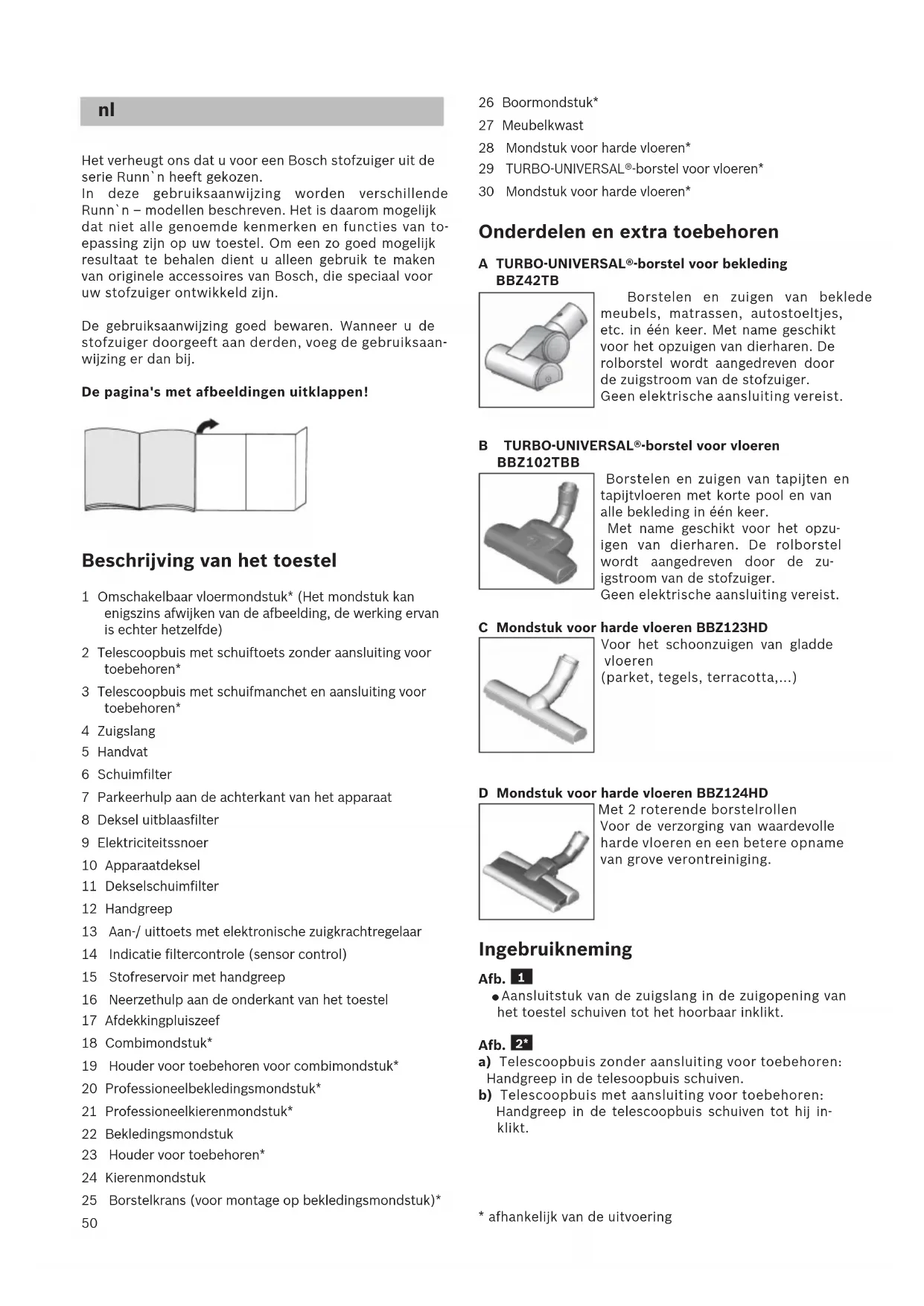 nl

Het verheugt ons dat u voor een Bosch stofzuiger uit de serie Runn`n heeft gekozen.
In deze gebruiksaanwijzing worden verschillende Runn`n – modellen beschreven. Het is daarom mogelijk dat niet alle genoemde kenmerken en functies van toepassing zijn op uw toestel. Om een zo goed mogelijk resultaat te behalen dient u alleen gebruik te maken van originele accessoires van Bosch, die speciaal voor uw stofzuiger ontwikkeld zijn.

De gebruiksaanwijzing goed bewaren. Wanneer u de stofzuiger doorgeeft aan derden, voeg de gebruiksaanwijzing er dan bij.

De pagina's met afbeeldingen uitklappen!

Beschrijving van het toestel

1 Omschakelbaar vloermondstuk* (Het mondstuk kan enigszins afwijken van de afbeelding, de werking ervan is echter hetzelfde)
2 Telescoopbuis met schuiftoets zonder aansluiting voor toebehoren*
3 Telescoopbuis met schuifmanchet en aansluiting voor toebehoren*
4 Zuigslang
5 Handvat
6 Schuimfilter
7 Parkeerhulp aan de achterkant van het apparaat
8 Deksel uitblaasfilter
9 Elektriciteitssnoer
10 Apparaatdeksel
11 Dekselschuimfilter
12 Handgreep
13 Aan-/ uittoets met elektronische zuigkrachtregelaar
14 Indicatie filtercontrole (sensor control)
15 Stofreservoir met handgreep
16 Neerzethulp aan de onderkant van het toestel
17 Afdekkingpluiszeef
18 Combimondstuk*
19 Houder voor toebehoren voor combimondstuk*
20 Professioneelbekledingsmondstuk*
21 Professioneelkierenmondstuk*
22 Bekledingsmondstuk
23 Houder voor toebehoren*
24 Kierenmondstuk
25 Borstelkrans (voor montage op bekledingsmondstuk)*
50

26 Boormondstuk*
27 Meubelkwast
28 Mondstuk voor harde vloeren*
29 TURBO-UNIVERSAL®-borstel voor vloeren*
30 Mondstuk voor harde vloeren*

Onderdelen en extra toebehoren

A TURBO-UNIVERSAL®-borstel voor bekleding BBZ42TB
Borstelen en zuigen van beklede meubels, matrassen, autostoeltjes, etc. in één keer. Met name geschikt voor het opzuigen van dierharen. De rolborstel wordt aangedreven door de zuigstroom van de stofzuiger.
Geen elektrische aansluiting vereist.

B TURBO-UNIVERSAL®-borstel voor vloeren BBZ102TBB
Borstelen en zuigen van tapijten en tapijtvloeren met korte pool en van alle bekleding in één keer.
Met name geschikt voor het opzuigen van dierharen. De rolborstel wordt aangedreven door de zuigstroom van de stofzuiger.
Geen elektrische aansluiting vereist.

C Mondstuk voor harde vloeren BBZ123HD
Voor het schoonzuigen van gladde vloeren
(parket, tegels, terracotta,...)

D Mondstuk voor harde vloeren BBZ124HD
Met 2 roterende borstelrollen
Voor de verzorging van waardevolle harde vloeren en een betere opname van grove verontreiniging.

Ingebruikneming

Afb. 1
● Aansluitstuk van de zuigslang in de zuigopening van het toestel schuiven tot het hoorbaar inklikt.

Afb. 2*
a) Telescoopbuis zonder aansluiting voor toebehoren: Handgreep in de telesoopbuis schuiven.
b) Telescoopbuis met aansluiting voor toebehoren: Handgreep in de telescoopbuis schuiven tot hij inklikt.

* afhankelijk van de uitvoering