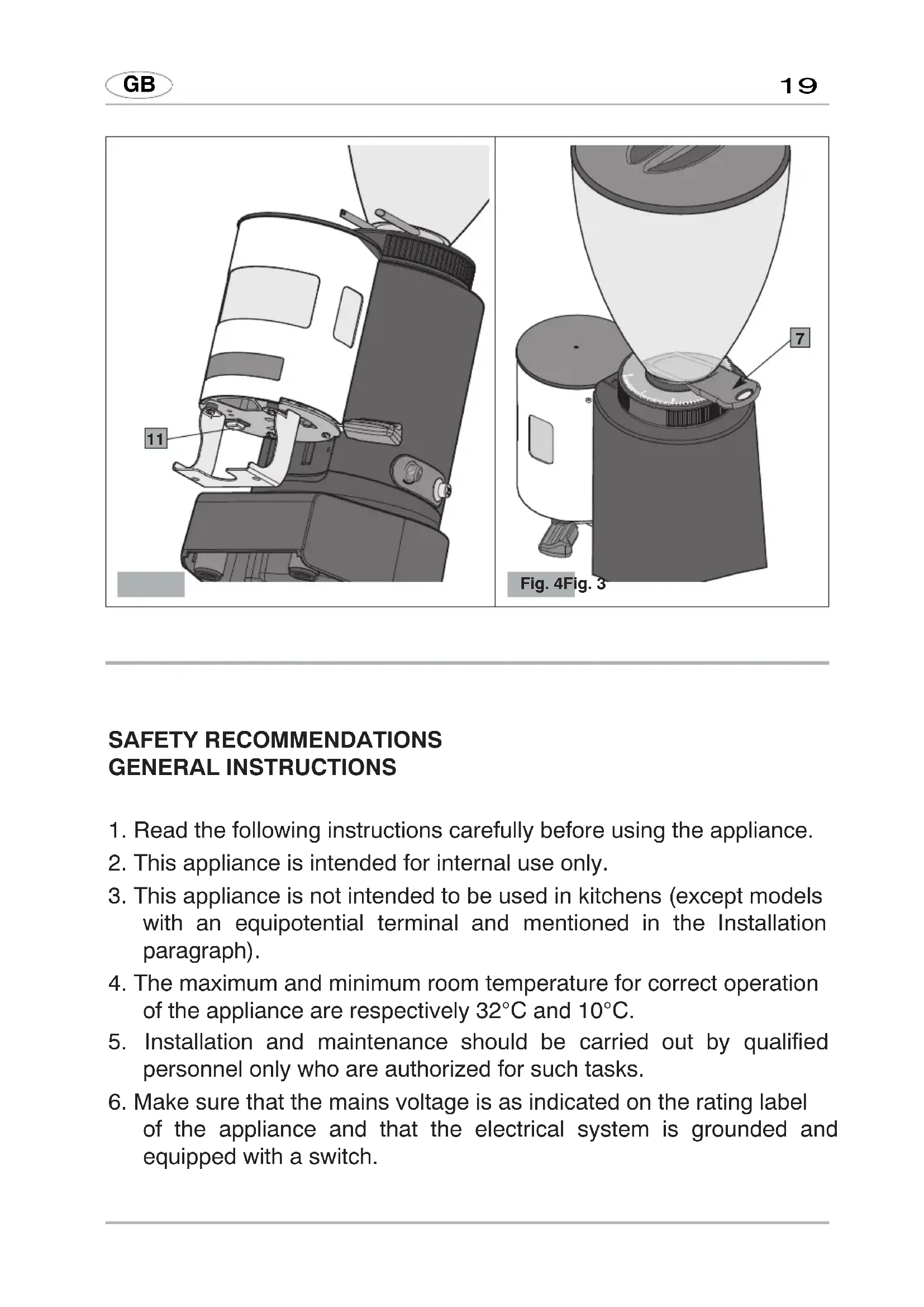 GB

19

11

7

Fig. 4Fig. 3

SAFETY RECOMMENDATIONS
GENERAL INSTRUCTIONS

1. Read the following instructions carefully before using the appliance.

2. This appliance is intended for internal use only.

3. This appliance is not intended to be used in kitchens (except models with an equipotential terminal and mentioned in the Installation paragraph).

4. The maximum and minimum room temperature for correct operation of the appliance are respectively 32°C and 10°C.

5. Installation and maintenance should be carried out by qualified personnel only who are authorized for such tasks.

6. Make sure that the mains voltage is as indicated on the rating label of the appliance and that the electrical system is grounded and equipped with a switch.