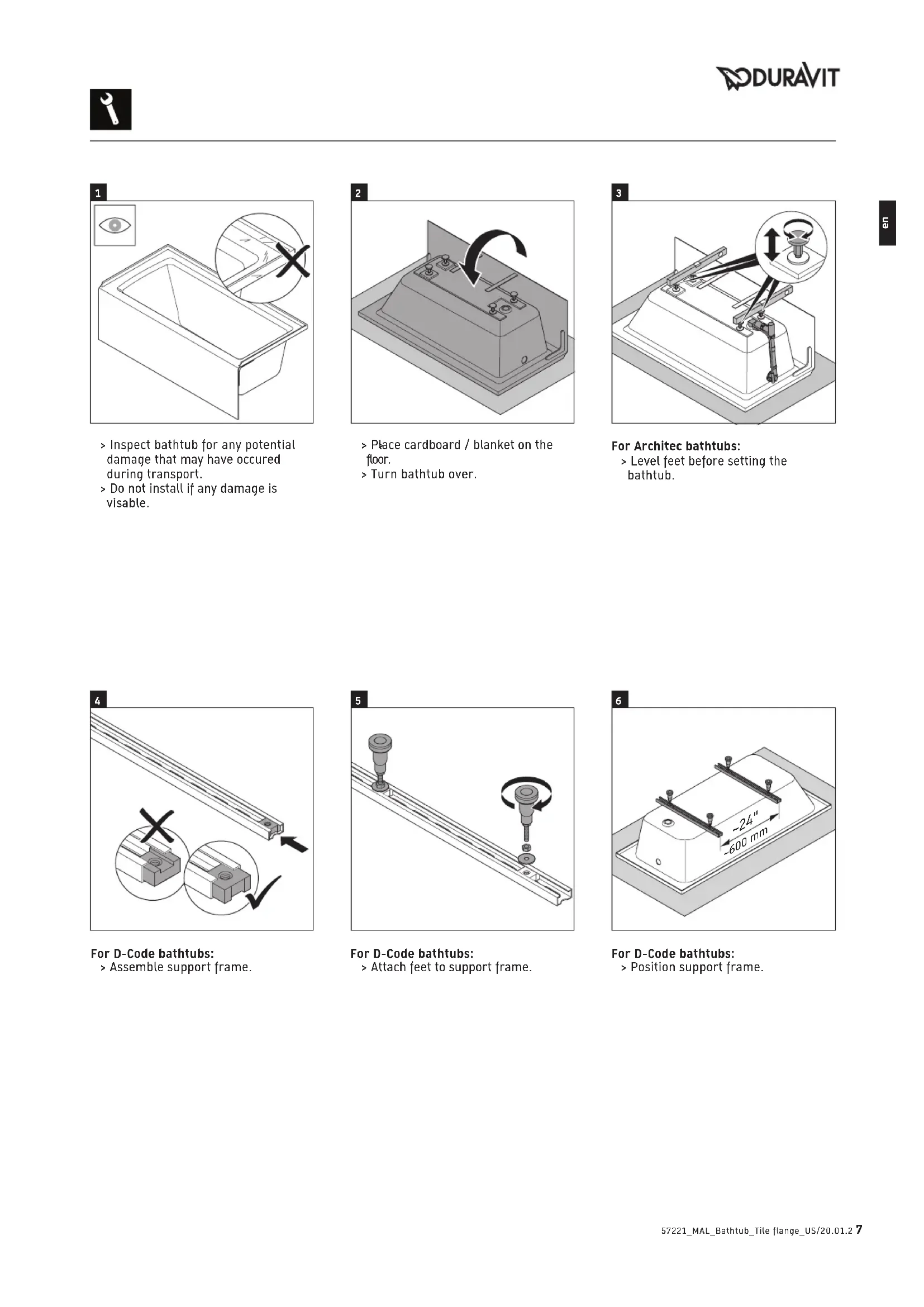 DURAVIT

en

1

> Inspect bathtub for any potential damage that may have occured during transport.
> Do not install if any damage is visable.

2

> Place cardboard / blanket on the floor.
> Turn bathtub over.

3

For Architec bathtubs:
> Level feet before setting the bathtub.

4

For D-Code bathtubs:
> Assemble support frame.

5

For D-Code bathtubs:
> Attach feet to support frame.

6

~24"
~600 mm

For D-Code bathtubs:
> Position support frame.

57221_MAL_Bathtub_Tile flange_US/20.01.2 7