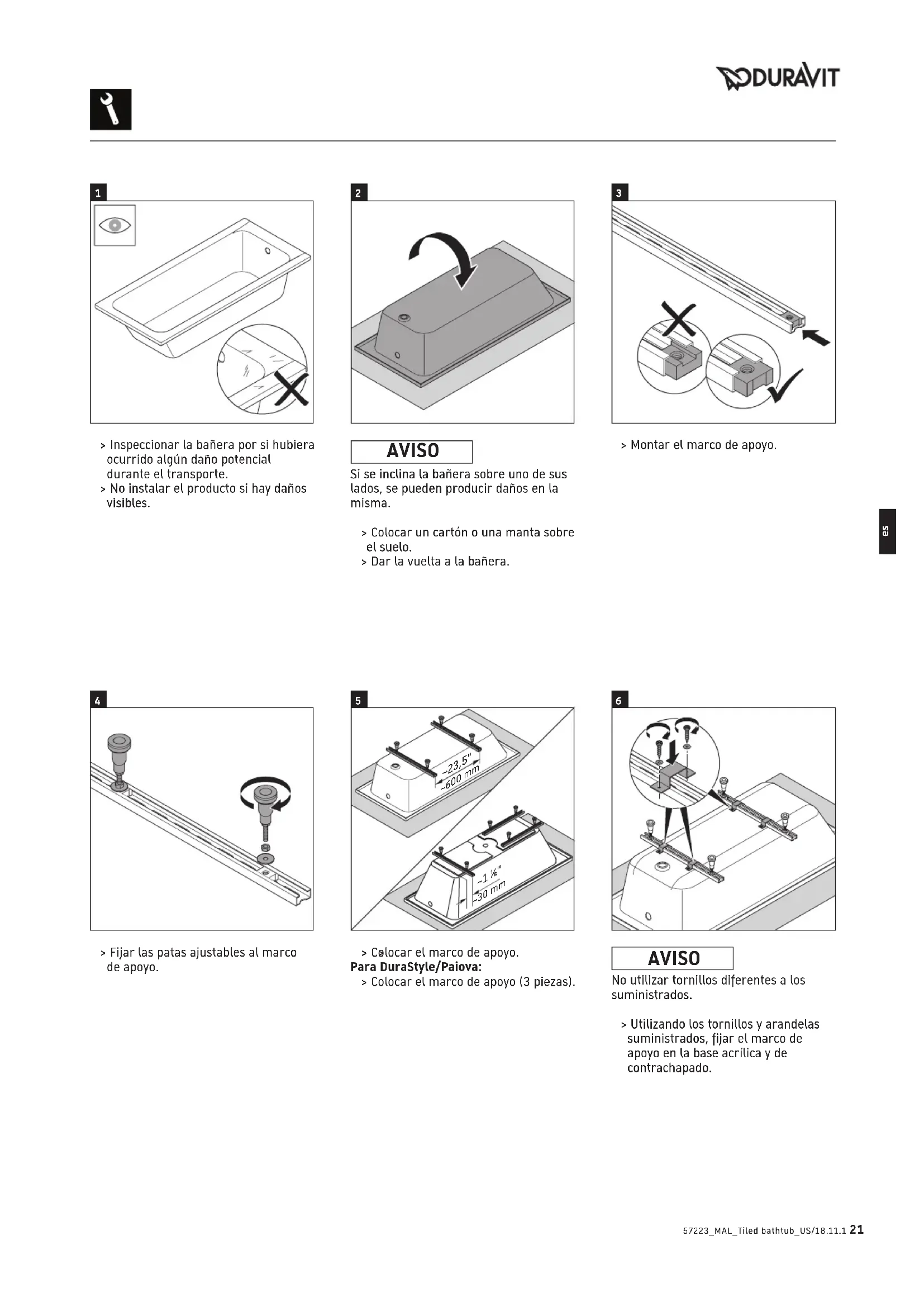 DURAVIT

1

> Inspeccionar la bañera por si hubiera ocurrido algún daño potencial durante el transporte.
> No instalar el producto si hay daños visibles.

2

AVISO
Si se inclina la bañera sobre uno de sus lados, se pueden producir daños en la misma.

> Colocar un cartón o una manta sobre el suelo.
> Dar la vuelta a la bañera.

3

> Montar el marco de apoyo.

es

4

> Fijar las patas ajustables al marco de apoyo.

5

~23,5"
~600 mm
~1 ⅛"
~30 mm

> Colocar el marco de apoyo.
Para DuraStyle/Paiova:
> Colocar el marco de apoyo (3 piezas).

6

AVISO
No utilizar tornillos diferentes a los suministrados.

> Utilizando los tornillos y arandelas suministrados, fijar el marco de apoyo en la base acrílica y de contrachapado.

57223_MAL_Tiled bathtub_US/18.11.1 21