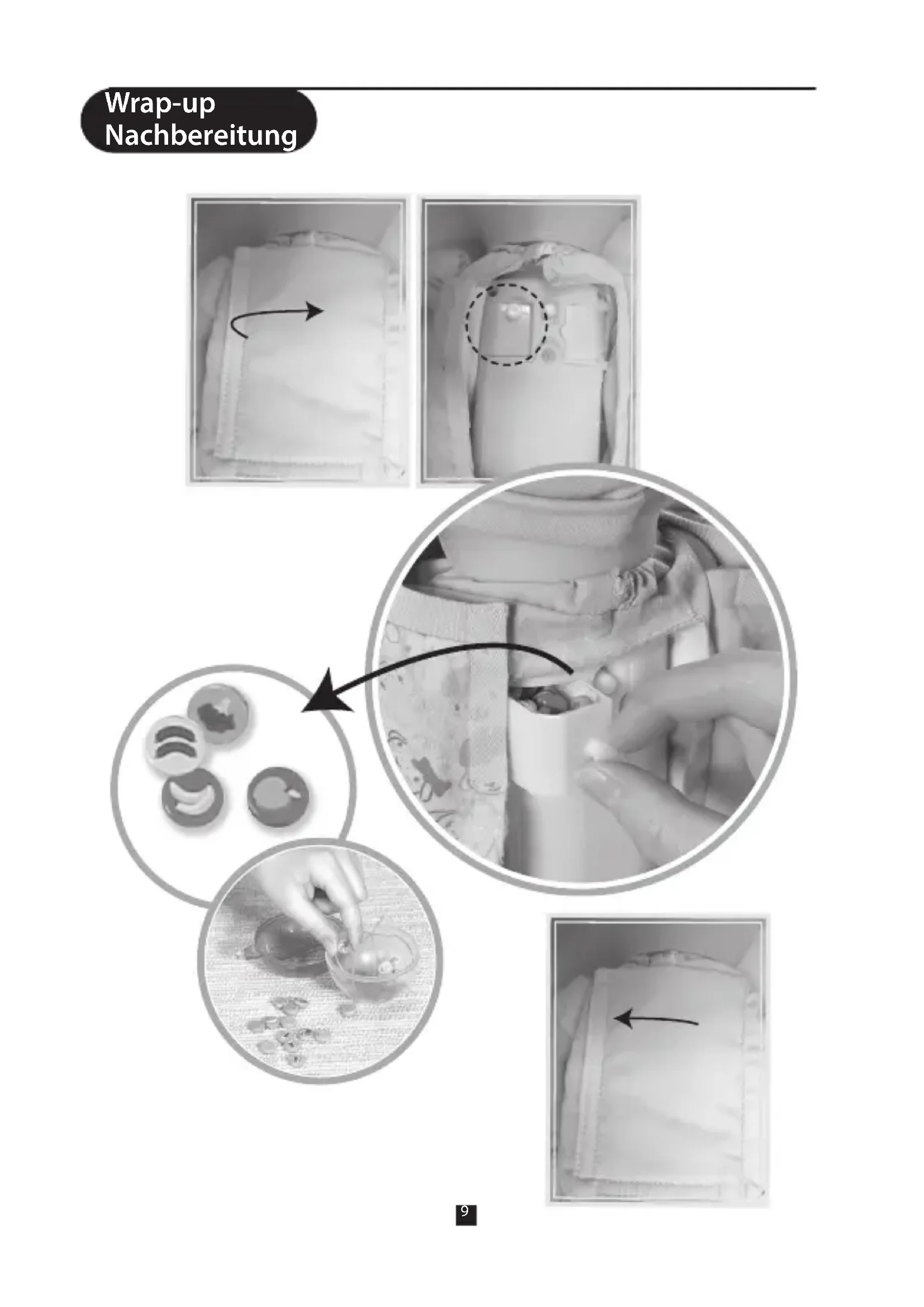 Wrap-up
Nachbereitung

9