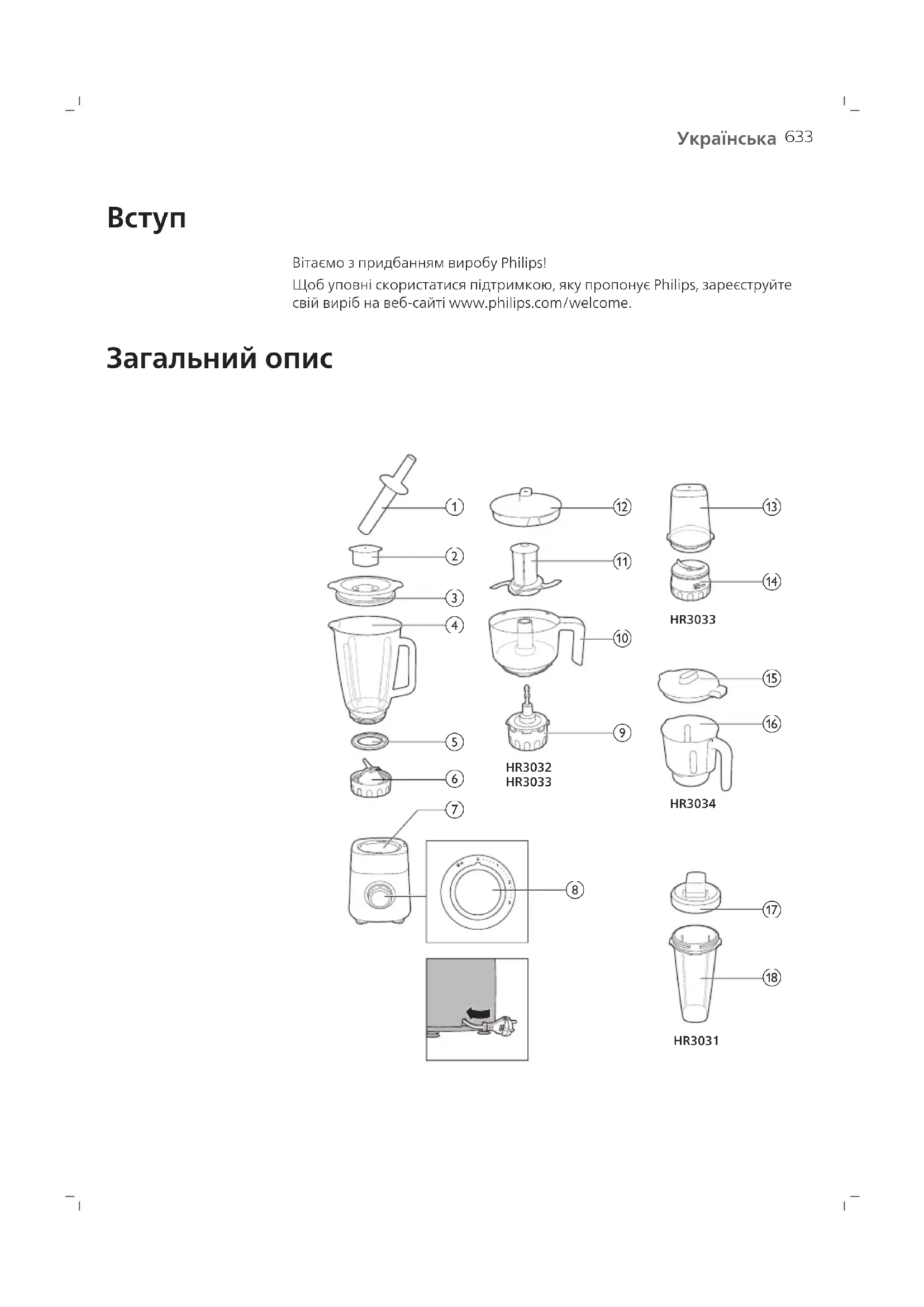 Українська 633

Вступ

Вітаємо з придбанням виробу Philips!

Щоб уповні скористатися підтримкою, яку пропонує Philips, зареєструйте свій виріб на веб-сайті www.philips.com/welcome.

Загальний опис

1
2
3
4
5
6
7
8
12
11
10
9
HR3032
HR3033
13
14
HR3033
15
16
HR3034
17
18
HR3031