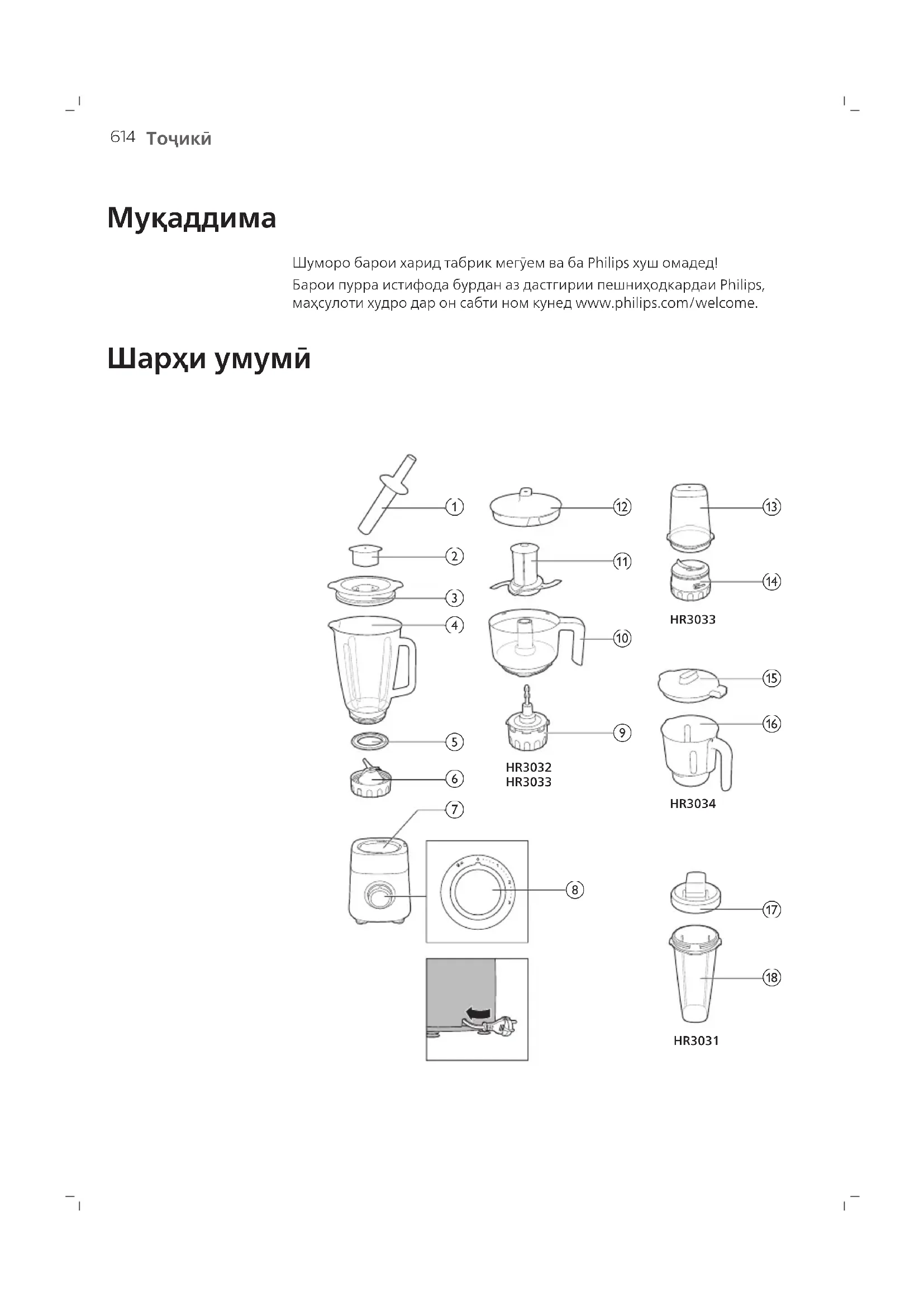 614 Тоҷикӣ

Муқаддима

Шуморо барои харид табрик мегӯем ва ба Philips хуш омадед!

Барои пурра истифода бурдан аз дастгирии пешниҳодкардаи Philips, маҳсулоти худро дар он сабти ном кунед www.philips.com/welcome.

Шарҳи умумӣ

1
2
3
4
5
6
7
8
12
11
10
9
HR3032
HR3033
13
14
HR3033
15
16
HR3034
17
18
HR3031