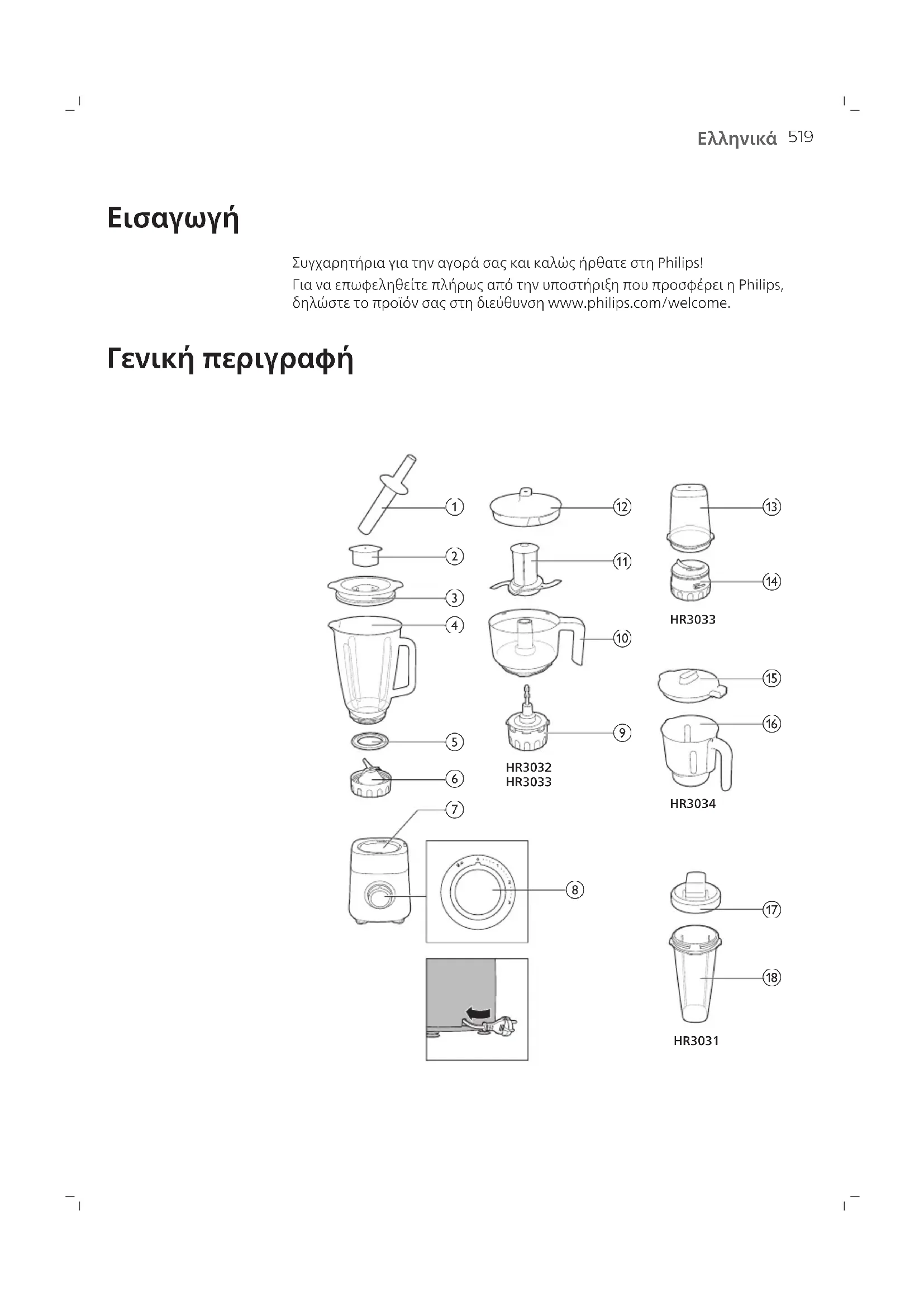 Ελληνικά 519

Εισαγωγή

Συγχαρητήρια για την αγορά σας και καλώς ήρθατε στη Philips!
Για να επωφεληθείτε πλήρως από την υποστήριξη που προσφέρει η Philips, δηλώστε το προϊόν σας στη διεύθυνση www.philips.com/welcome.

Γενική περιγραφή

1
2
3
4
5
6
7
8
12
11
10
9
HR3032
HR3033
13
14
HR3033
15
16
HR3034
17
18
HR3031