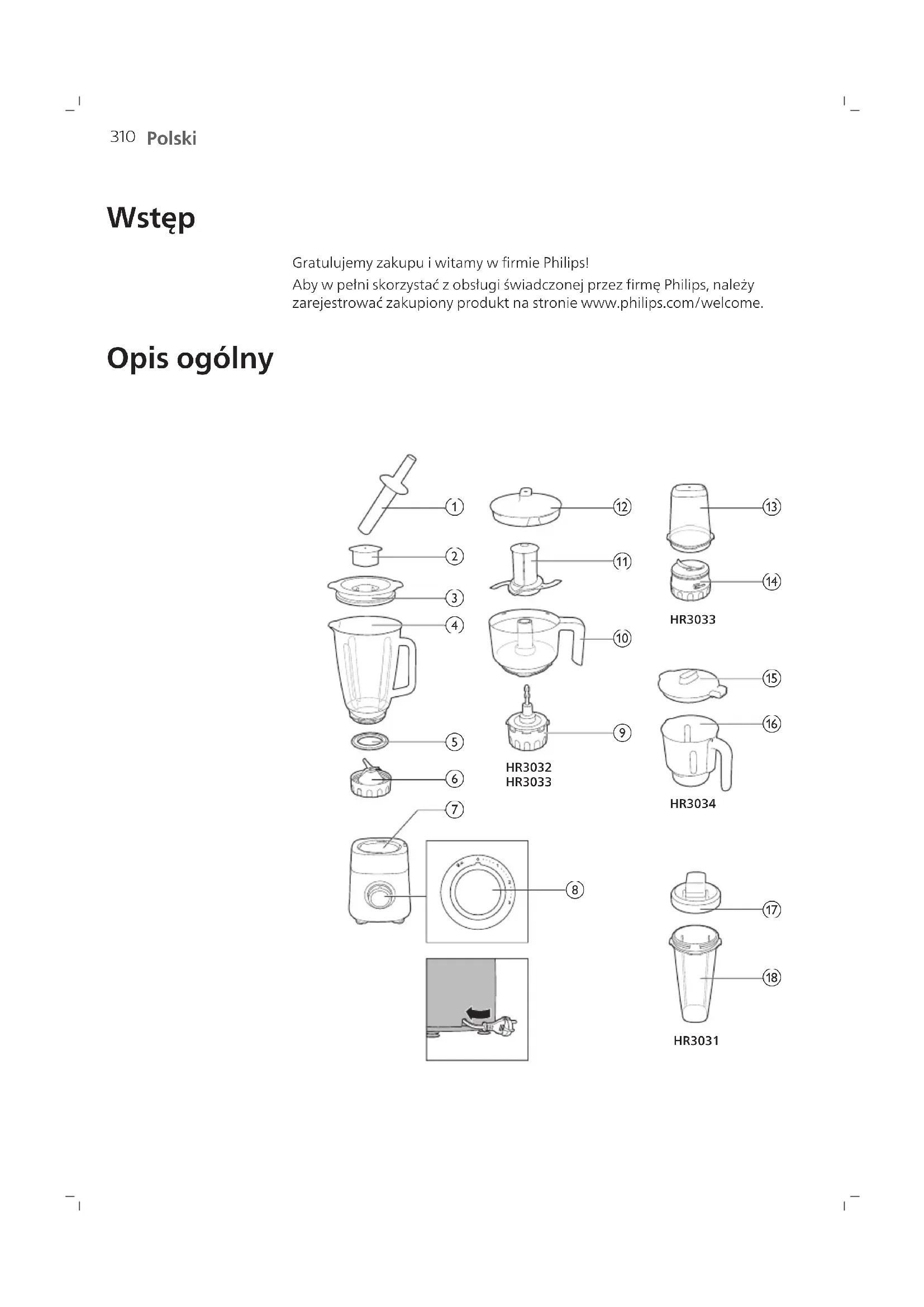 310 Polski

Wstęp

Gratulujemy zakupu i witamy w firmie Philips!
Aby w pełni skorzystać z obsługi świadczonej przez firmę Philips, należy zarejestrować zakupiony produkt na stronie www.philips.com/welcome.

Opis ogólny

1
2
3
4
5
6
7
8
12
11
10
9
HR3032
HR3033
13
14
HR3033
15
16
HR3034
17
18
HR3031