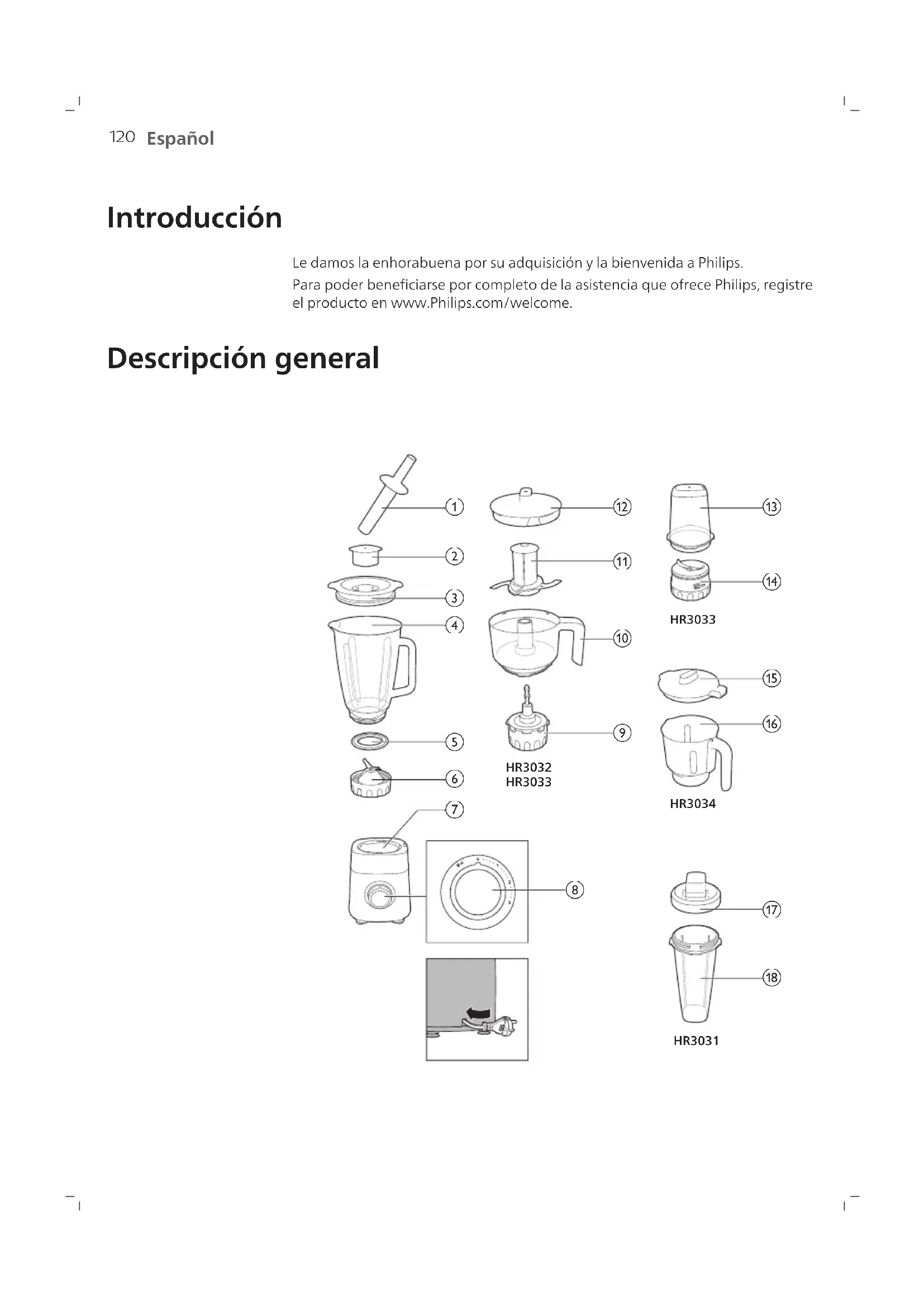 120 Español

Introducción

Le damos la enhorabuena por su adquisición y la bienvenida a Philips.

Para poder beneficiarse por completo de la asistencia que ofrece Philips, registre el producto en www.Philips.com/welcome.

Descripción general

1
2
3
4
5
6
7
8
12
11
10
9
HR3032
HR3033
13
14
HR3033
15
16
HR3034
17
18
HR3031