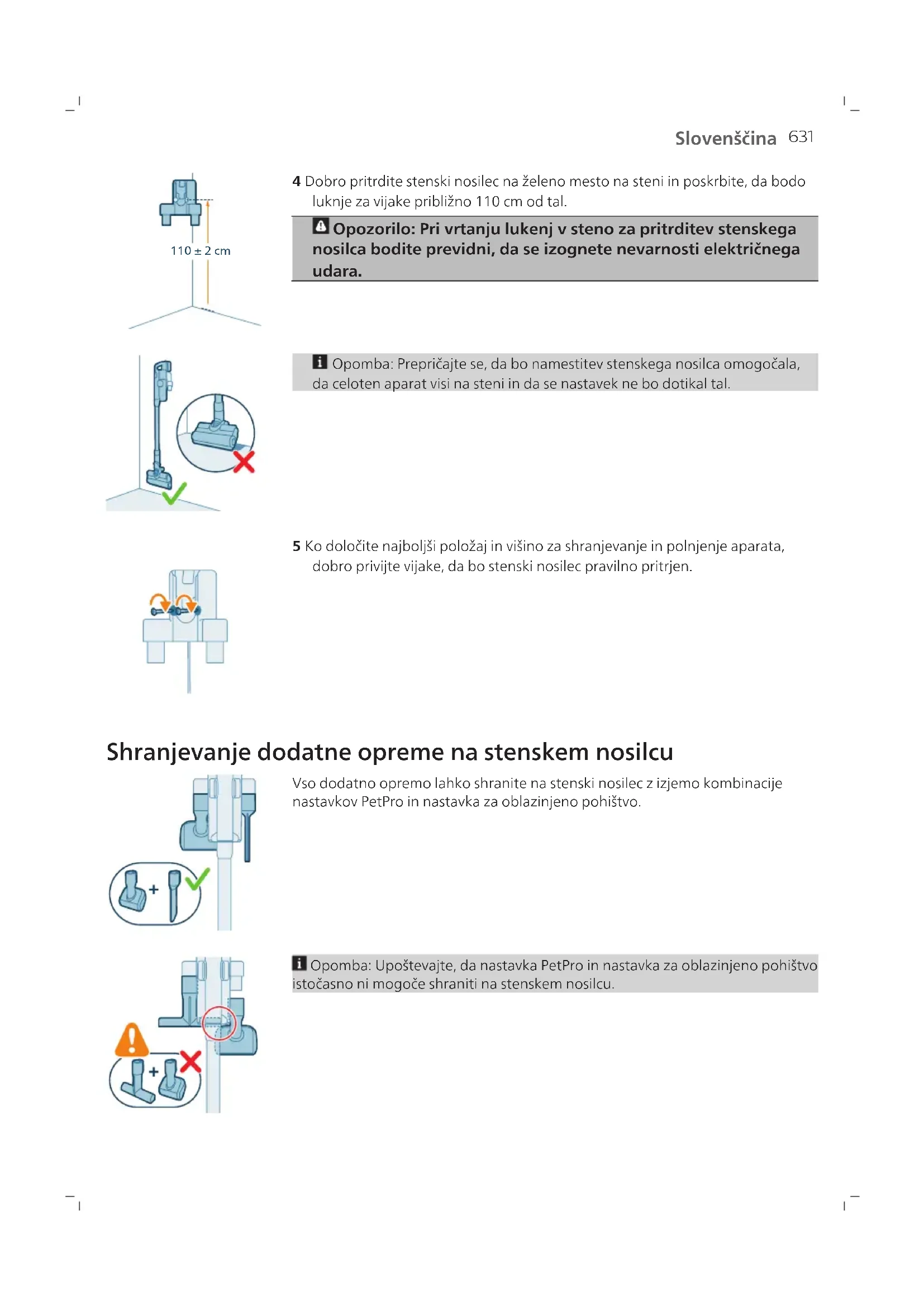 Slovenščina 631

110 ± 2 cm

4 Dobro pritrdite stenski nosilec na želeno mesto na steni in poskrbite, da bodo luknje za vijake približno 110 cm od tal.

Opozorilo: Pri vrtanju lukenj v steno za pritrditev stenskega nosilca bodite previdni, da se izognete nevarnosti električnega udara.

Opomba: Prepričajte se, da bo namestitev stenskega nosilca omogočala, da celoten aparat visi na steni in da se nastavek ne bo dotikal tal.

5 Ko določite najboljši položaj in višino za shranjevanje in polnjenje aparata, dobro privijte vijake, da bo stenski nosilec pravilno pritrjen.

Shranjevanje dodatne opreme na stenskem nosilcu

Vso dodatno opremo lahko shranite na stenski nosilec z izjemo kombinacije nastavkov PetPro in nastavka za oblazinjeno pohištvo.

Opomba: Upoštevajte, da nastavka PetPro in nastavka za oblazinjeno pohištvo istočasno ni mogoče shraniti na stenskem nosilcu.