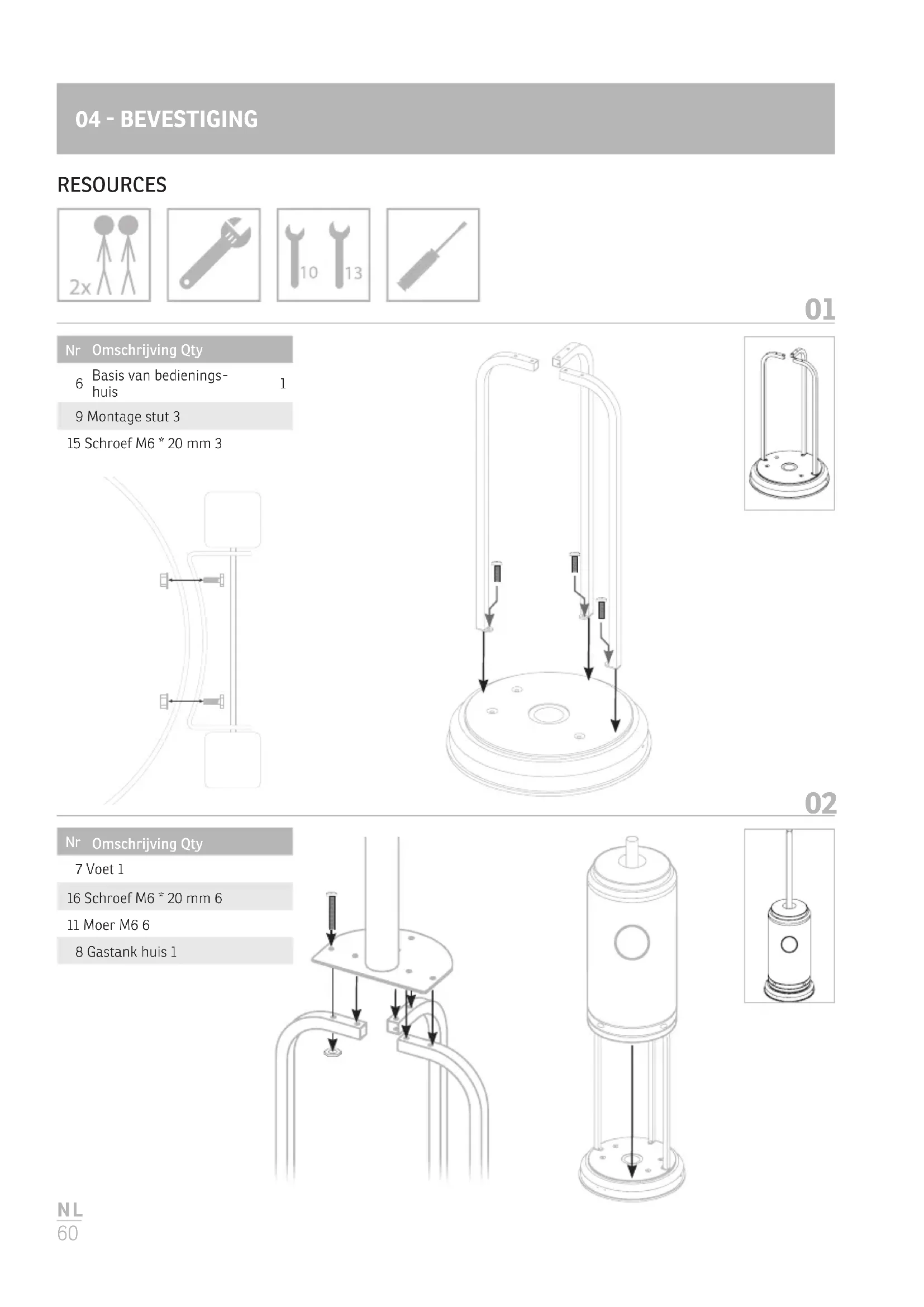 04 - BEVESTIGING

RESOURCES

2x

10 13

01

| Nr | Omschrijving | Qty |
|---|---|---|
| 6 | Basis van bedieningshuis | 1 |
| 9 | Montage stut | 3 |
| 15 | Schroef M6 * 20 mm | 3 |

02

| Nr | Omschrijving | Qty |
|---|---|---|
| 7 | Voet | 1 |
| 16 | Schroef M6 * 20 mm | 6 |
| 11 | Moer M6 | 6 |
| 8 | Gastank huis | 1 |

NL
60