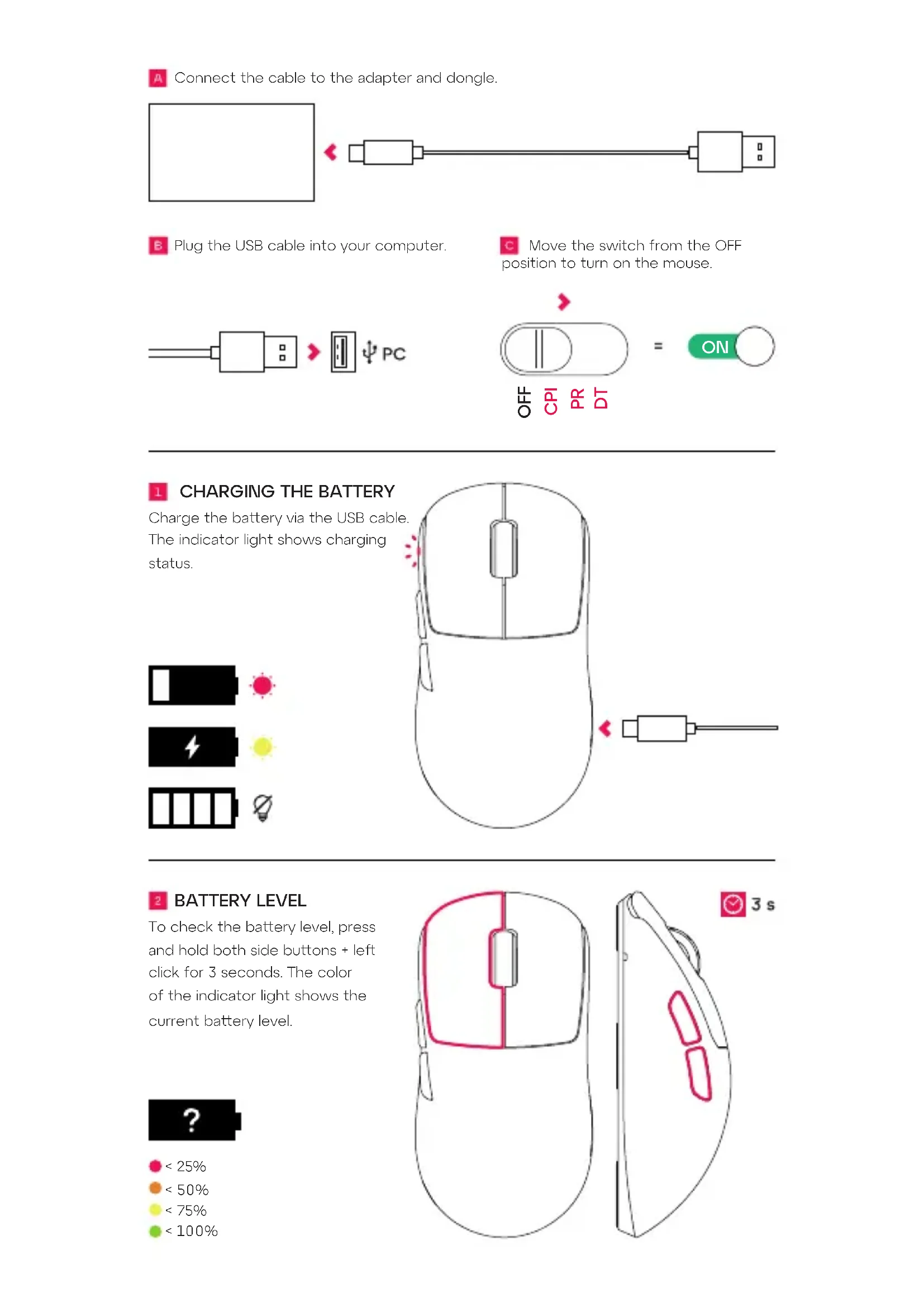 A Connect the cable to the adapter and dongle.

B Plug the USB cable into your computer.

PC

C Move the switch from the OFF position to turn on the mouse.

=

ON

OFF CPI PR DT

1 CHARGING THE BATTERY

Charge the battery via the USB cable. The indicator light shows charging status.

2 BATTERY LEVEL

To check the battery level, press and hold both side buttons + left click for 3 seconds. The color of the indicator light shows the current battery level.

3 s

?

< 25%
< 50%
< 75%
< 100%