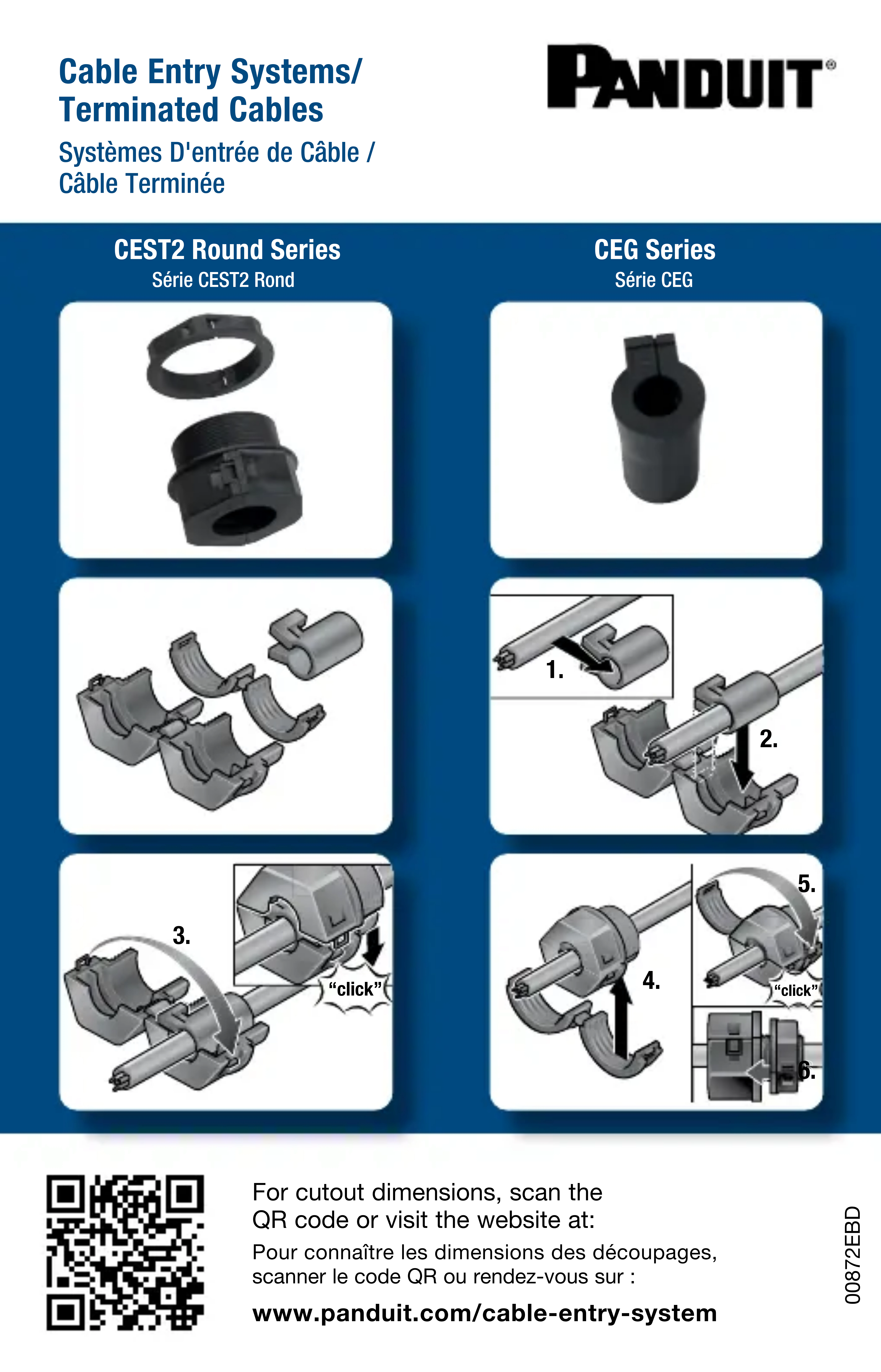 Cable Entry Systems/ Terminated Cables

Systèmes D'entrée de Câble / Câble Terminée

PANDUIT®

CEST2 Round Series
Série CEST2 Rond

CEG Series
Série CEG

1.

2.

3.

"click"

4.

5.

"click"

6.

For cutout dimensions, scan the QR code or visit the website at:

Pour connaître les dimensions des découpages, scanner le code QR ou rendez-vous sur :

www.panduit.com/cable-entry-system

00872EBD