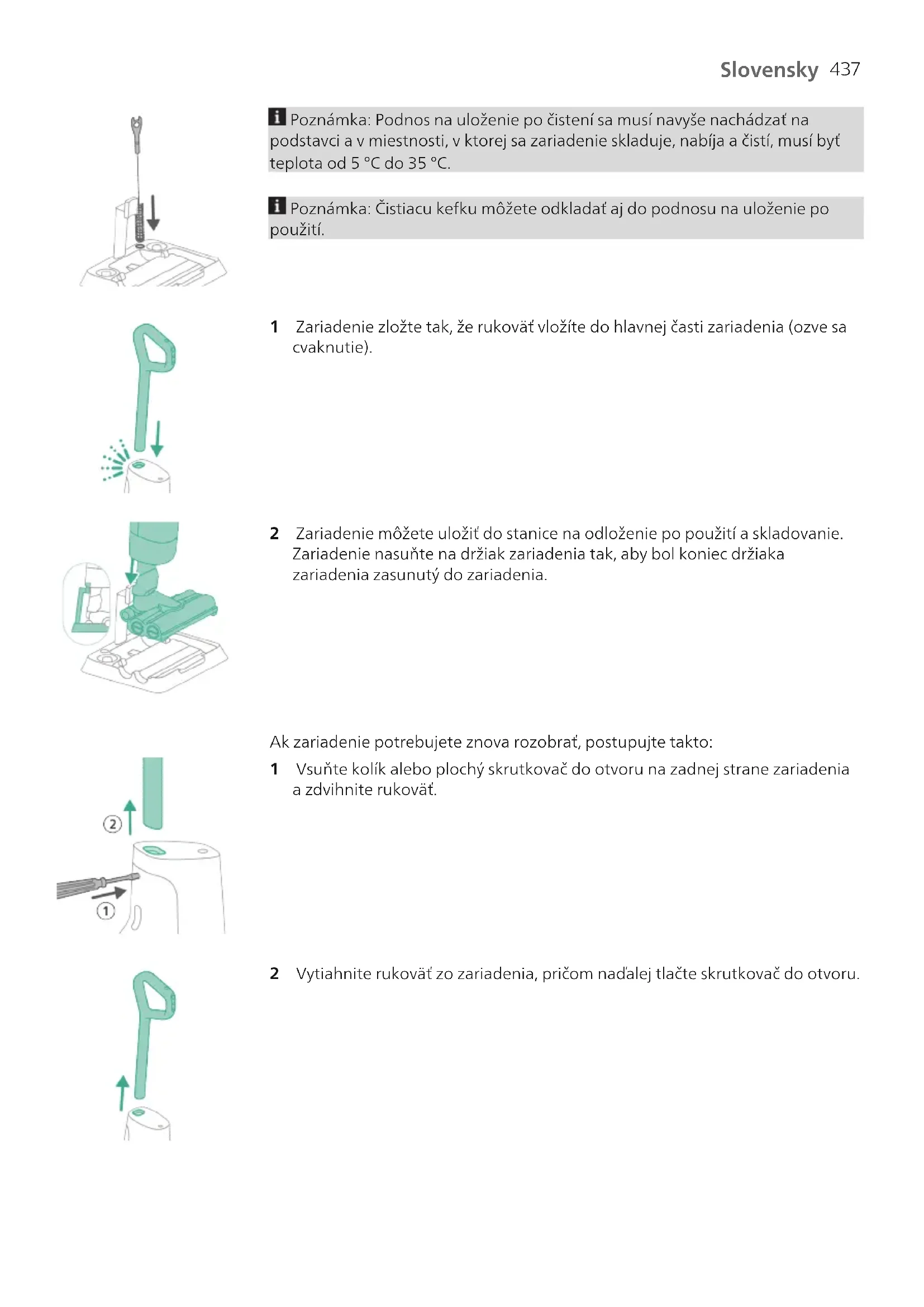 Slovensky 437

Poznámka: Podnos na uloženie po čistení sa musí navyše nachádzať na podstavci a v miestnosti, v ktorej sa zariadenie skladuje, nabíja a čistí, musí byť teplota od 5 °C do 35 °C.

Poznámka: Čistiacu kefku môžete odkladať aj do podnosu na uloženie po použití.

1 Zariadenie zložte tak, že rukoväť vložíte do hlavnej časti zariadenia (ozve sa cvaknutie).

2 Zariadenie môžete uložiť do stanice na odloženie po použití a skladovanie. Zariadenie nasuňte na držiak zariadenia tak, aby bol koniec držiaka zariadenia zasunutý do zariadenia.

Ak zariadenie potrebujete znova rozobrať, postupujte takto:

1 Vsuňte kolík alebo plochý skrutkovač do otvoru na zadnej strane zariadenia a zdvihnite rukoväť.

2

1

2 Vytiahnite rukoväť zo zariadenia, pričom naďalej tlačte skrutkovač do otvoru.