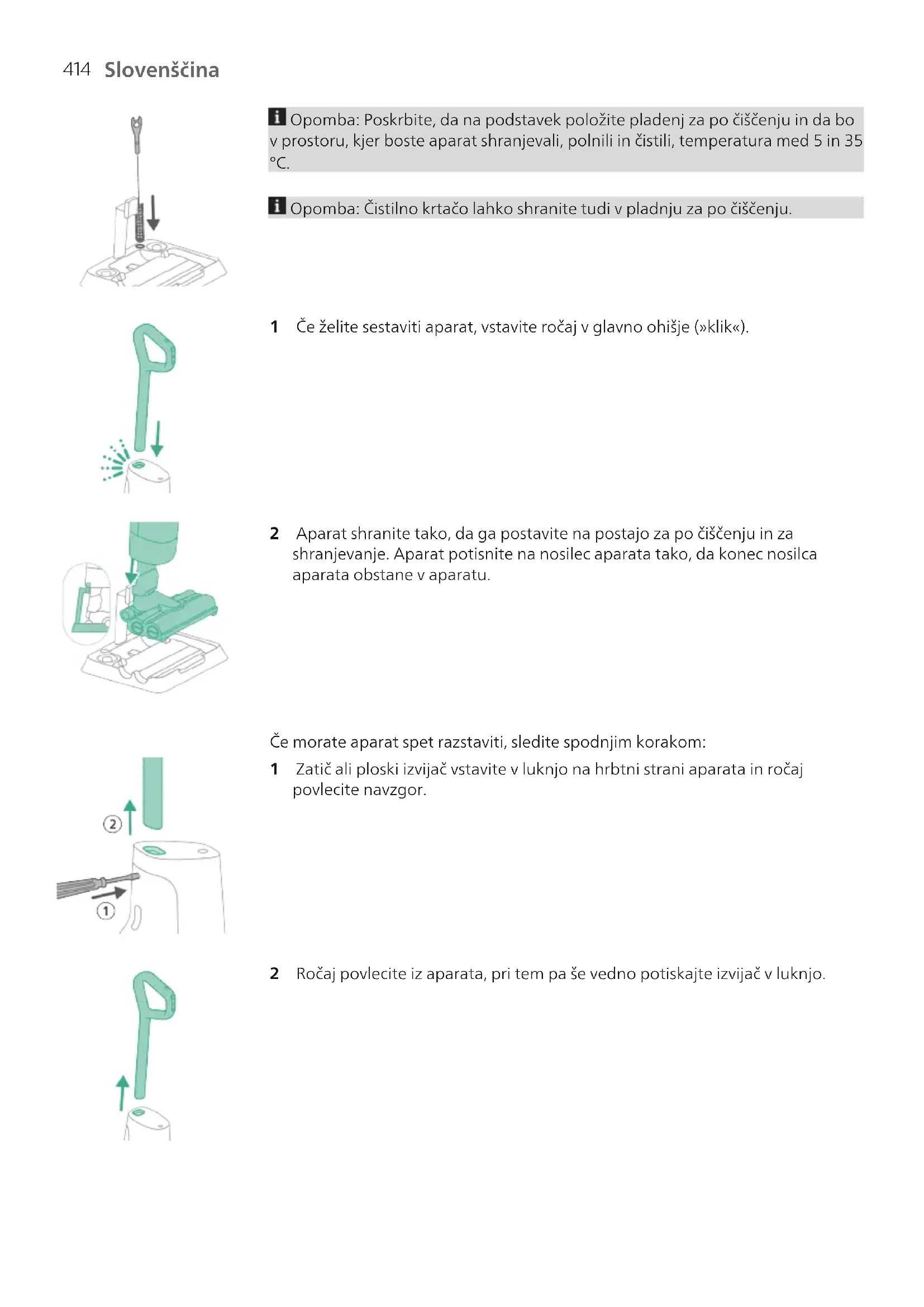 414 Slovenščina

Opomba: Poskrbite, da na podstavek položite pladenj za po čiščenju in da bo v prostoru, kjer boste aparat shranjevali, polnili in čistili, temperatura med 5 in 35 °C.

Opomba: Čistilno krtačo lahko shranite tudi v pladnju za po čiščenju.

1 Če želite sestaviti aparat, vstavite ročaj v glavno ohišje (»klik«).

2 Aparat shranite tako, da ga postavite na postajo za po čiščenju in za shranjevanje. Aparat potisnite na nosilec aparata tako, da konec nosilca aparata obstane v aparatu.

Če morate aparat spet razstaviti, sledite spodnjim korakom:

1 Zatič ali ploski izvijač vstavite v luknjo na hrbtni strani aparata in ročaj povlecite navzgor.

2

1

2 Ročaj povlecite iz aparata, pri tem pa še vedno potiskajte izvijač v luknjo.