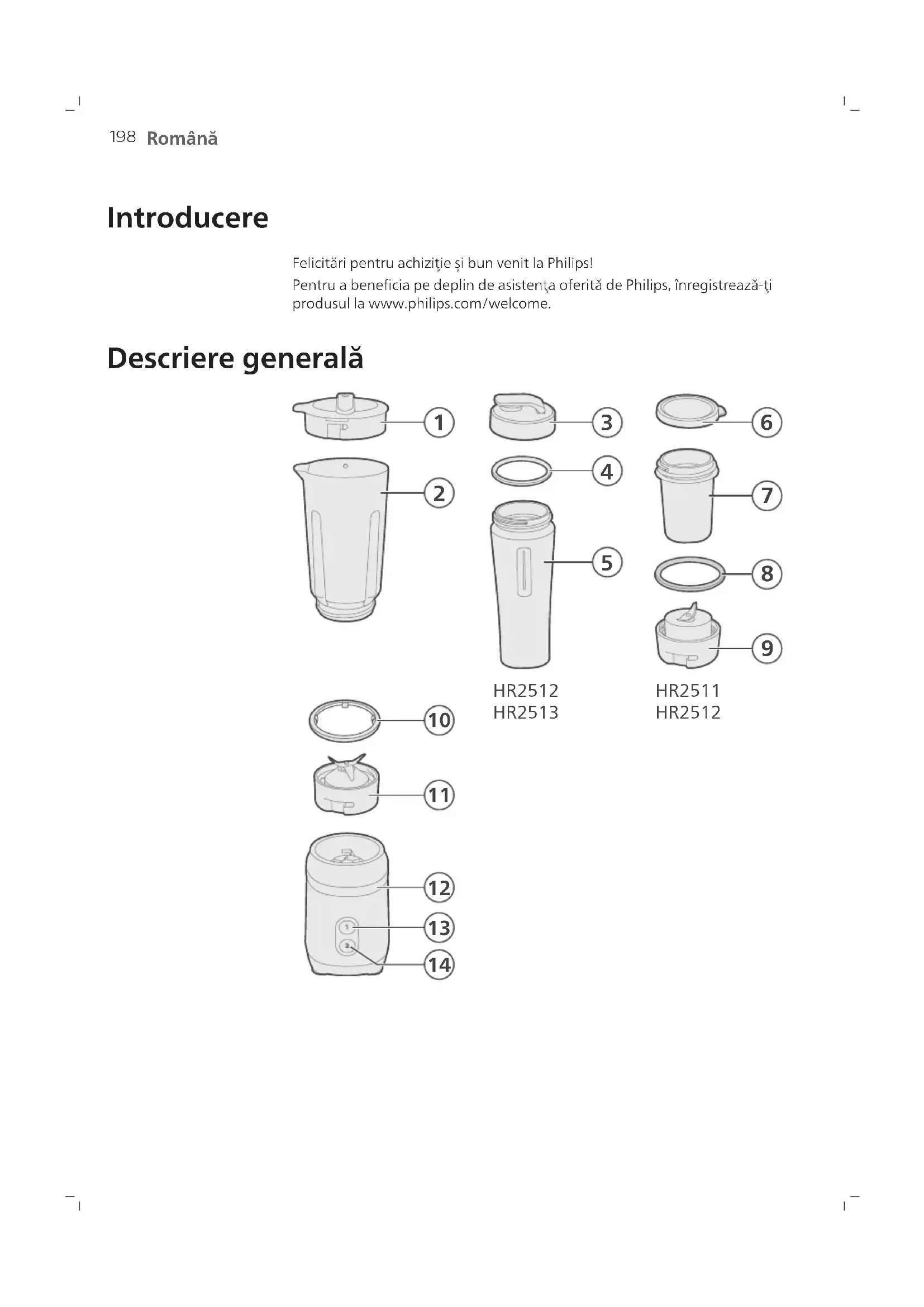 198 Română

Introducere

Felicitări pentru achiziţie şi bun venit la Philips!
Pentru a beneficia pe deplin de asistenţa oferită de Philips, înregistrează-ţi produsul la www.philips.com/welcome.

Descriere generală

1
2
3
4
5
6
7
8
9

HR2512
HR2513

HR2511
HR2512

10
11
12
13
14