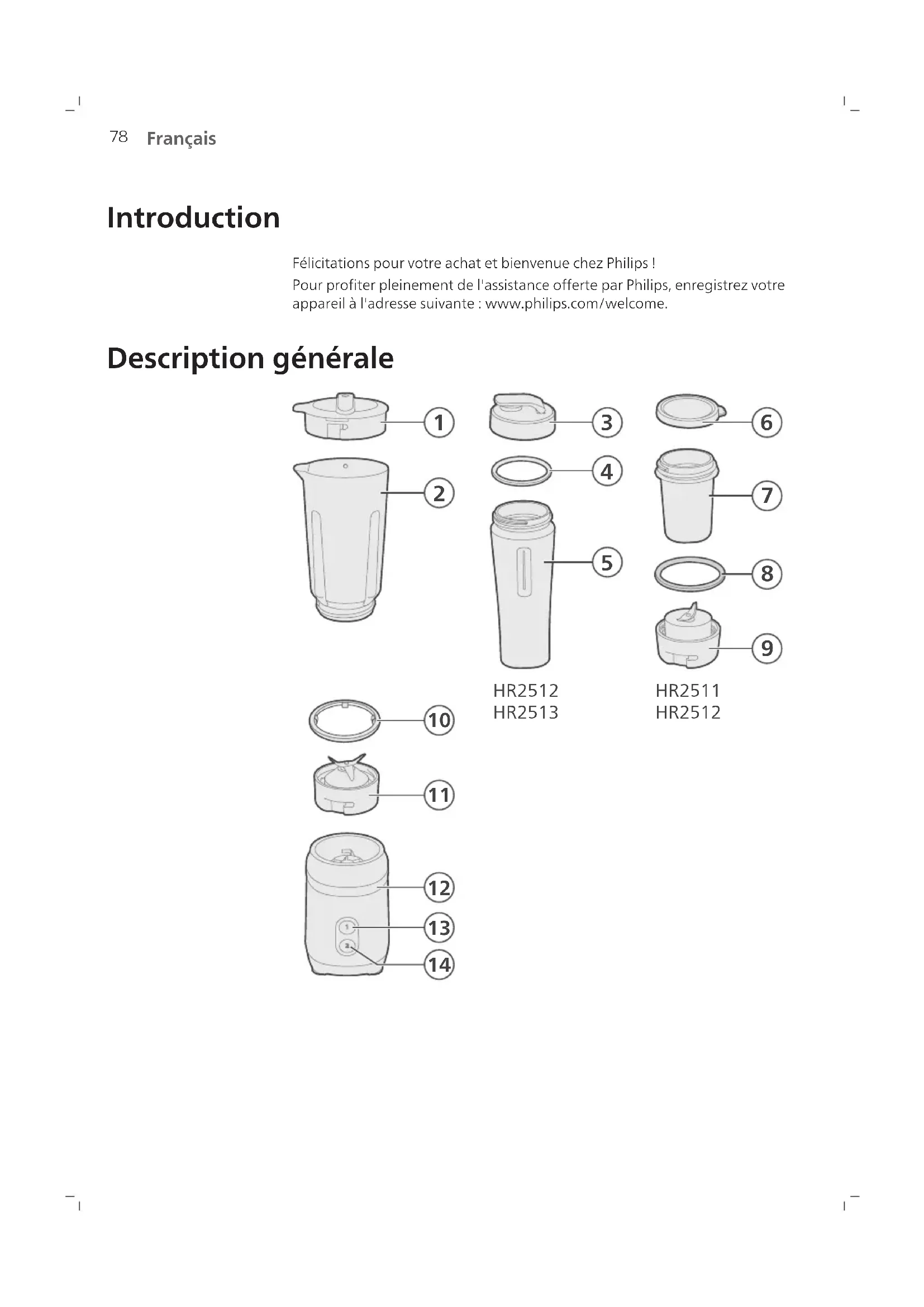 78 Français

Introduction

Félicitations pour votre achat et bienvenue chez Philips !
Pour profiter pleinement de l'assistance offerte par Philips, enregistrez votre appareil à l'adresse suivante : www.philips.com/welcome.

Description générale

1
2
3
4
5
6
7
8
9

HR2512
HR2513

HR2511
HR2512

10
11
12
13
14